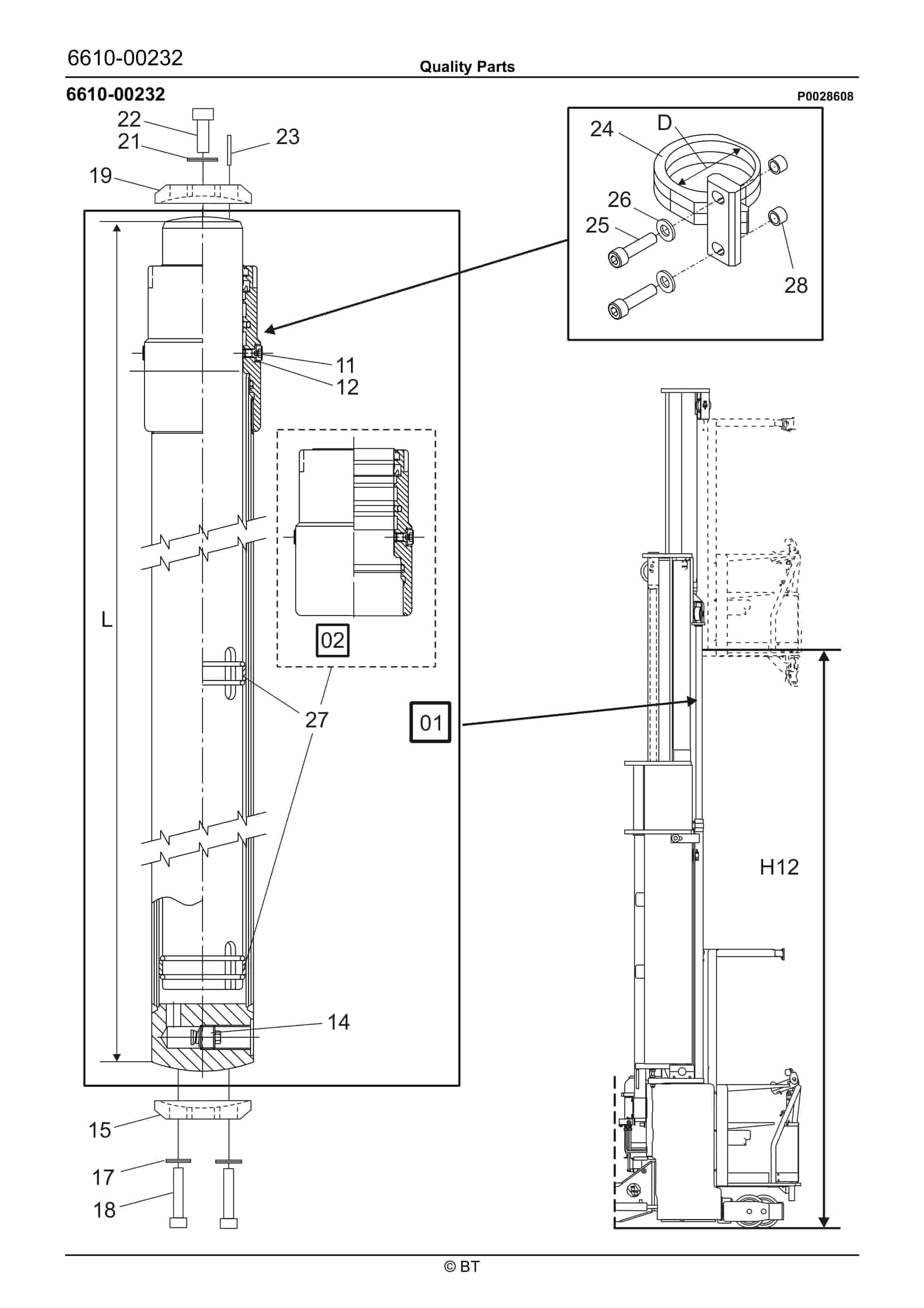 6610-00232

Quality Parts

6610-00232

P0028608

22
21
23
19
24
D
26
25
28
11
12
L
02
27
01
H12
14
15
17
18

© BT