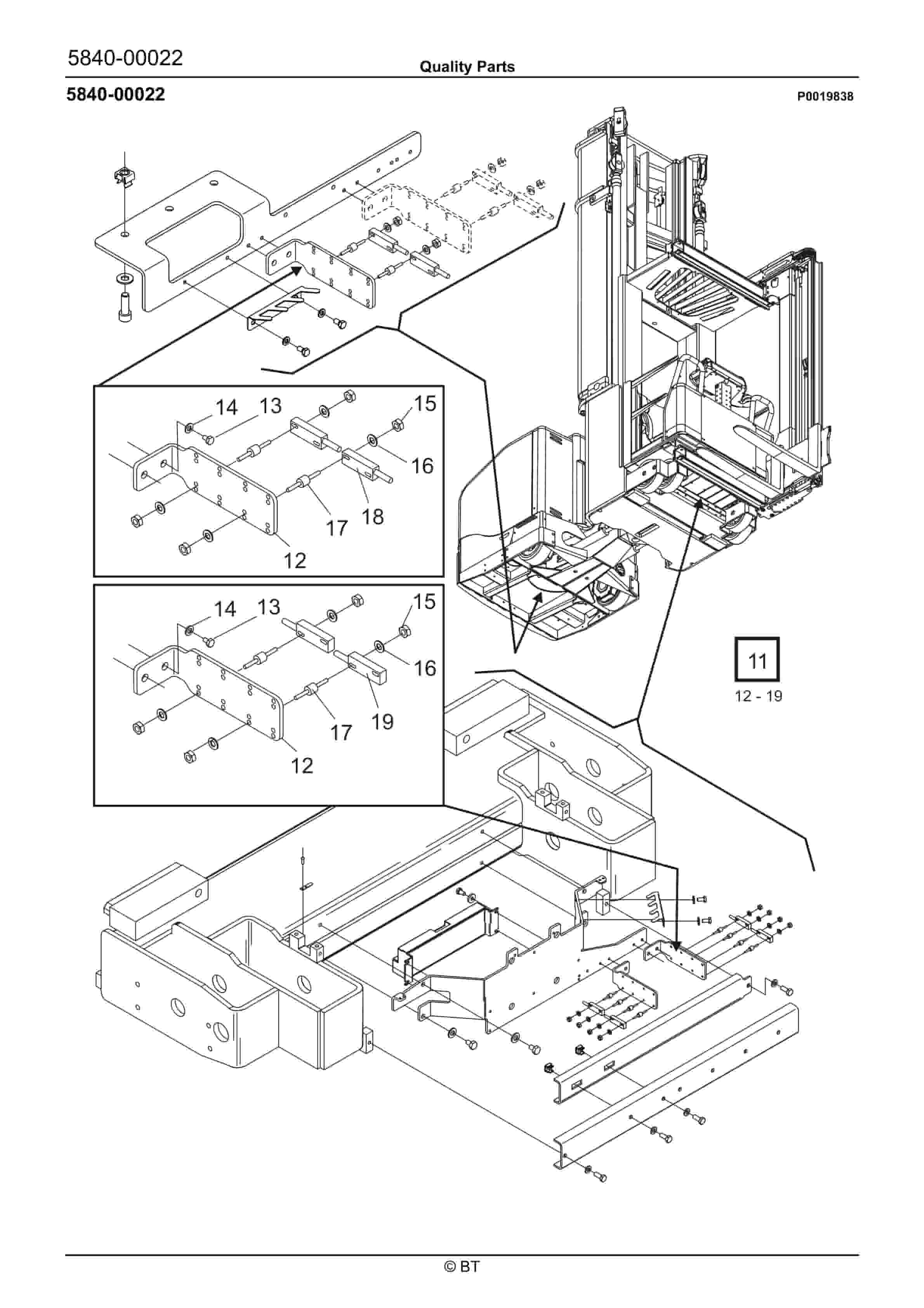 5840-00022
Quality Parts

5840-00022
P0019838

14 13 15 16 17 18 12

14 13 15 16 17 19 12

11
12 - 19

© BT