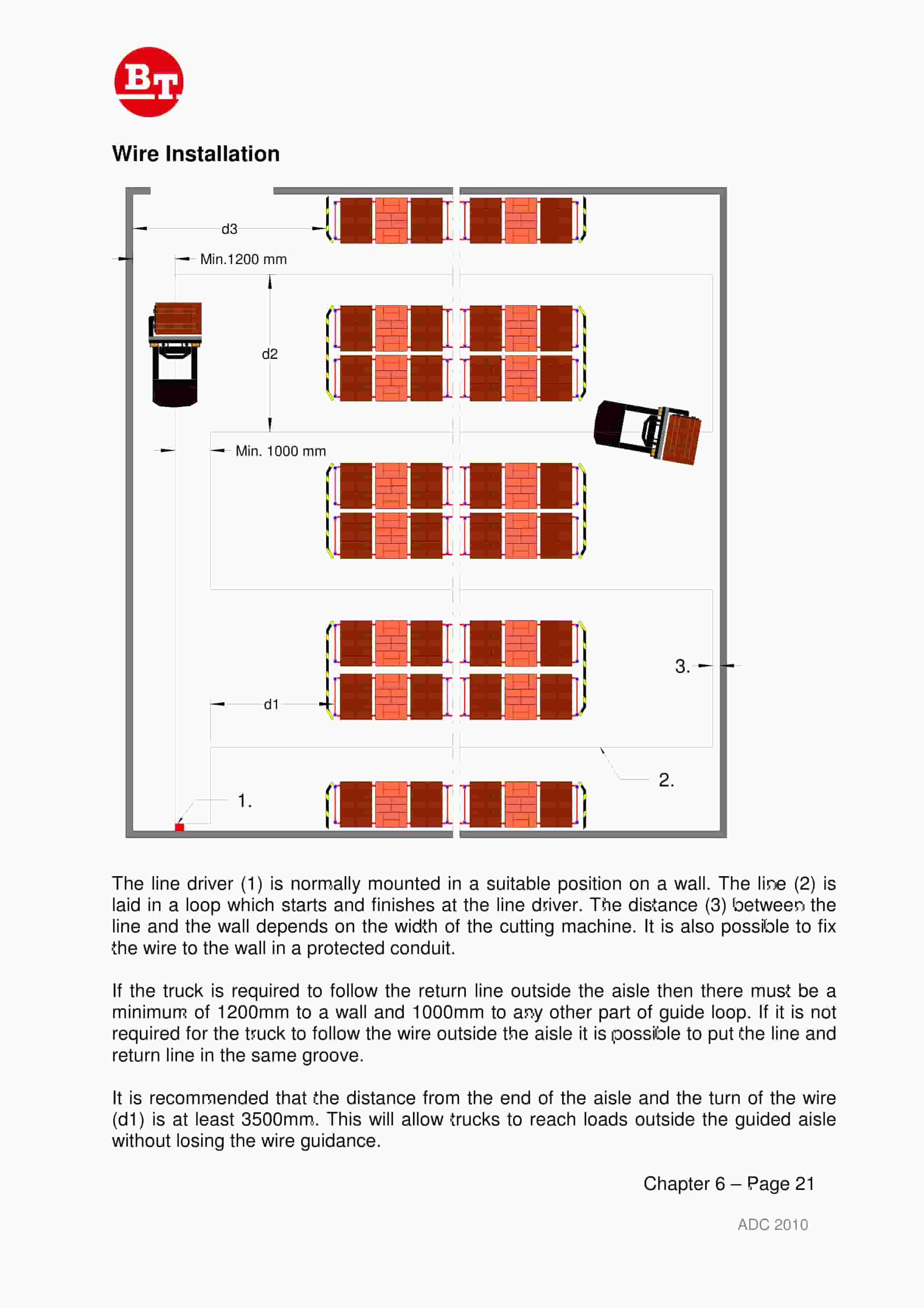 BT

Wire Installation

d3

Min.1200 mm

d2

Min. 1000 mm

3.

d1

2.

1.

The line driver (1) is normally mounted in a suitable position on a wall. The line (2) is laid in a loop which starts and finishes at the line driver. The distance (3) between the line and the wall depends on the width of the cutting machine. It is also possible to fix the wire to the wall in a protected conduit.

If the truck is required to follow the return line outside the aisle then there must be a minimum of 1200mm to a wall and 1000mm to any other part of guide loop. If it is not required for the truck to follow the wire outside the aisle it is possible to put the line and return line in the same groove.

It is recommended that the distance from the end of the aisle and the turn of the wire (d1) is at least 3500mm. This will allow trucks to reach loads outside the guided aisle without losing the wire guidance.

Chapter 6 – Page 21

ADC 2010