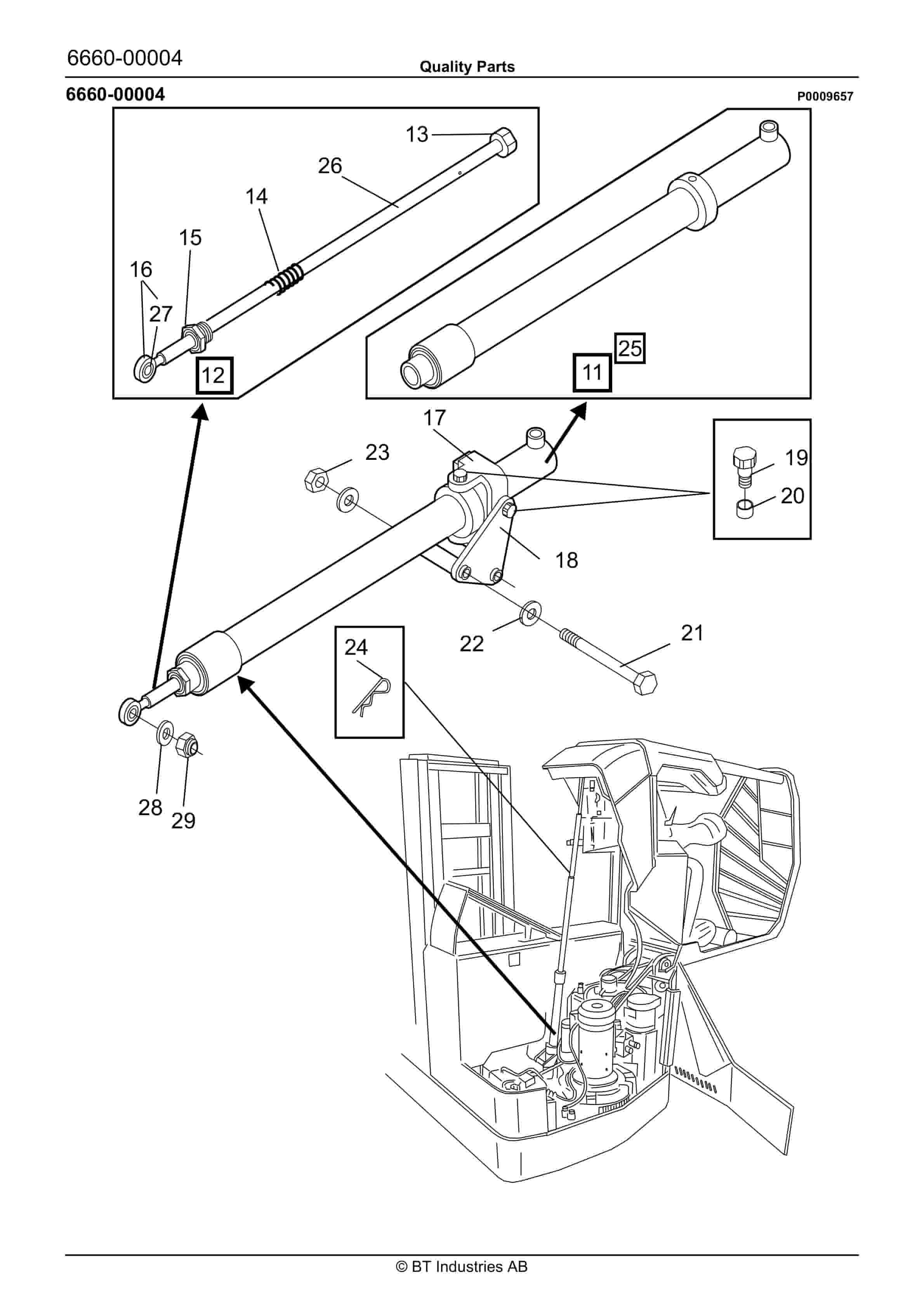 6660-00004
Quality Parts

6660-00004
P0009657

13
26
14
15
16
27
12
25
11
17
23
19
20
18
22
21
24
28
29

© BT Industries AB