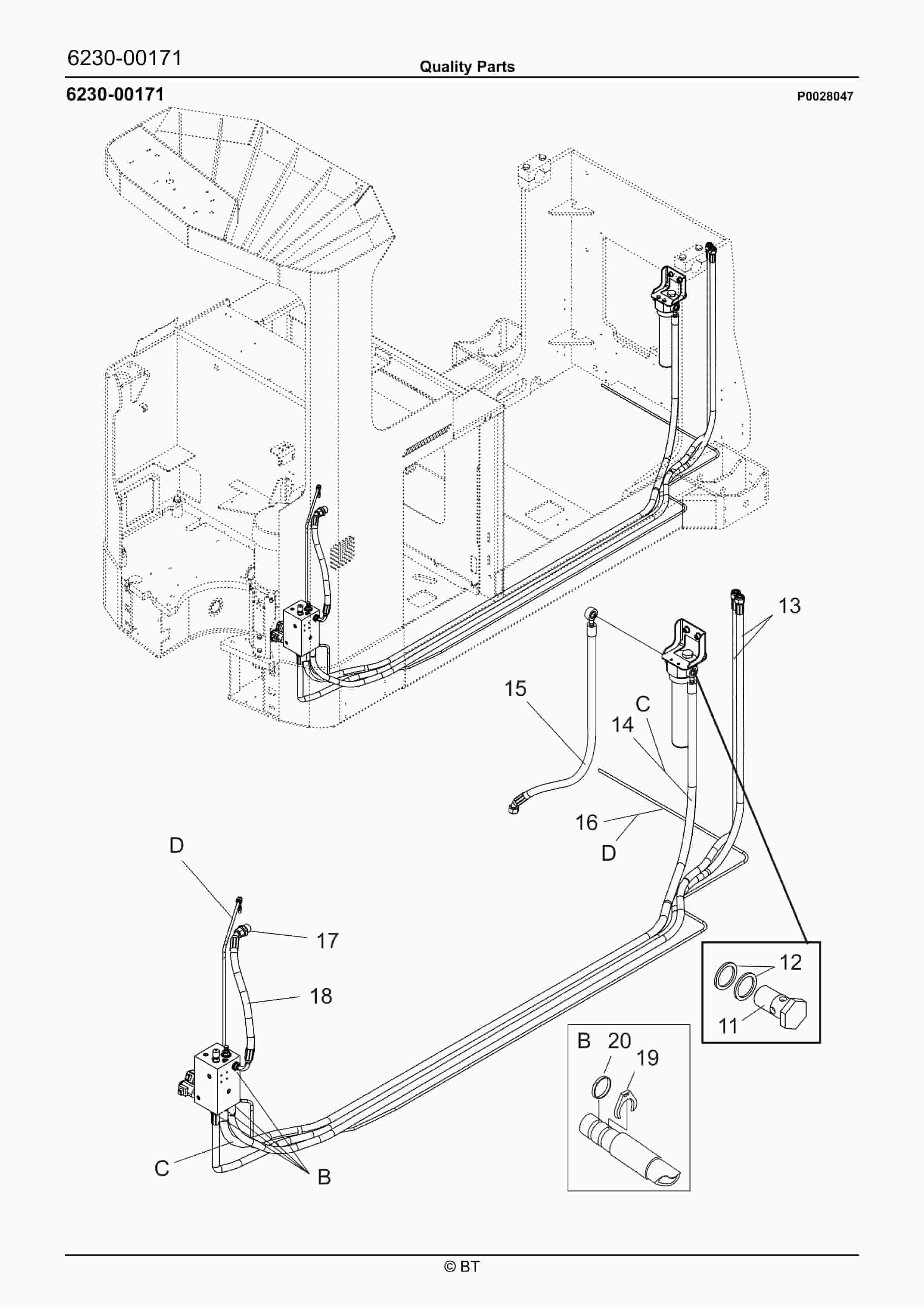 6230-00171

Quality Parts

6230-00171

P0028047

13

15

C

14

16

D

D

17

18

12

11

B 20 19

C

B

© BT