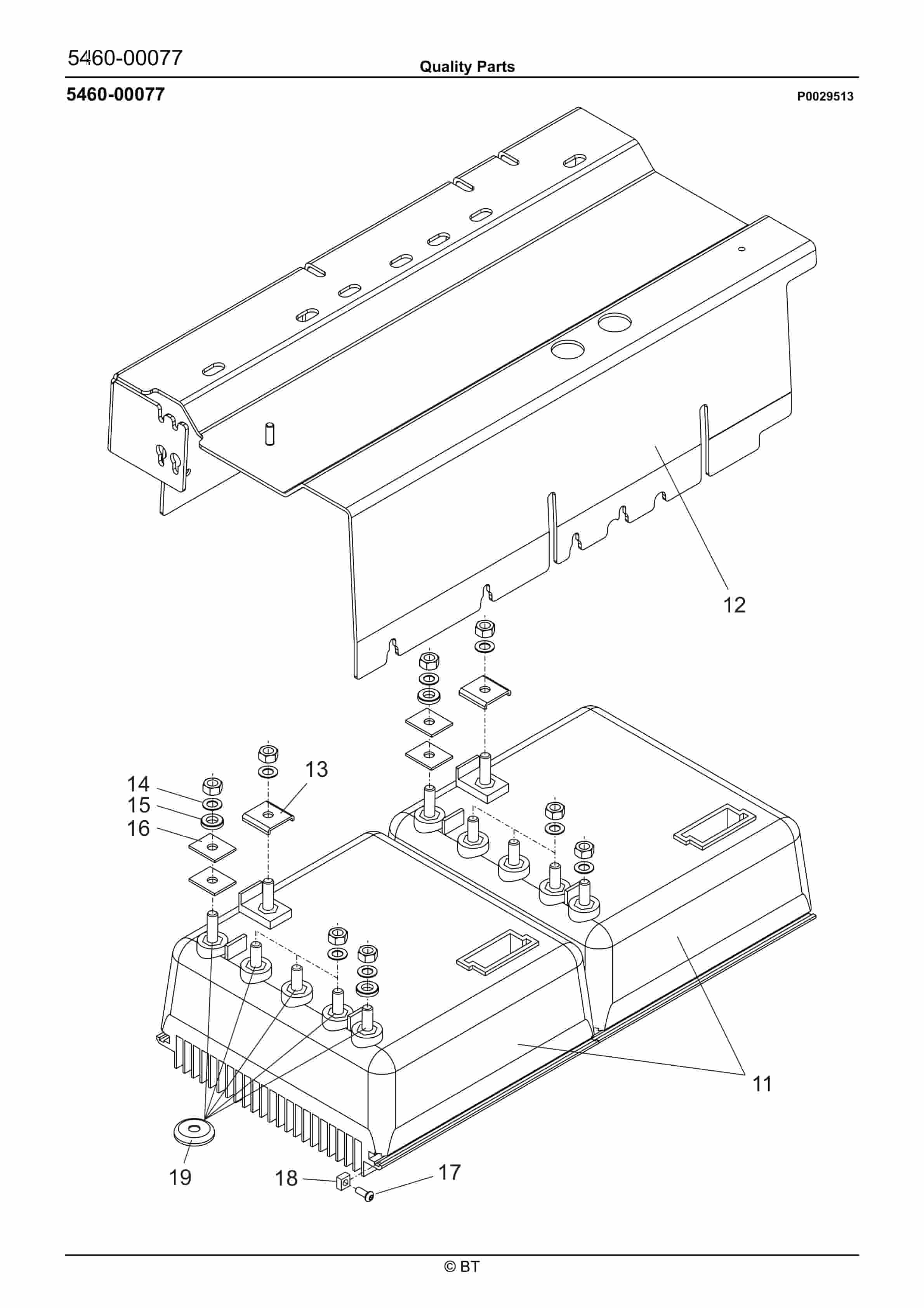 5460-00077
Quality Parts

5460-00077

P0029513

12

13

14

15

16

11

19

18

17

© BT