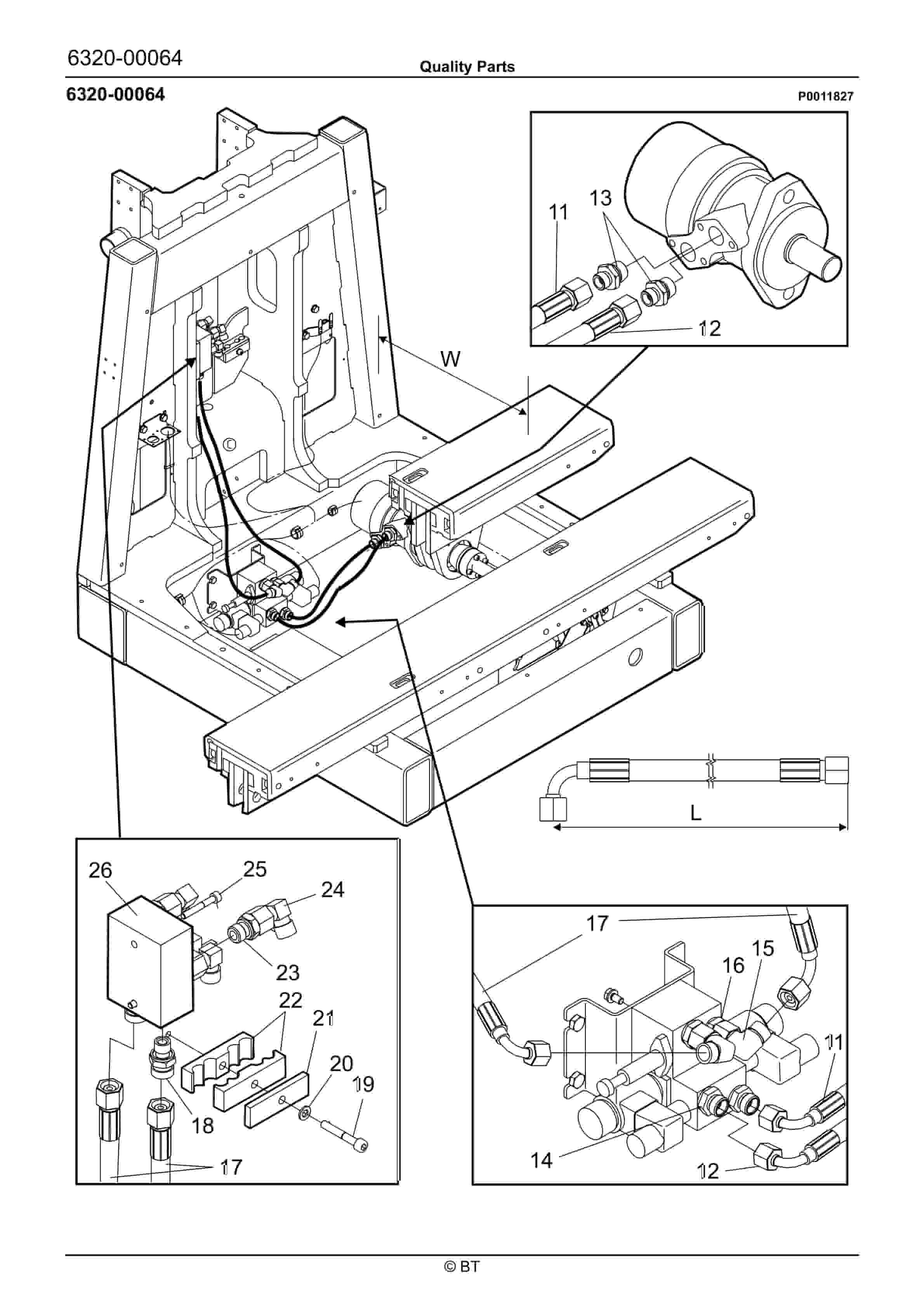 6320-00064

Quality Parts

6320-00064

P0011827

11

13

12

W

L

26

25

24

23

22

21

20

19

18

17

17

16

15

11

14

12

© BT