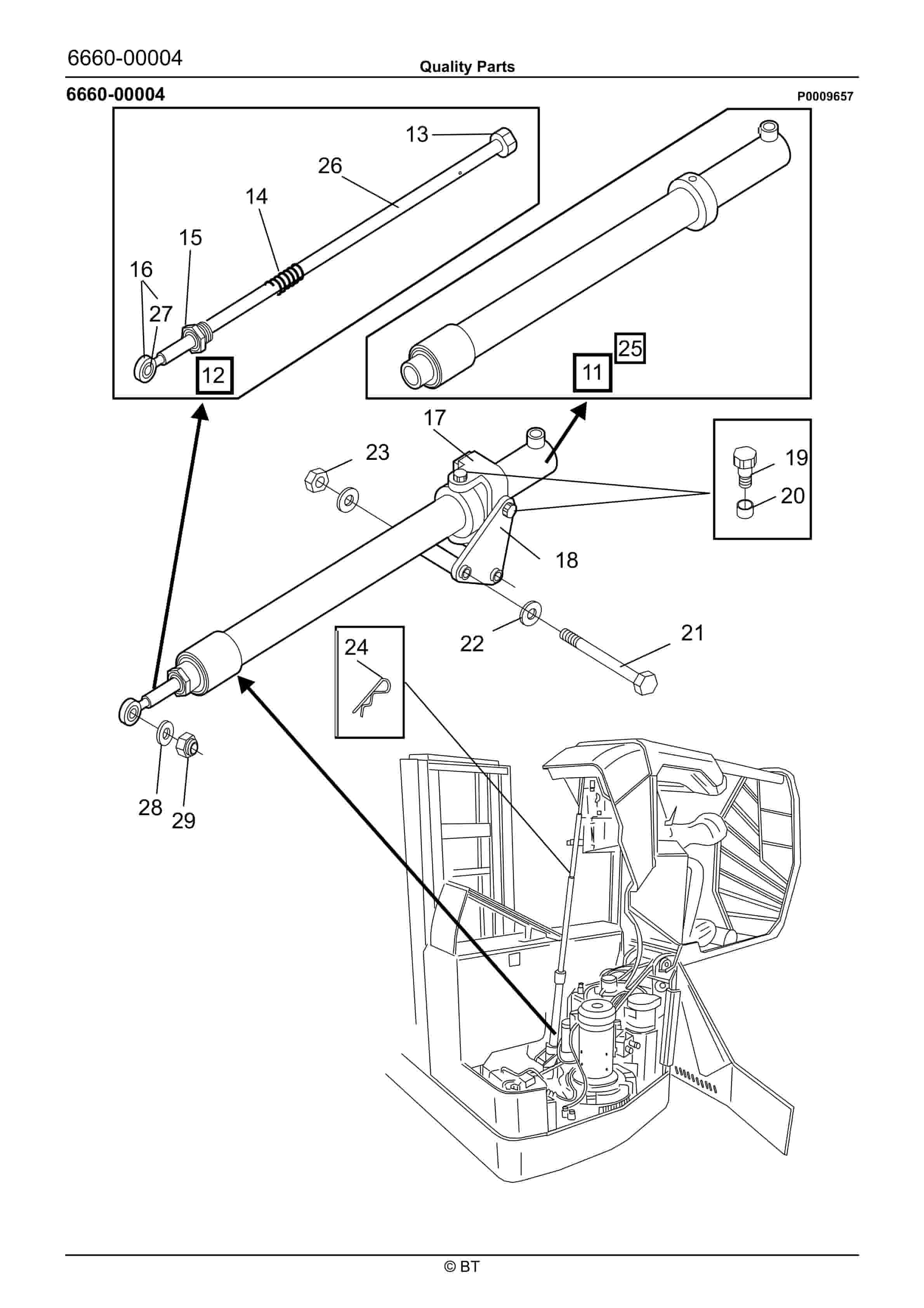 6660-00004
Quality Parts

6660-00004
P0009657

13
26
14
15
16
27
12
25
11
17
23
19
20
18
22
21
24
28
29

© BT