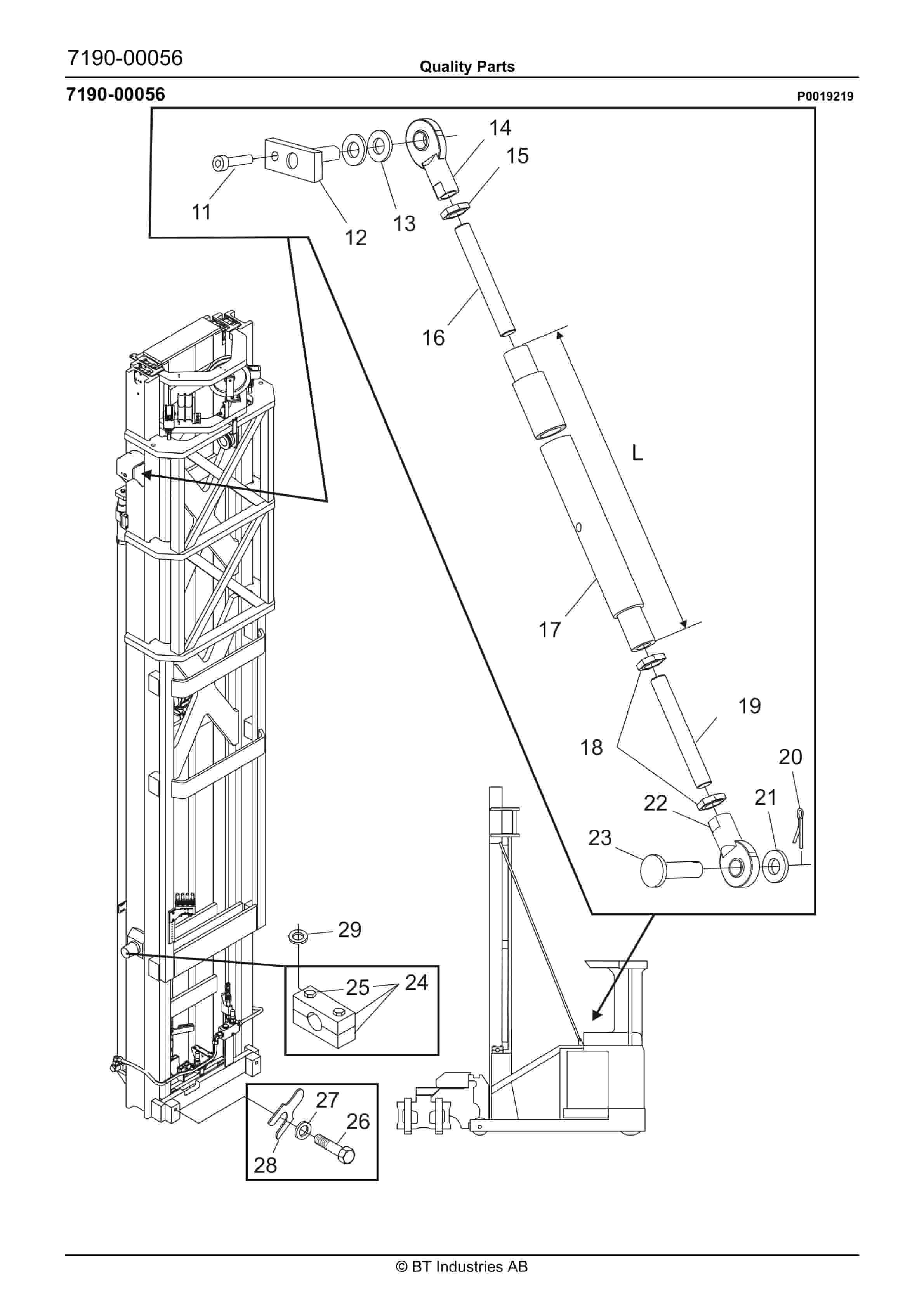 7190-00056

Quality Parts

7190-00056

P0019219

14
15
11
12
13
16
L
17
19
18
20
22
21
23
29
25
24
27
26
28

© BT Industries AB