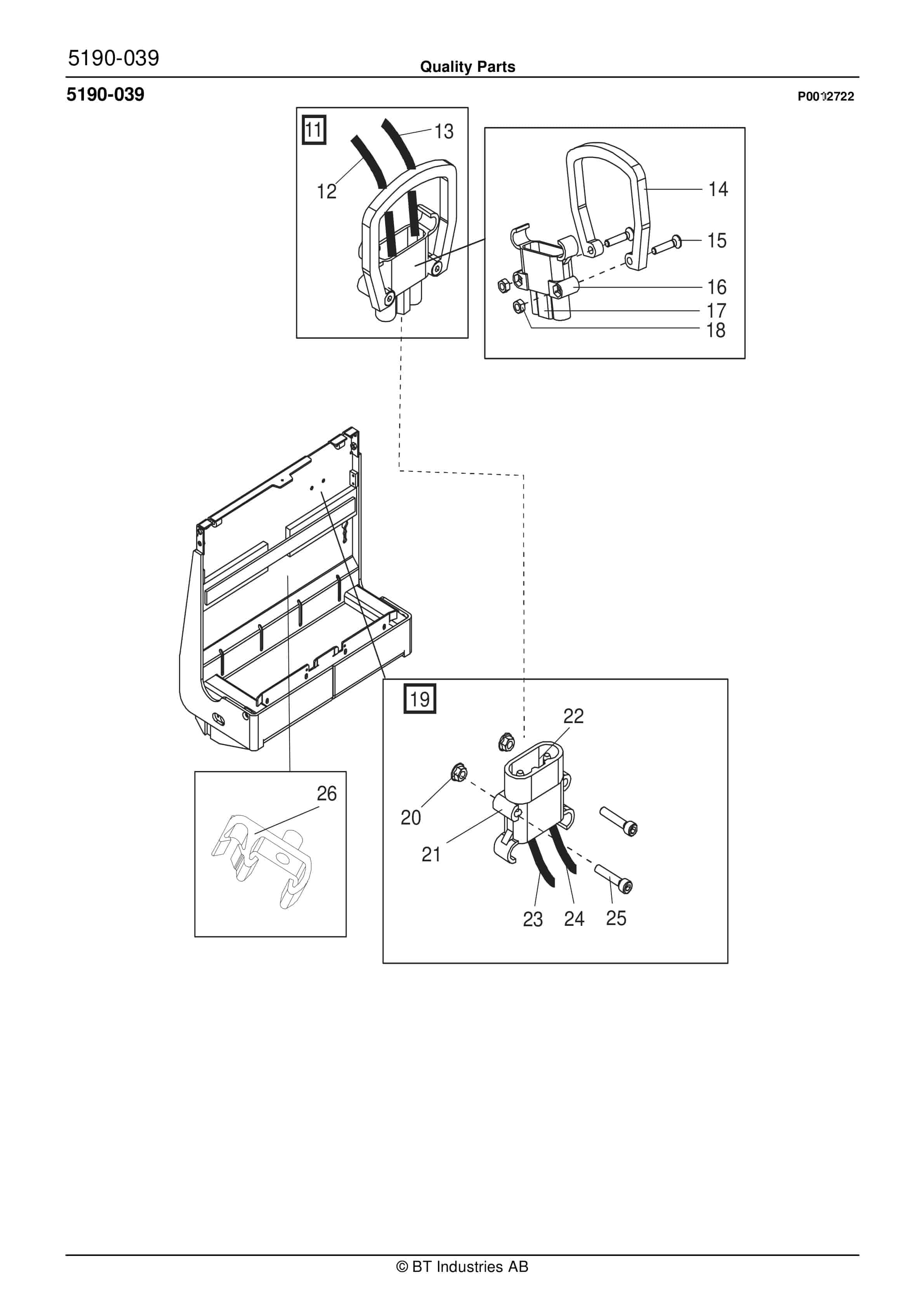 5190-039

Quality Parts

5190-039

P0012722

11

13

12

14

15

16

17

18

19

22

20

21

23

24

25

26

© BT Industries AB