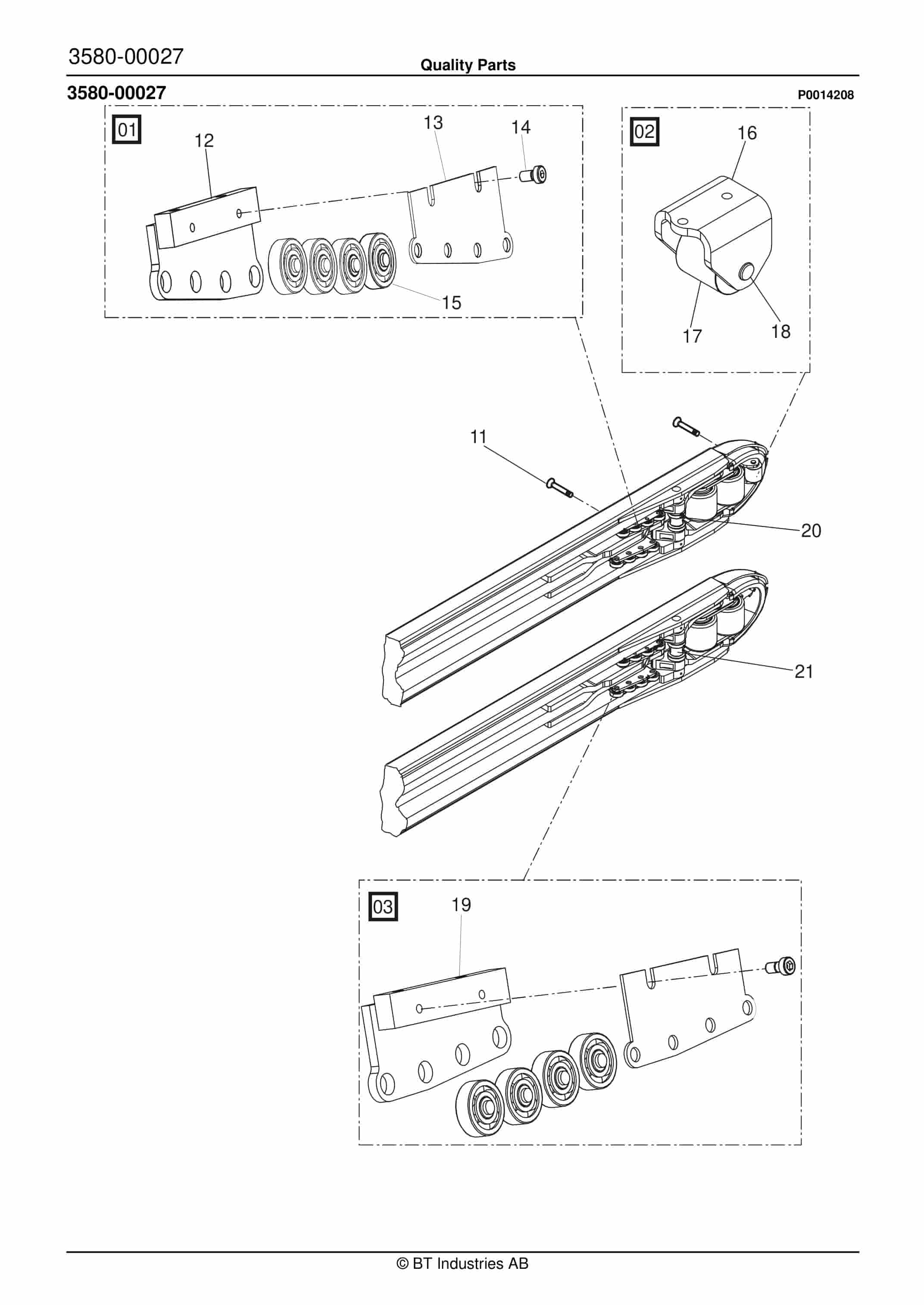 3580-00027
Quality Parts

3580-00027
P0014208

01
12
13
14
15

02
16
17
18

11
20
21

03
19

© BT Industries AB