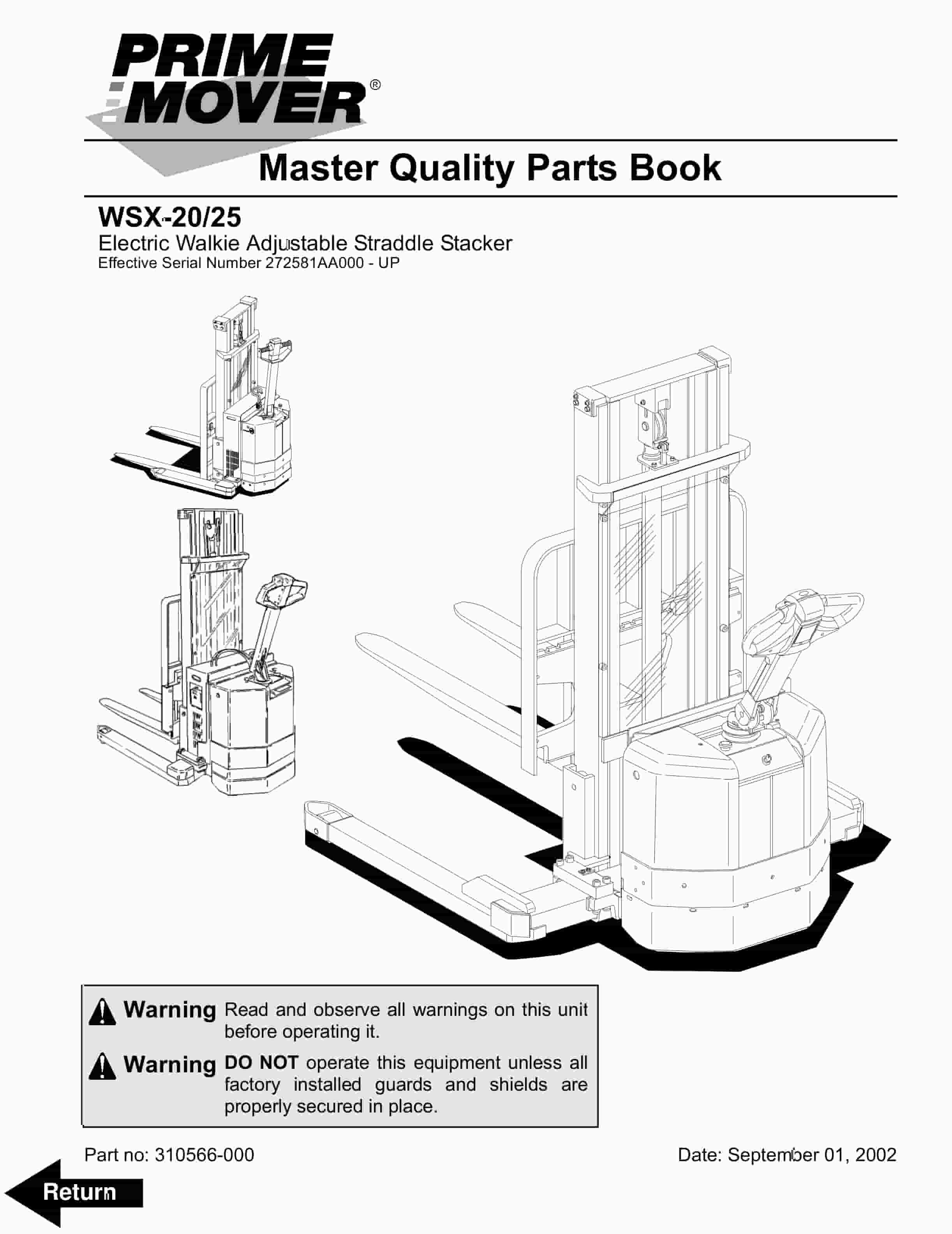 PRIME MOVER®

Master Quality Parts Book

WSX-20/25
Electric Walkie Adjustable Straddle Stacker
Effective Serial Number 272581AA000 - UP

Warning Read and observe all warnings on this unit before operating it.

Warning DO NOT operate this equipment unless all factory installed guards and shields are properly secured in place.

Part no: 310566-000

Date: September 01, 2002

Return