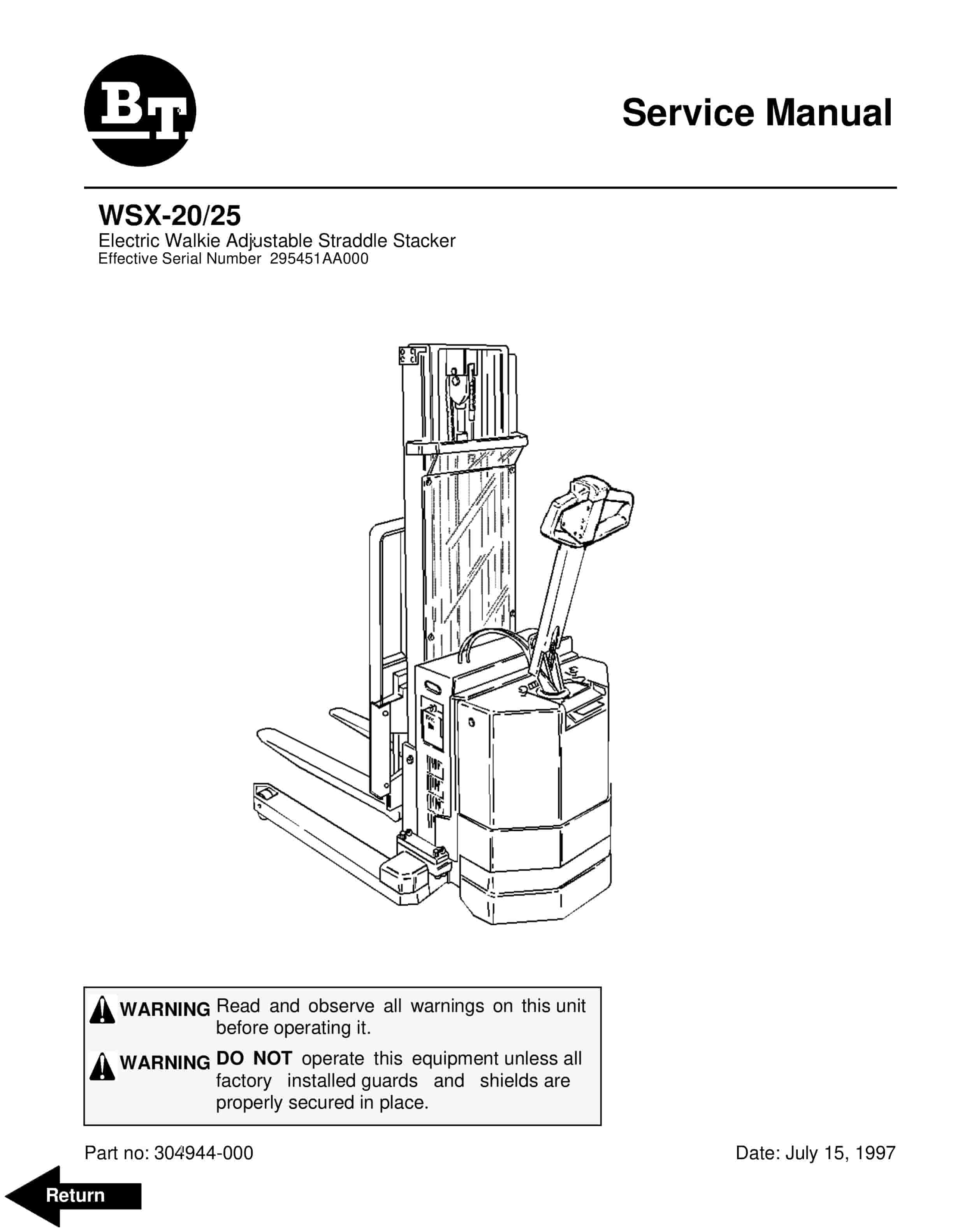 BT

Service Manual

WSX-20/25
Electric Walkie Adjustable Straddle Stacker
Effective Serial Number 295451AA000

WARNING Read and observe all warnings on this unit before operating it.

WARNING DO NOT operate this equipment unless all factory installed guards and shields are properly secured in place.

Part no: 304944-000

Date: July 15, 1997

Return