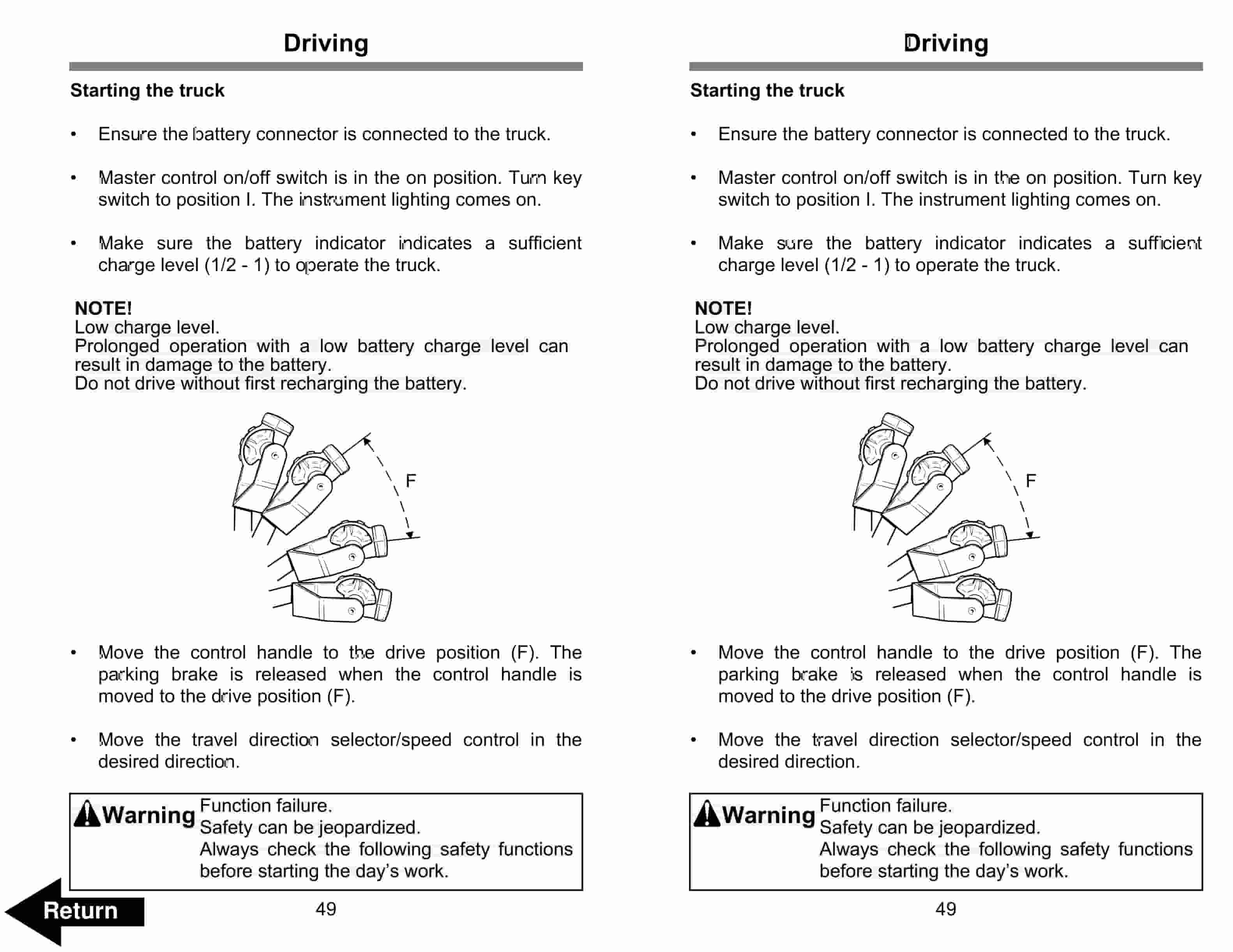 Driving

Starting the truck

• Ensure the battery connector is connected to the truck.

• Master control on/off switch is in the on position. Turn key switch to position I. The instrument lighting comes on.

• Make sure the battery indicator indicates a sufficient charge level (1/2 - 1) to operate the truck.

NOTE!
Low charge level.
Prolonged operation with a low battery charge level can result in damage to the battery.
Do not drive without first recharging the battery.

F

• Move the control handle to the drive position (F). The parking brake is released when the control handle is moved to the drive position (F).

• Move the travel direction selector/speed control in the desired direction.

Warning Function failure.
Safety can be jeopardized.
Always check the following safety functions before starting the day's work.

Return

49

Driving

Starting the truck

• Ensure the battery connector is connected to the truck.

• Master control on/off switch is in the on position. Turn key switch to position I. The instrument lighting comes on.

• Make sure the battery indicator indicates a sufficient charge level (1/2 - 1) to operate the truck.

NOTE!
Low charge level.
Prolonged operation with a low battery charge level can result in damage to the battery.
Do not drive without first recharging the battery.

F

• Move the control handle to the drive position (F). The parking brake is released when the control handle is moved to the drive position (F).

• Move the travel direction selector/speed control in the desired direction.

Warning Function failure.
Safety can be jeopardized.
Always check the following safety functions before starting the day's work.

49