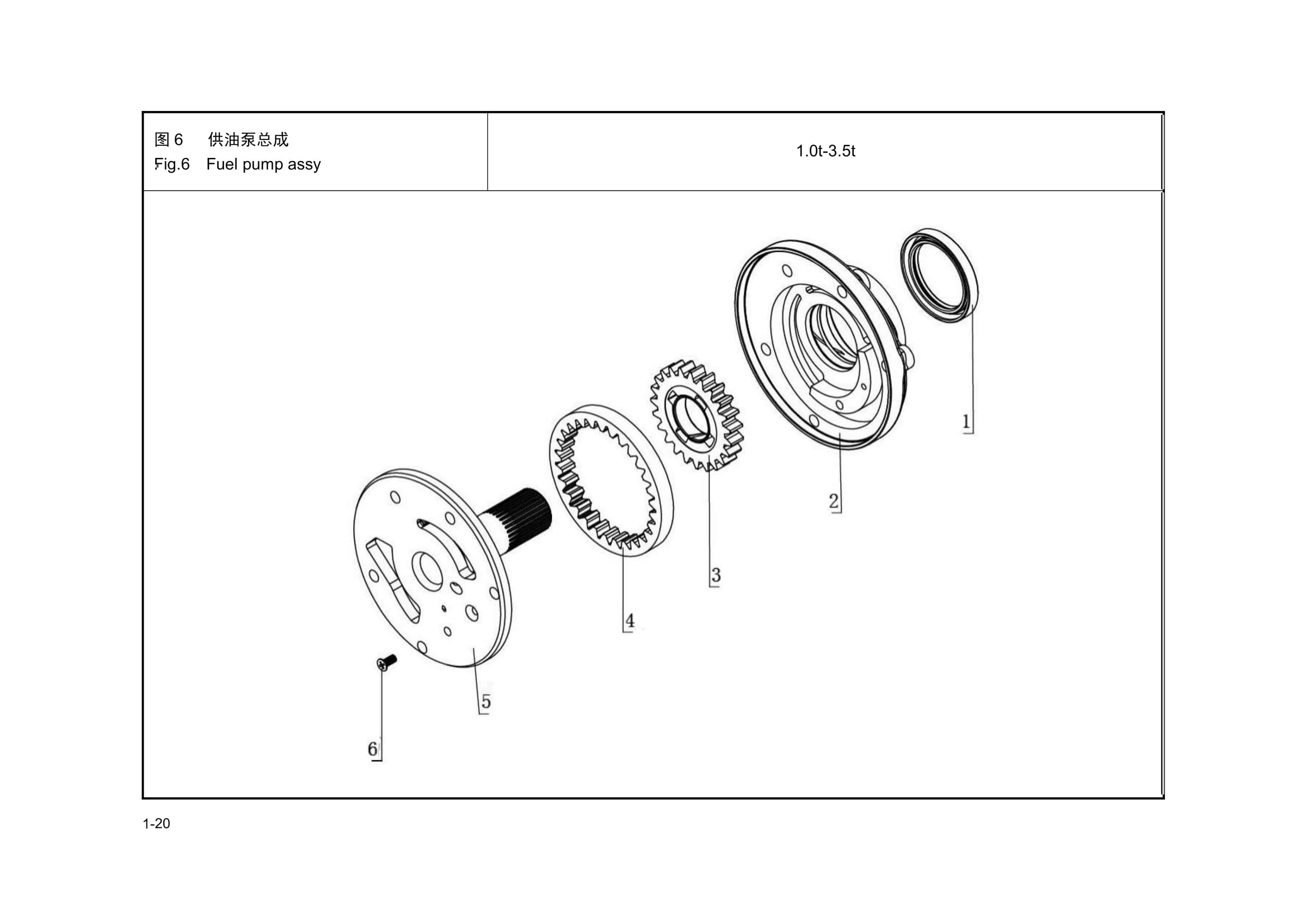 图 6　供油泵总成
Fig.6　Fuel pump assy

1.0t-3.5t

1

2

3

4

5

6

1-20