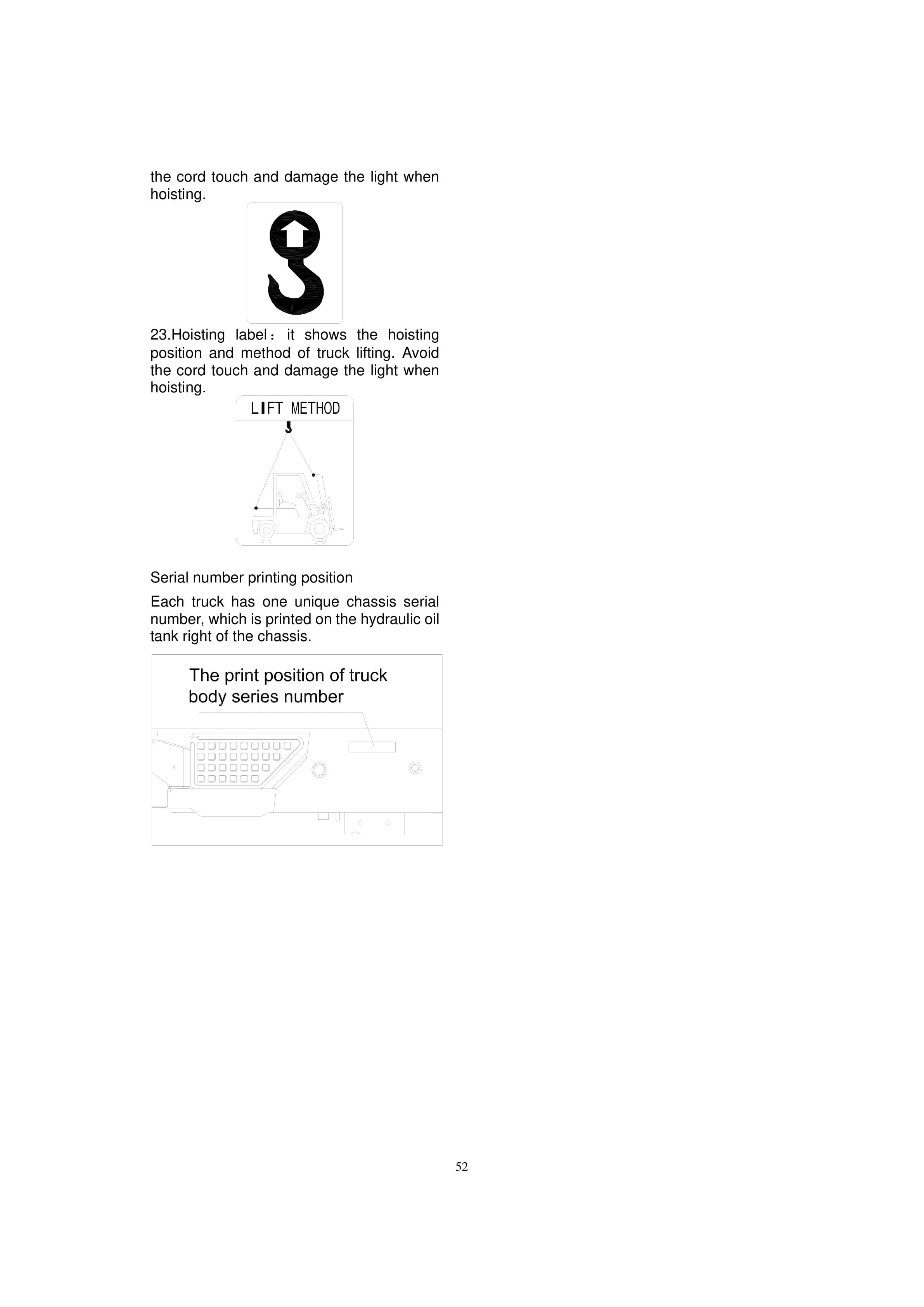 the cord touch and damage the light when hoisting.

23.Hoisting label：it shows the hoisting position and method of truck lifting. Avoid the cord touch and damage the light when hoisting.

LIFT METHOD

Serial number printing position

Each truck has one unique chassis serial number, which is printed on the hydraulic oil tank right of the chassis.

The print position of truck body series number

52