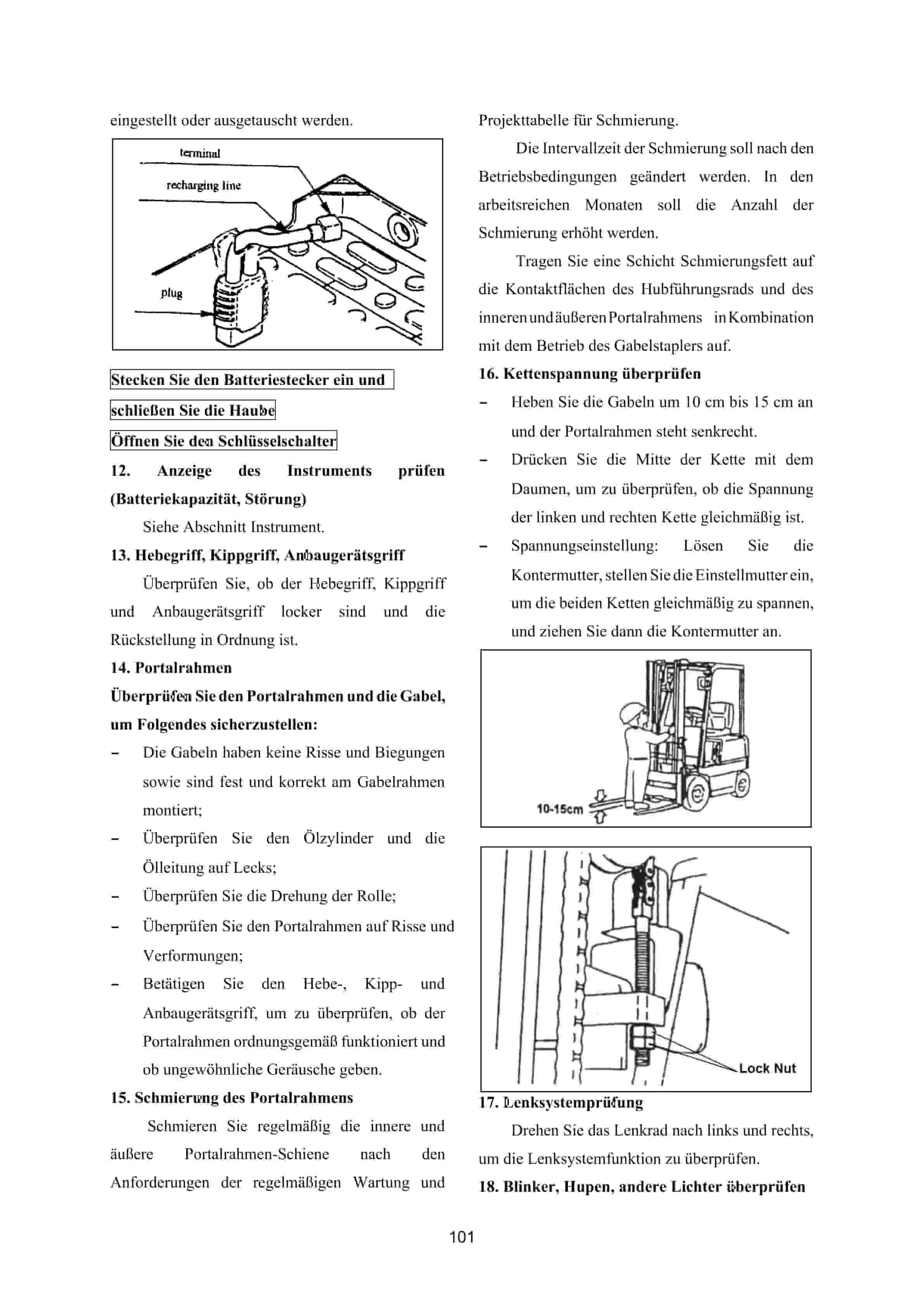 eingestellt oder ausgetauscht werden.

terminal

recharging line

plug

Stecken Sie den Batteriestecker ein und

schließen Sie die Haube

Öffnen Sie den Schlüsselschalter

12. Anzeige des Instruments prüfen (Batteriekapazität, Störung)

Siehe Abschnitt Instrument.

13. Hebegriff, Kippgriff, Anbaugerätsgriff

Überprüfen Sie, ob der Hebegriff, Kippgriff und Anbaugerätsgriff locker sind und die Rückstellung in Ordnung ist.

14. Portalrahmen

Überprüfen Sie den Portalrahmen und die Gabel, um Folgendes sicherzustellen:

– Die Gabeln haben keine Risse und Biegungen sowie sind fest und korrekt am Gabelrahmen montiert;

– Überprüfen Sie den Ölzylinder und die Ölleitung auf Lecks;

– Überprüfen Sie die Drehung der Rolle;

– Überprüfen Sie den Portalrahmen auf Risse und Verformungen;

– Betätigen Sie den Hebe-, Kipp- und Anbaugerätsgriff, um zu überprüfen, ob der Portalrahmen ordnungsgemäß funktioniert und ob ungewöhnliche Geräusche geben.

15. Schmierung des Portalrahmens

Schmieren Sie regelmäßig die innere und äußere Portalrahmen-Schiene nach den Anforderungen der regelmäßigen Wartung und Projekttabelle für Schmierung.

Die Intervallzeit der Schmierung soll nach den Betriebsbedingungen geändert werden. In den arbeitsreichen Monaten soll die Anzahl der Schmierung erhöht werden.

Tragen Sie eine Schicht Schmierungsfett auf die Kontaktflächen des Hubführungsrads und des inneren und äußeren Portalrahmens in Kombination mit dem Betrieb des Gabelstaplers auf.

16. Kettenspannung überprüfen

– Heben Sie die Gabeln um 10 cm bis 15 cm an und der Portalrahmen steht senkrecht.

– Drücken Sie die Mitte der Kette mit dem Daumen, um zu überprüfen, ob die Spannung der linken und rechten Kette gleichmäßig ist.

– Spannungseinstellung: Lösen Sie die Kontermutter, stellen Sie die Einstellmutter ein, um die beiden Ketten gleichmäßig zu spannen, und ziehen Sie dann die Kontermutter an.

10-15cm

Lock Nut

17. Lenksystemprüfung

Drehen Sie das Lenkrad nach links und rechts, um die Lenksystemfunktion zu überprüfen.

18. Blinker, Hupen, andere Lichter überprüfen

101