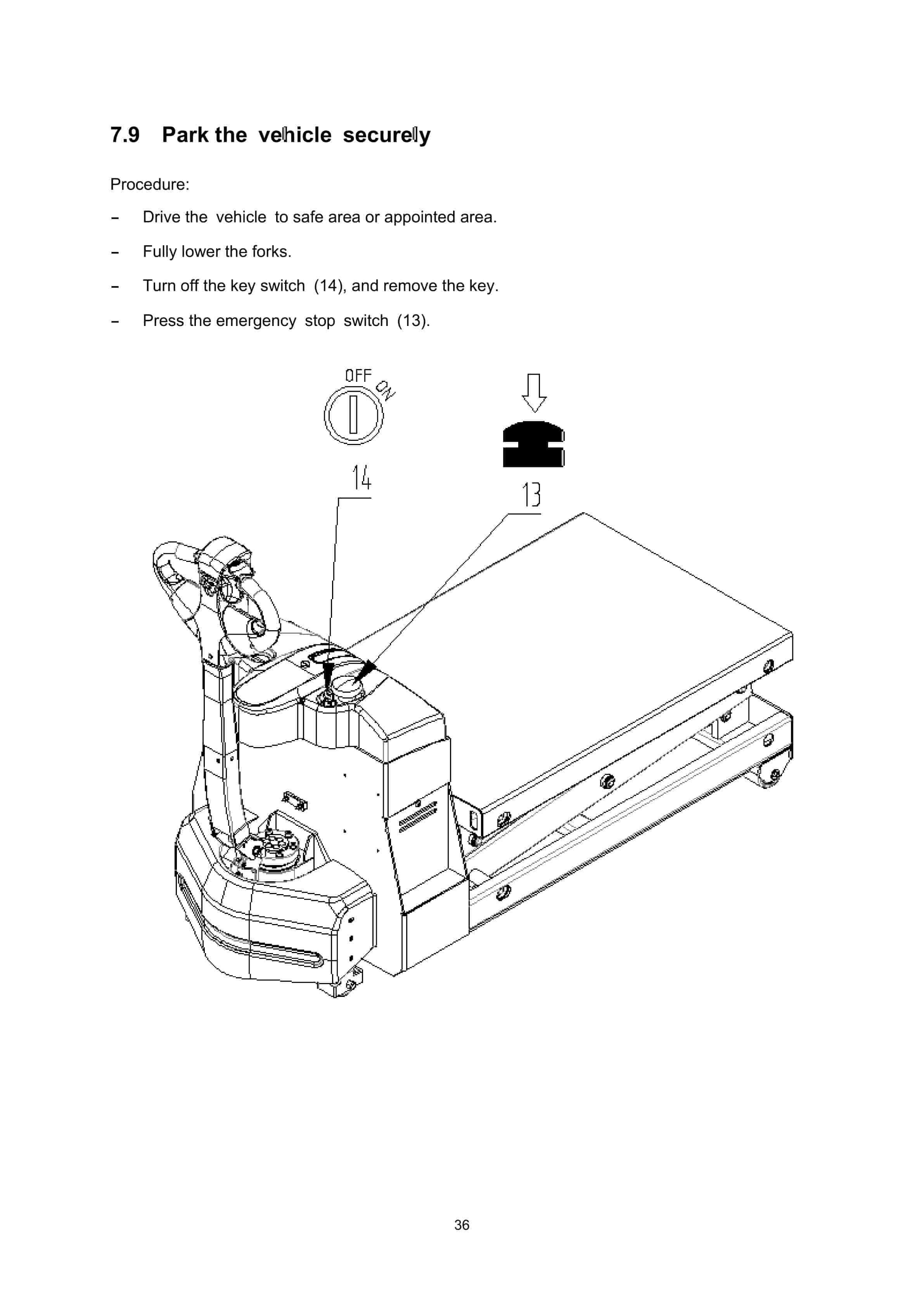 7.9 Park the vehicle securely

Procedure:

- Drive the vehicle to safe area or appointed area.

- Fully lower the forks.

- Turn off the key switch (14), and remove the key.

- Press the emergency stop switch (13).

OFF
ON

14

13

36