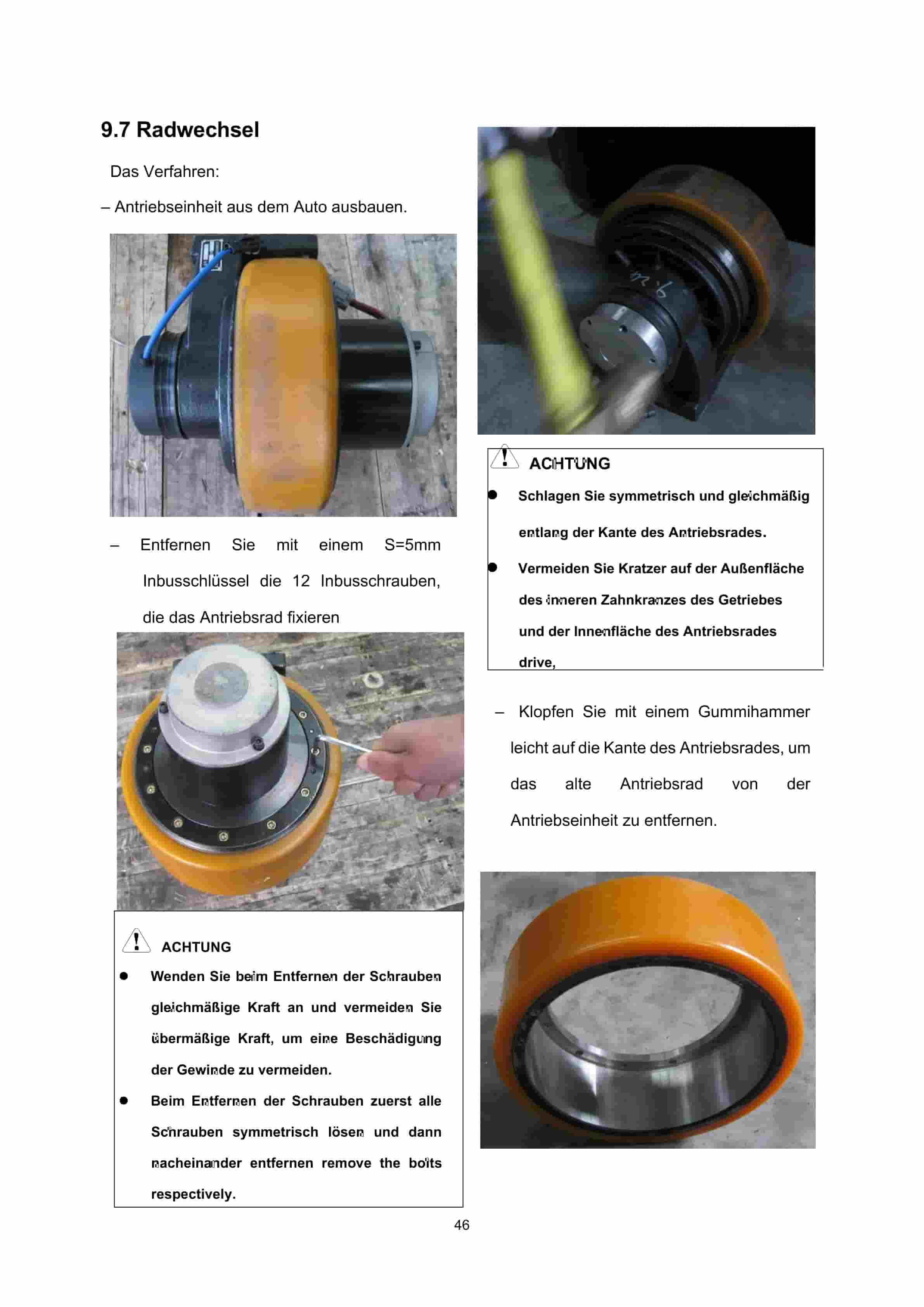 9.7 Radwechsel

Das Verfahren:

– Antriebseinheit aus dem Auto ausbauen.

– Entfernen Sie mit einem S=5mm Inbusschlüssel die 12 Inbusschrauben, die das Antriebsrad fixieren

ACHTUNG

● Wenden Sie beim Entfernen der Schrauben gleichmäßige Kraft an und vermeiden Sie übermäßige Kraft, um eine Beschädigung der Gewinde zu vermeiden.

● Beim Entfernen der Schrauben zuerst alle Schrauben symmetrisch lösen und dann nacheinander entfernen remove the bolts respectively.

ACHTUNG

● Schlagen Sie symmetrisch und gleichmäßig entlang der Kante des Antriebsrades.

● Vermeiden Sie Kratzer auf der Außenfläche des inneren Zahnkranzes des Getriebes und der Innenfläche des Antriebsrades drive,

– Klopfen Sie mit einem Gummihammer leicht auf die Kante des Antriebsrades, um das alte Antriebsrad von der Antriebseinheit zu entfernen.

46