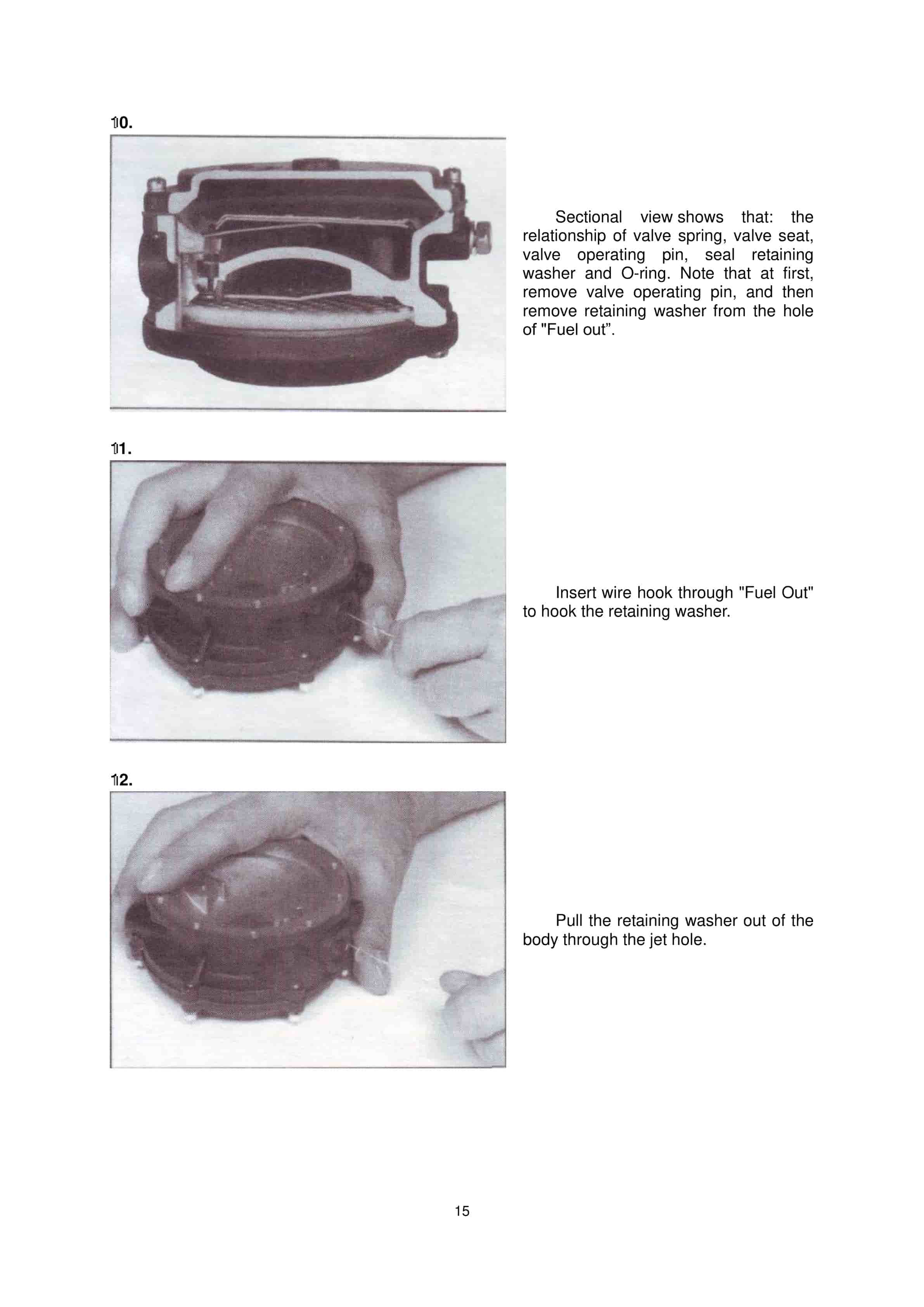 10.

Sectional view shows that: the relationship of valve spring, valve seat, valve operating pin, seal retaining washer and O-ring. Note that at first, remove valve operating pin, and then remove retaining washer from the hole of "Fuel out”.

11.

Insert wire hook through "Fuel Out" to hook the retaining washer.

12.

Pull the retaining washer out of the body through the jet hole.

15