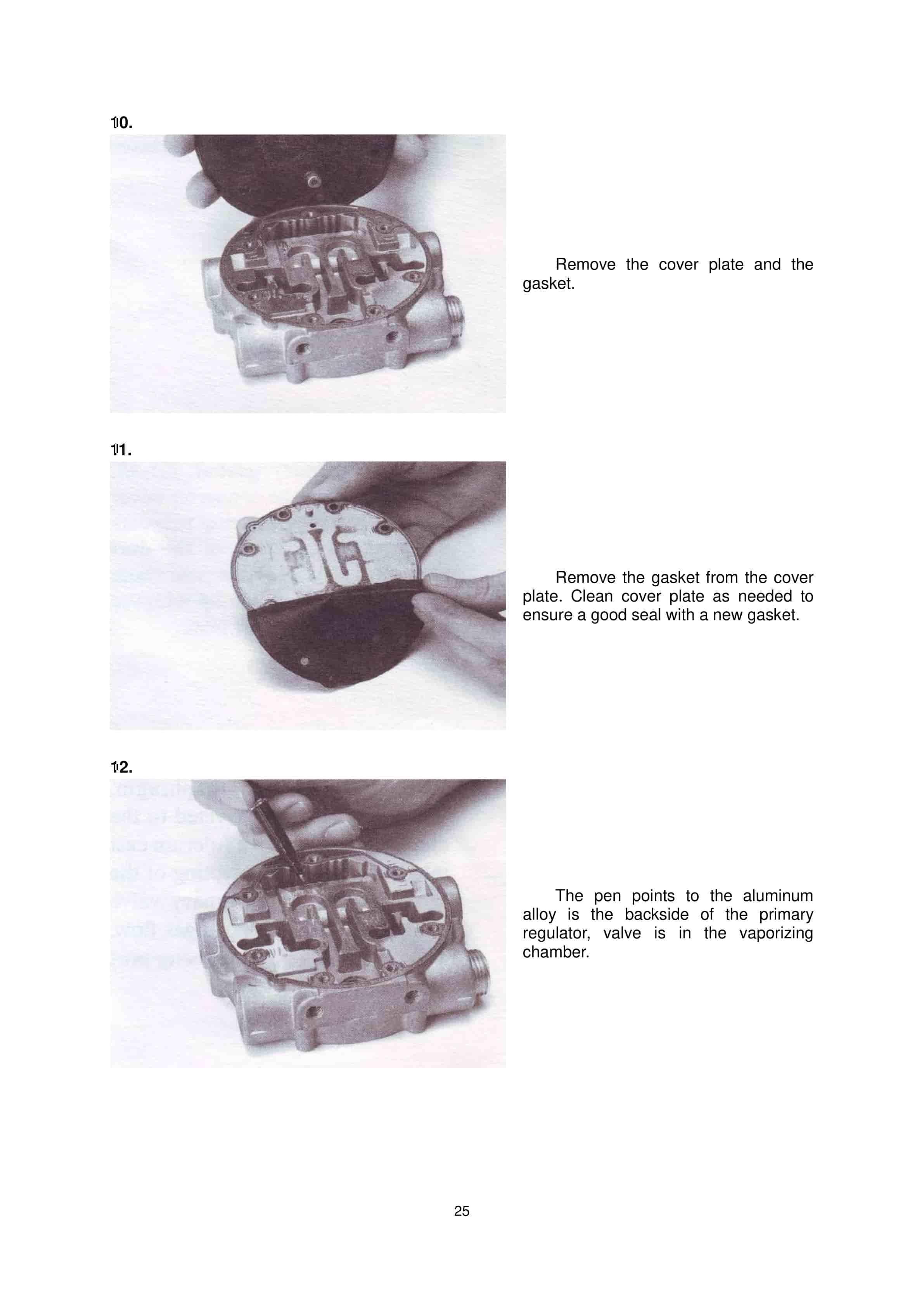 10.

Remove the cover plate and the gasket.

11.

Remove the gasket from the cover plate. Clean cover plate as needed to ensure a good seal with a new gasket.

12.

The pen points to the aluminum alloy is the backside of the primary regulator, valve is in the vaporizing chamber.

25