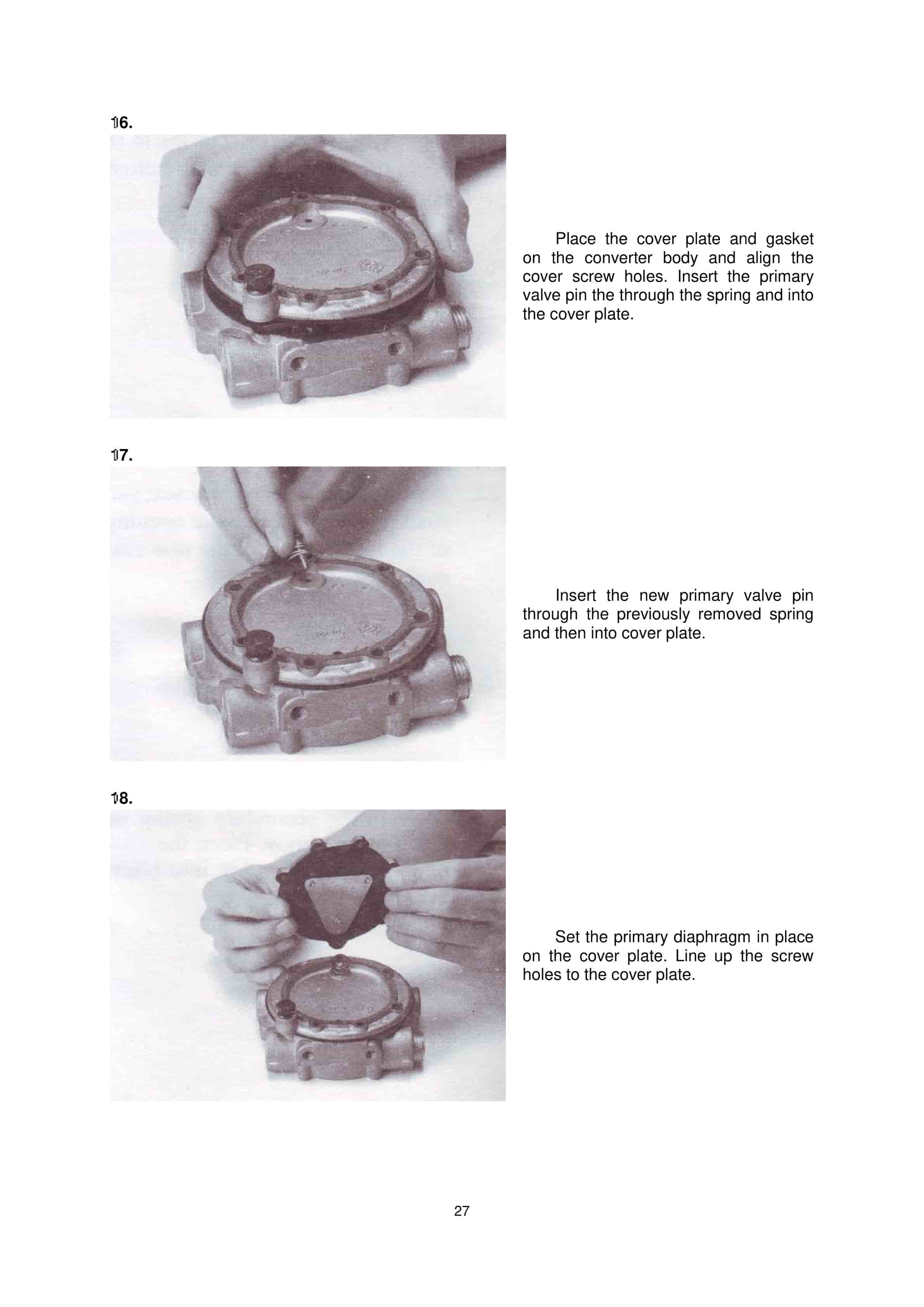 16.

Place the cover plate and gasket on the converter body and align the cover screw holes. Insert the primary valve pin the through the spring and into the cover plate.

17.

Insert the new primary valve pin through the previously removed spring and then into cover plate.

18.

Set the primary diaphragm in place on the cover plate. Line up the screw holes to the cover plate.

27