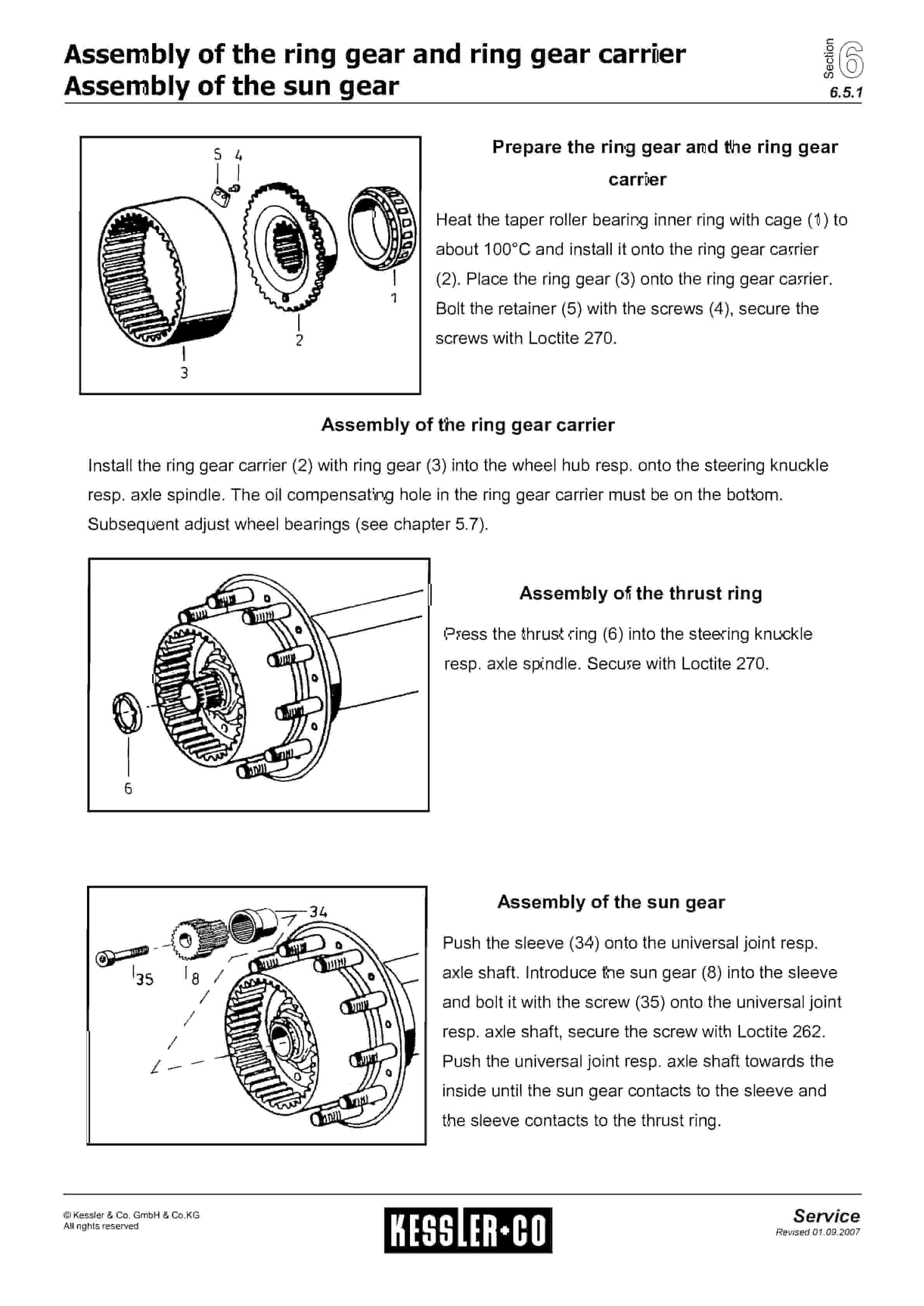 Assembly of the ring gear and ring gear carrier
Assembly of the sun gear

Section 6
6.5.1

5 4
1
2
3

Prepare the ring gear and the ring gear carrier

Heat the taper roller bearing inner ring with cage (1) to about 100°C and install it onto the ring gear carrier (2). Place the ring gear (3) onto the ring gear carrier. Bolt the retainer (5) with the screws (4), secure the screws with Loctite 270.

Assembly of the ring gear carrier

Install the ring gear carrier (2) with ring gear (3) into the wheel hub resp. onto the steering knuckle resp. axle spindle. The oil compensating hole in the ring gear carrier must be on the bottom. Subsequent adjust wheel bearings (see chapter 5.7).

6

Assembly of the thrust ring

Press the thrust ring (6) into the steering knuckle resp. axle spindle. Secure with Loctite 270.

34
35
8

Assembly of the sun gear

Push the sleeve (34) onto the universal joint resp. axle shaft. Introduce the sun gear (8) into the sleeve and bolt it with the screw (35) onto the universal joint resp. axle shaft, secure the screw with Loctite 262. Push the universal joint resp. axle shaft towards the inside until the sun gear contacts to the sleeve and the sleeve contacts to the thrust ring.

© Kessler & Co. GmbH & Co.KG
All rights reserved

KESSLER+CO

Service
Revised 01.09.2007