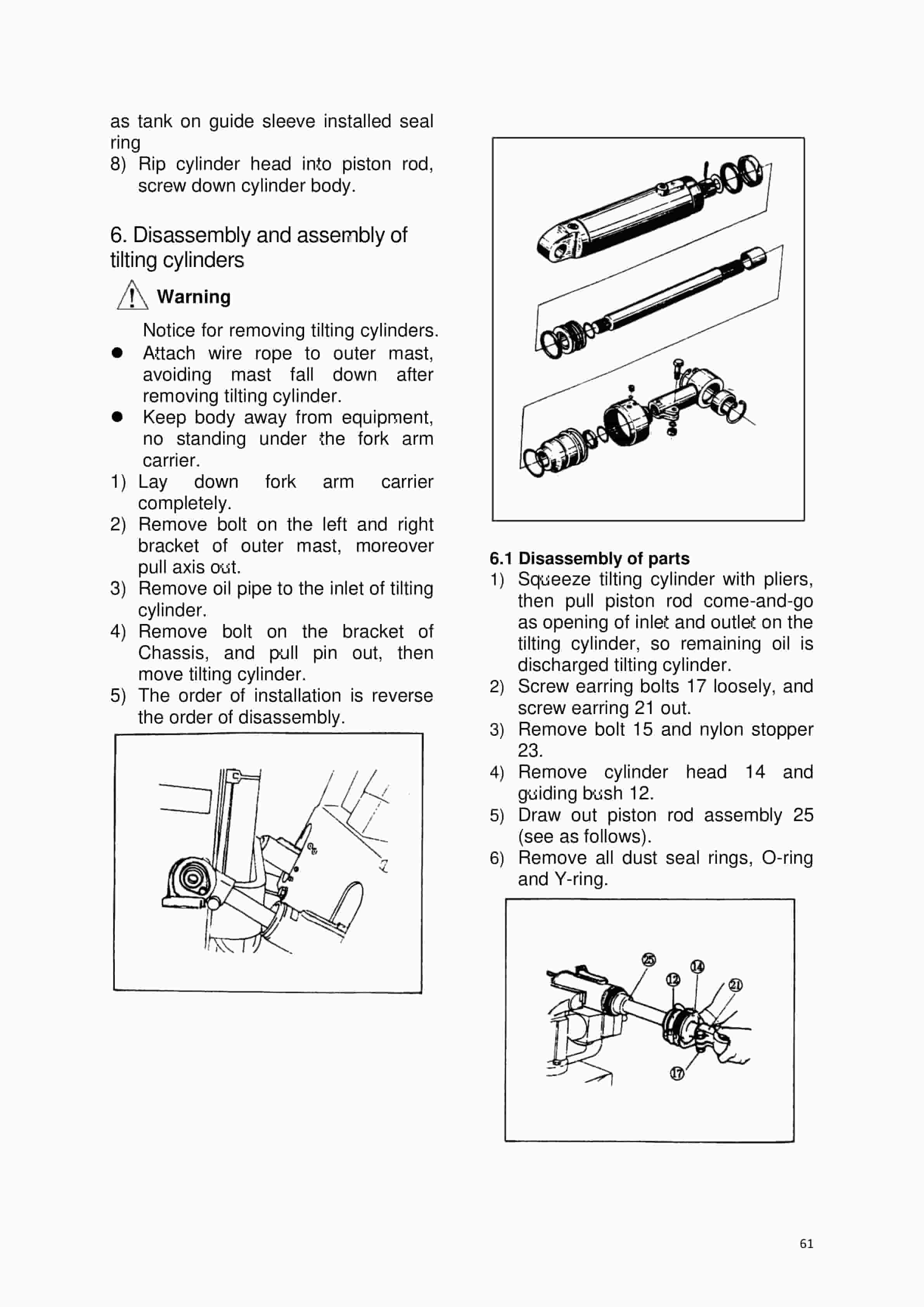 as tank on guide sleeve installed seal ring
8) Rip cylinder head into piston rod, screw down cylinder body.

6. Disassembly and assembly of tilting cylinders

Warning

Notice for removing tilting cylinders.
● Attach wire rope to outer mast, avoiding mast fall down after removing tilting cylinder.
● Keep body away from equipment, no standing under the fork arm carrier.
1) Lay down fork arm carrier completely.
2) Remove bolt on the left and right bracket of outer mast, moreover pull axis out.
3) Remove oil pipe to the inlet of tilting cylinder.
4) Remove bolt on the bracket of Chassis, and pull pin out, then move tilting cylinder.
5) The order of installation is reverse the order of disassembly.

6.1 Disassembly of parts
1) Squeeze tilting cylinder with pliers, then pull piston rod come-and-go as opening of inlet and outlet on the tilting cylinder, so remaining oil is discharged tilting cylinder.
2) Screw earring bolts 17 loosely, and screw earring 21 out.
3) Remove bolt 15 and nylon stopper 23.
4) Remove cylinder head 14 and guiding bush 12.
5) Draw out piston rod assembly 25 (see as follows).
6) Remove all dust seal rings, O-ring and Y-ring.

25
14
12
21
17

61