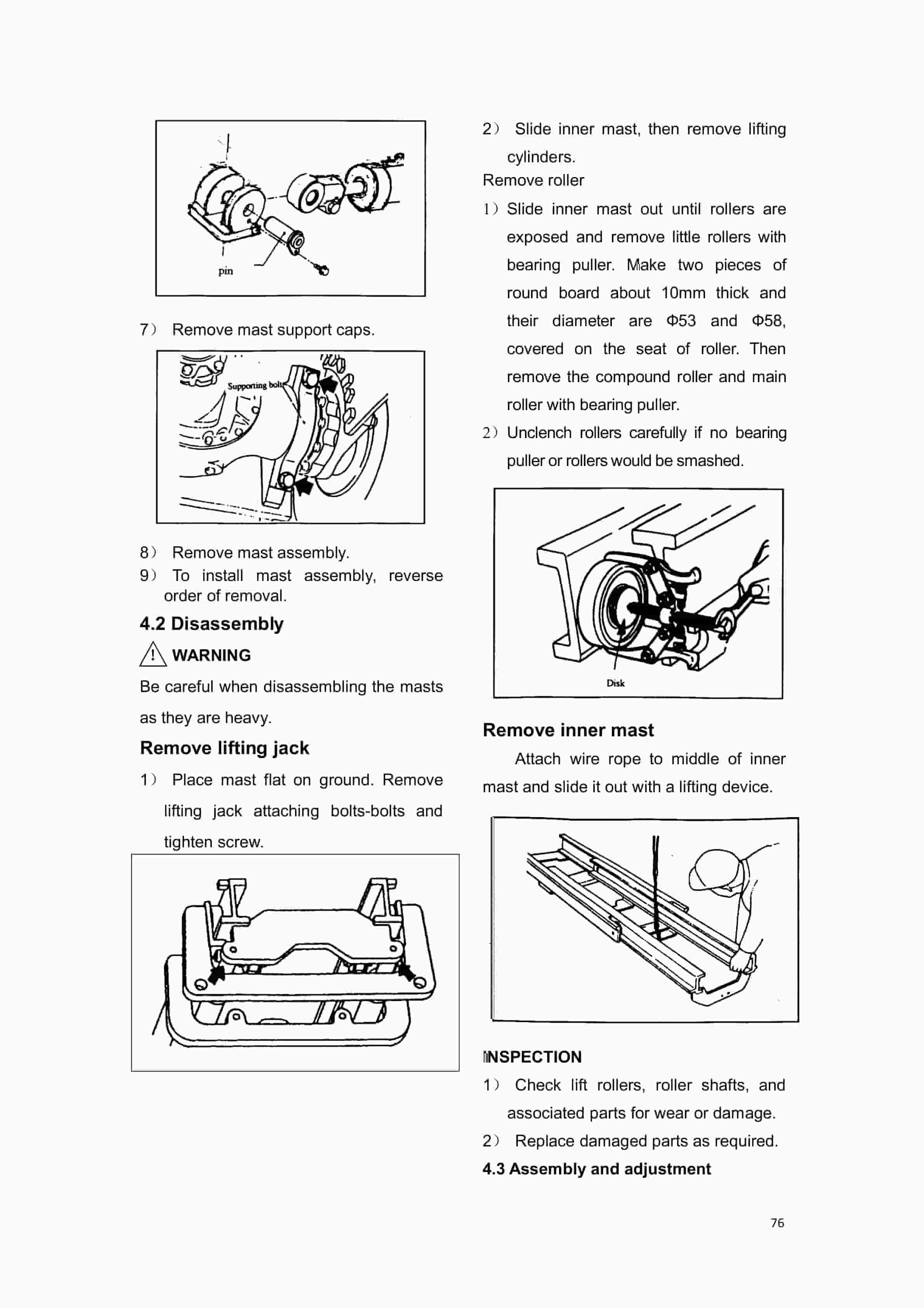 pin

7） Remove mast support caps.

Supporting bolt

8） Remove mast assembly.

9） To install mast assembly, reverse order of removal.

4.2 Disassembly

WARNING

Be careful when disassembling the masts as they are heavy.

Remove lifting jack

1） Place mast flat on ground. Remove lifting jack attaching bolts-bolts and tighten screw.

2） Slide inner mast, then remove lifting cylinders.

Remove roller

1） Slide inner mast out until rollers are exposed and remove little rollers with bearing puller. Make two pieces of round board about 10mm thick and their diameter are Φ53 and Φ58, covered on the seat of roller. Then remove the compound roller and main roller with bearing puller.

2） Unclench rollers carefully if no bearing puller or rollers would be smashed.

Disk

Remove inner mast

Attach wire rope to middle of inner mast and slide it out with a lifting device.

INSPECTION

1） Check lift rollers, roller shafts, and associated parts for wear or damage.

2） Replace damaged parts as required.

4.3 Assembly and adjustment

76