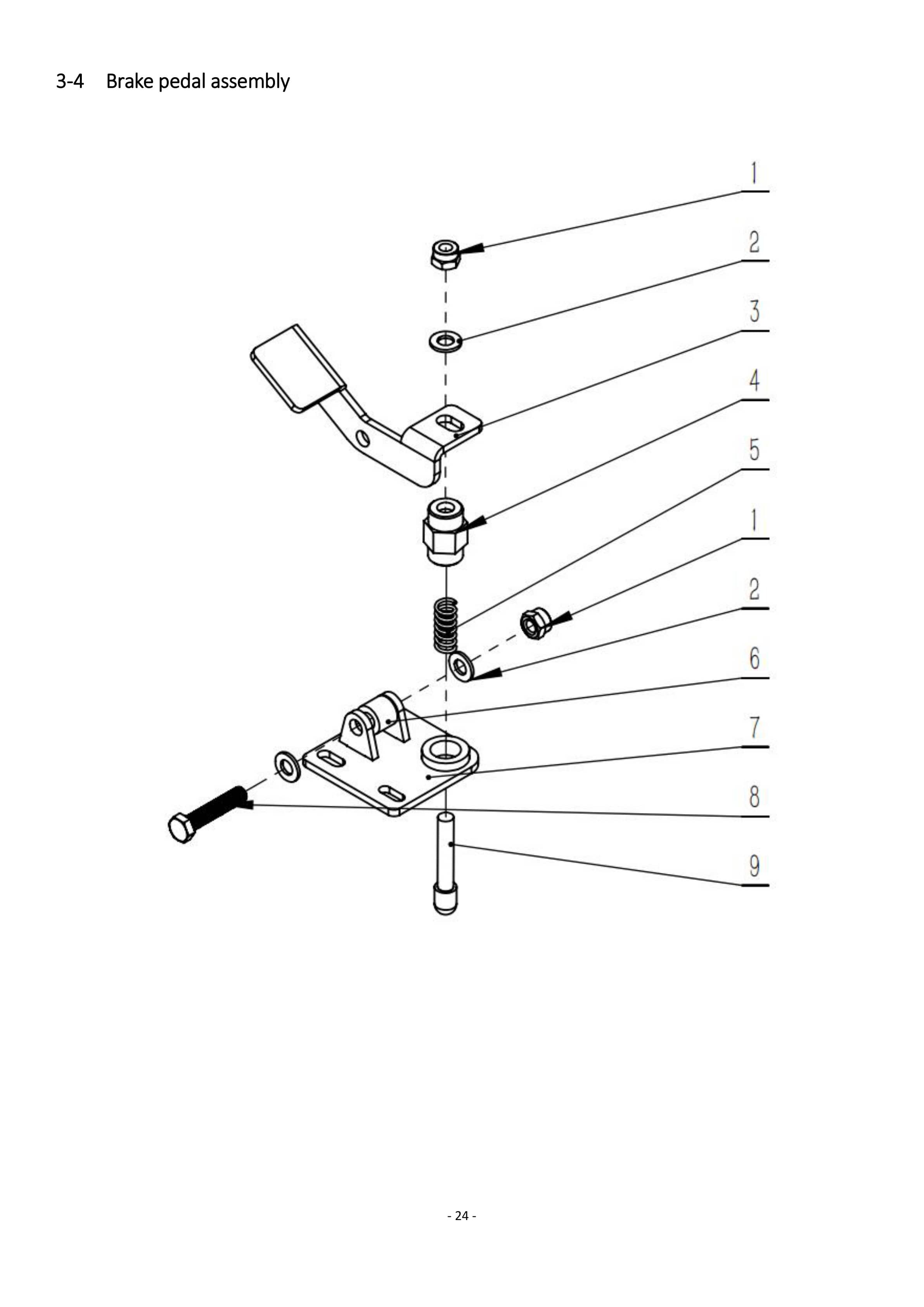 3-4 Brake pedal assembly

1
2
3
4
5
1
2
6
7
8
9

- 24 -