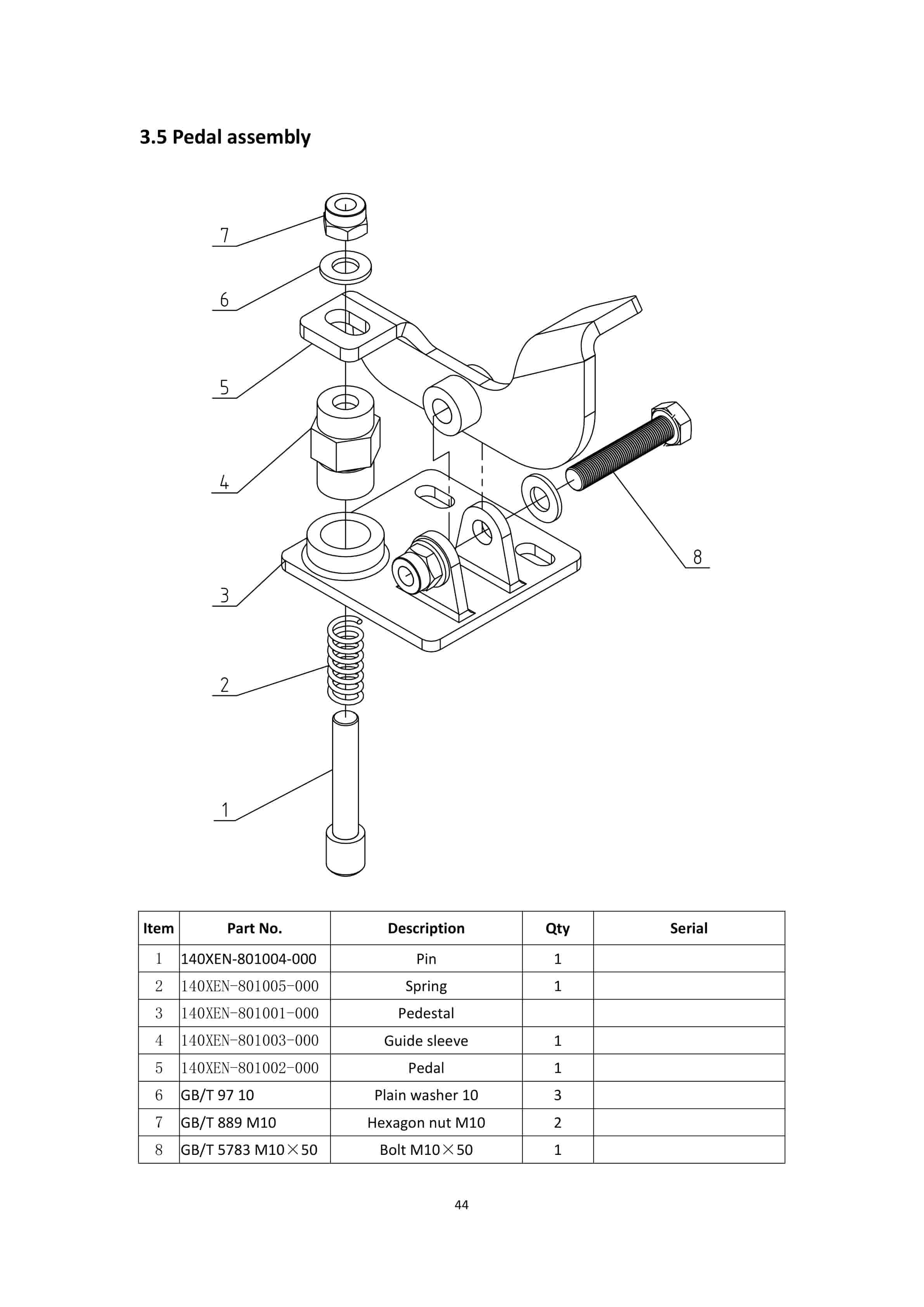 3.5 Pedal assembly

7
6
5
4
3
2
1
8

| Item | Part No. | Description | Qty | Serial |
|---|---|---|---|---|
| 1 | 140XEN-801004-000 | Pin | 1 | |
| 2 | 140XEN-801005-000 | Spring | 1 | |
| 3 | 140XEN-801001-000 | Pedestal | | |
| 4 | 140XEN-801003-000 | Guide sleeve | 1 | |
| 5 | 140XEN-801002-000 | Pedal | 1 | |
| 6 | GB/T 97 10 | Plain washer 10 | 3 | |
| 7 | GB/T 889 M10 | Hexagon nut M10 | 2 | |
| 8 | GB/T 5783 M10×50 | Bolt M10×50 | 1 | |

44