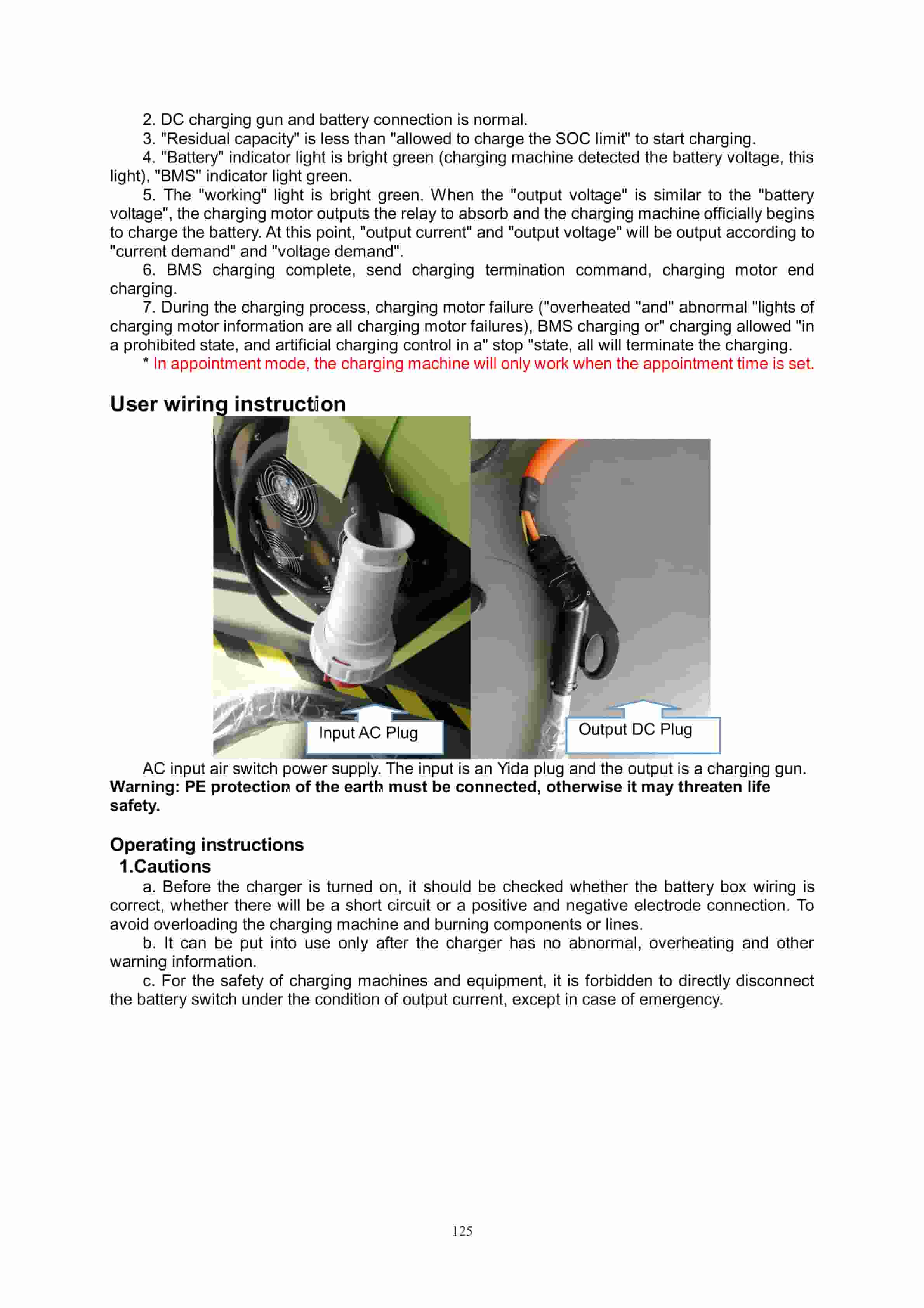 2. DC charging gun and battery connection is normal.
3. "Residual capacity" is less than "allowed to charge the SOC limit" to start charging.
4. "Battery" indicator light is bright green (charging machine detected the battery voltage, this light), "BMS" indicator light green.
5. The "working" light is bright green. When the "output voltage" is similar to the "battery voltage", the charging motor outputs the relay to absorb and the charging machine officially begins to charge the battery. At this point, "output current" and "output voltage" will be output according to "current demand" and "voltage demand".
6. BMS charging complete, send charging termination command, charging motor end charging.
7. During the charging process, charging motor failure ("overheated "and" abnormal "lights of charging motor information are all charging motor failures), BMS charging or" charging allowed "in a prohibited state, and artificial charging control in a" stop "state, all will terminate the charging.
* In appointment mode, the charging machine will only work when the appointment time is set.

User wiring instruction

Input AC Plug

Output DC Plug

AC input air switch power supply. The input is an Yida plug and the output is a charging gun.
Warning: PE protection of the earth must be connected, otherwise it may threaten life safety.

Operating instructions
1.Cautions
a. Before the charger is turned on, it should be checked whether the battery box wiring is correct, whether there will be a short circuit or a positive and negative electrode connection. To avoid overloading the charging machine and burning components or lines.
b. It can be put into use only after the charger has no abnormal, overheating and other warning information.
c. For the safety of charging machines and equipment, it is forbidden to directly disconnect the battery switch under the condition of output current, except in case of emergency.

125