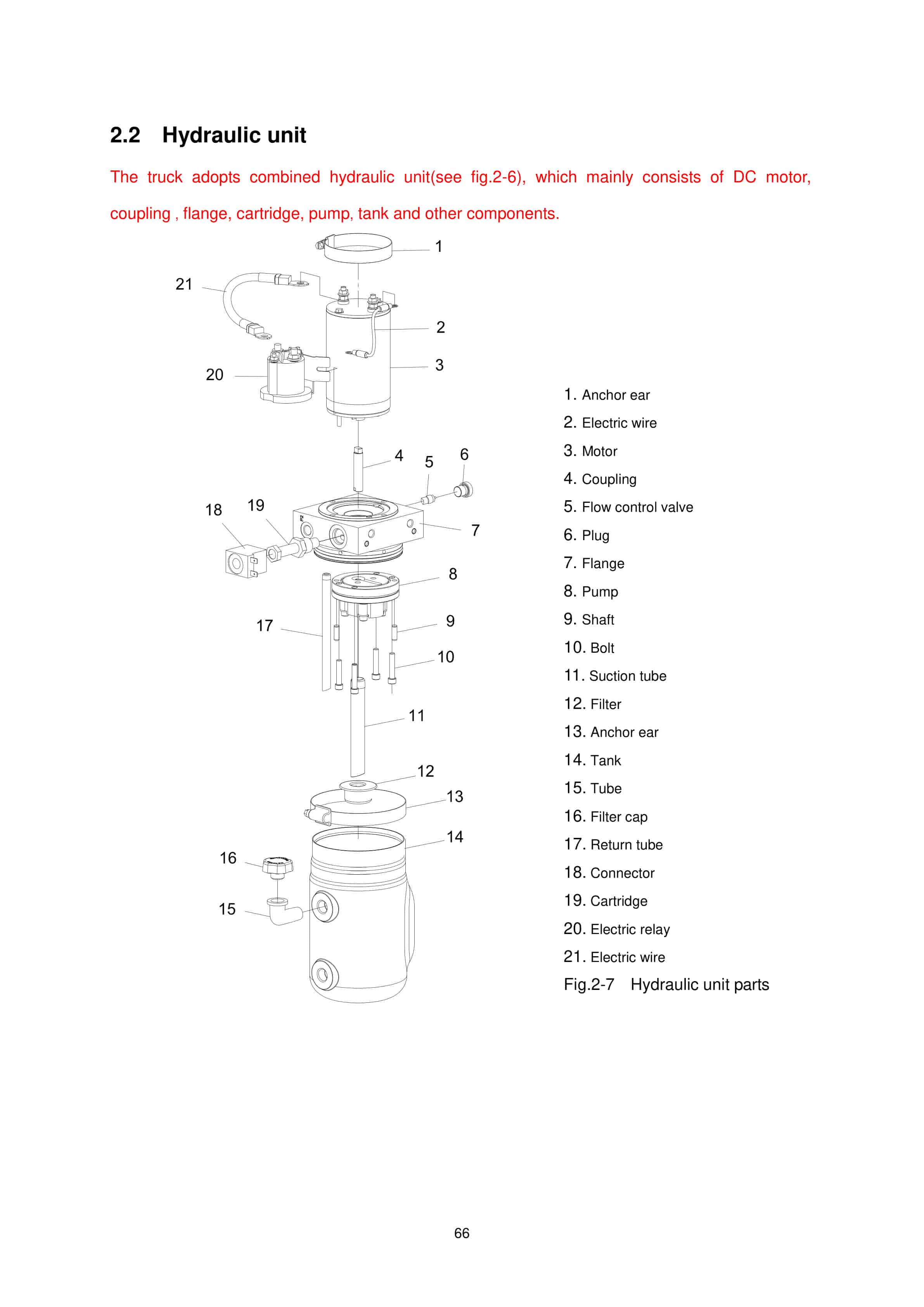 2.2 Hydraulic unit

The truck adopts combined hydraulic unit(see fig.2-6), which mainly consists of DC motor, coupling , flange, cartridge, pump, tank and other components.

1
21
2
3
20
4
5
6
18
19
7
8
17
9
10
11
12
13
14
16
15

1. Anchor ear
2. Electric wire
3. Motor
4. Coupling
5. Flow control valve
6. Plug
7. Flange
8. Pump
9. Shaft
10. Bolt
11. Suction tube
12. Filter
13. Anchor ear
14. Tank
15. Tube
16. Filter cap
17. Return tube
18. Connector
19. Cartridge
20. Electric relay
21. Electric wire

Fig.2-7 Hydraulic unit parts

66