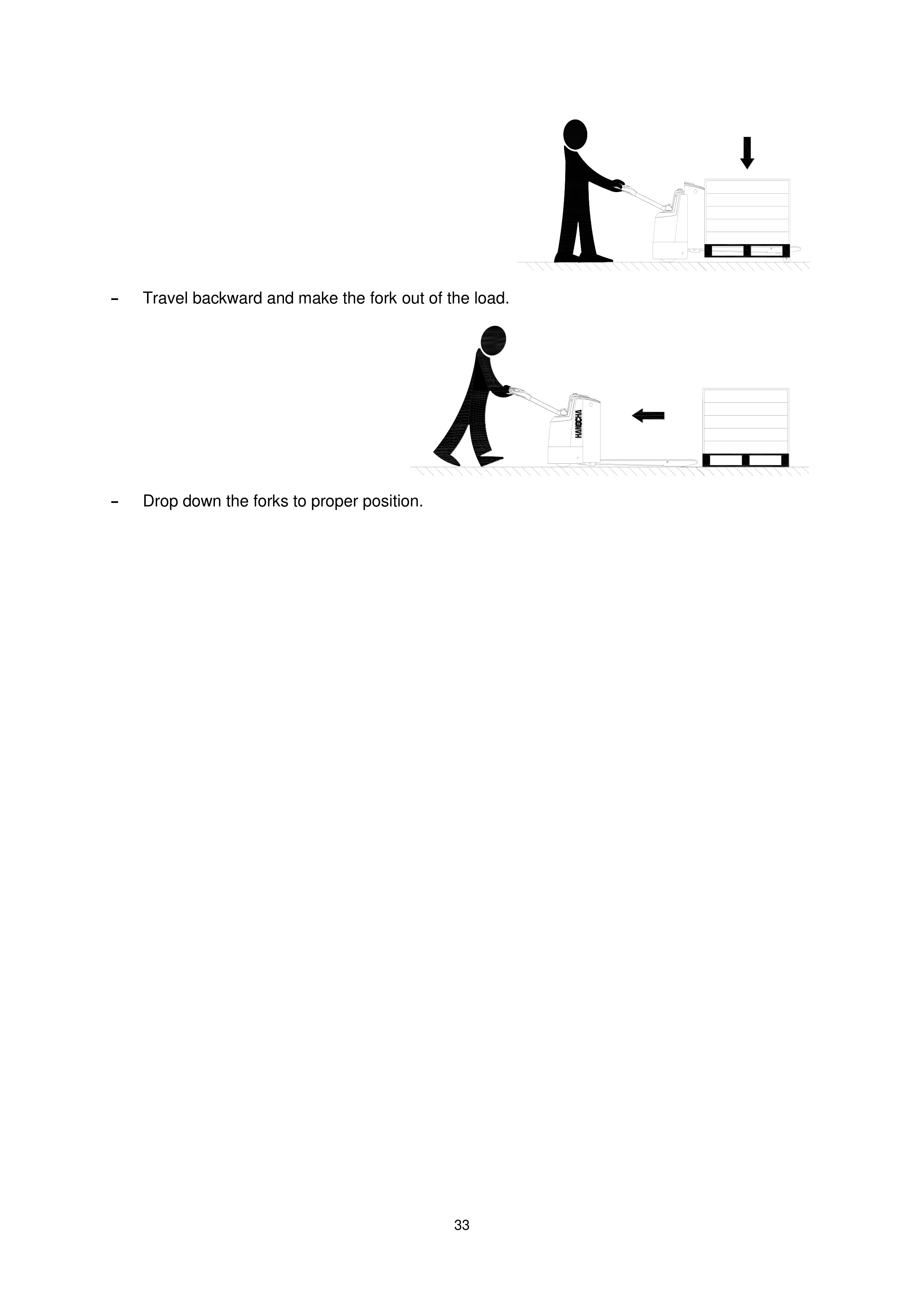 - Travel backward and make the fork out of the load.

HANGCHA

- Drop down the forks to proper position.

33