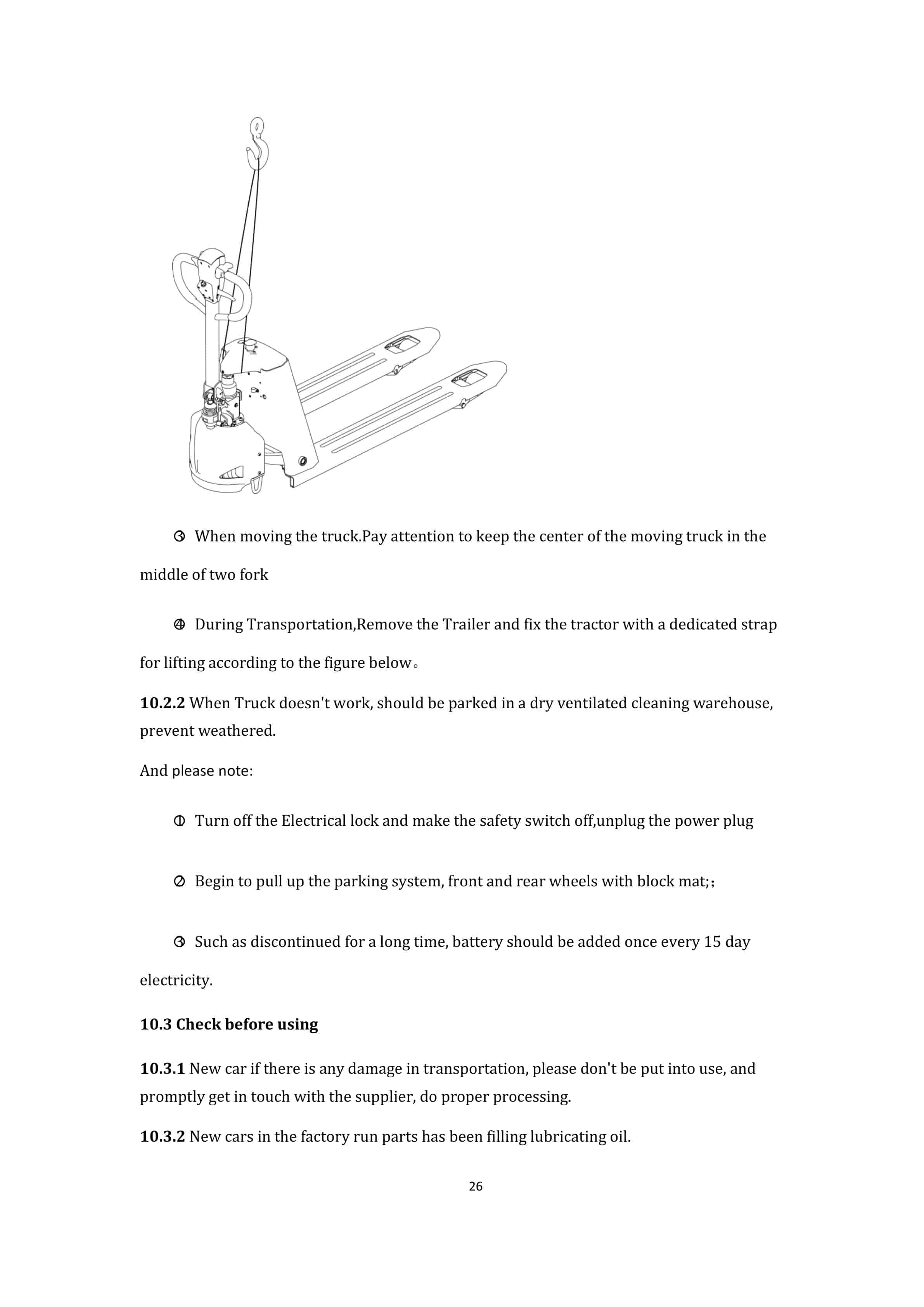 ③ When moving the truck.Pay attention to keep the center of the moving truck in the middle of two fork

④ During Transportation,Remove the Trailer and fix the tractor with a dedicated strap for lifting according to the figure below。

**10.2.2** When Truck doesn't work, should be parked in a dry ventilated cleaning warehouse, prevent weathered.

And please note:

① Turn off the Electrical lock and make the safety switch off,unplug the power plug

② Begin to pull up the parking system, front and rear wheels with block mat;；

③ Such as discontinued for a long time, battery should be added once every 15 day electricity.

**10.3 Check before using**

**10.3.1** New car if there is any damage in transportation, please don't be put into use, and promptly get in touch with the supplier, do proper processing.

**10.3.2** New cars in the factory run parts has been filling lubricating oil.

26