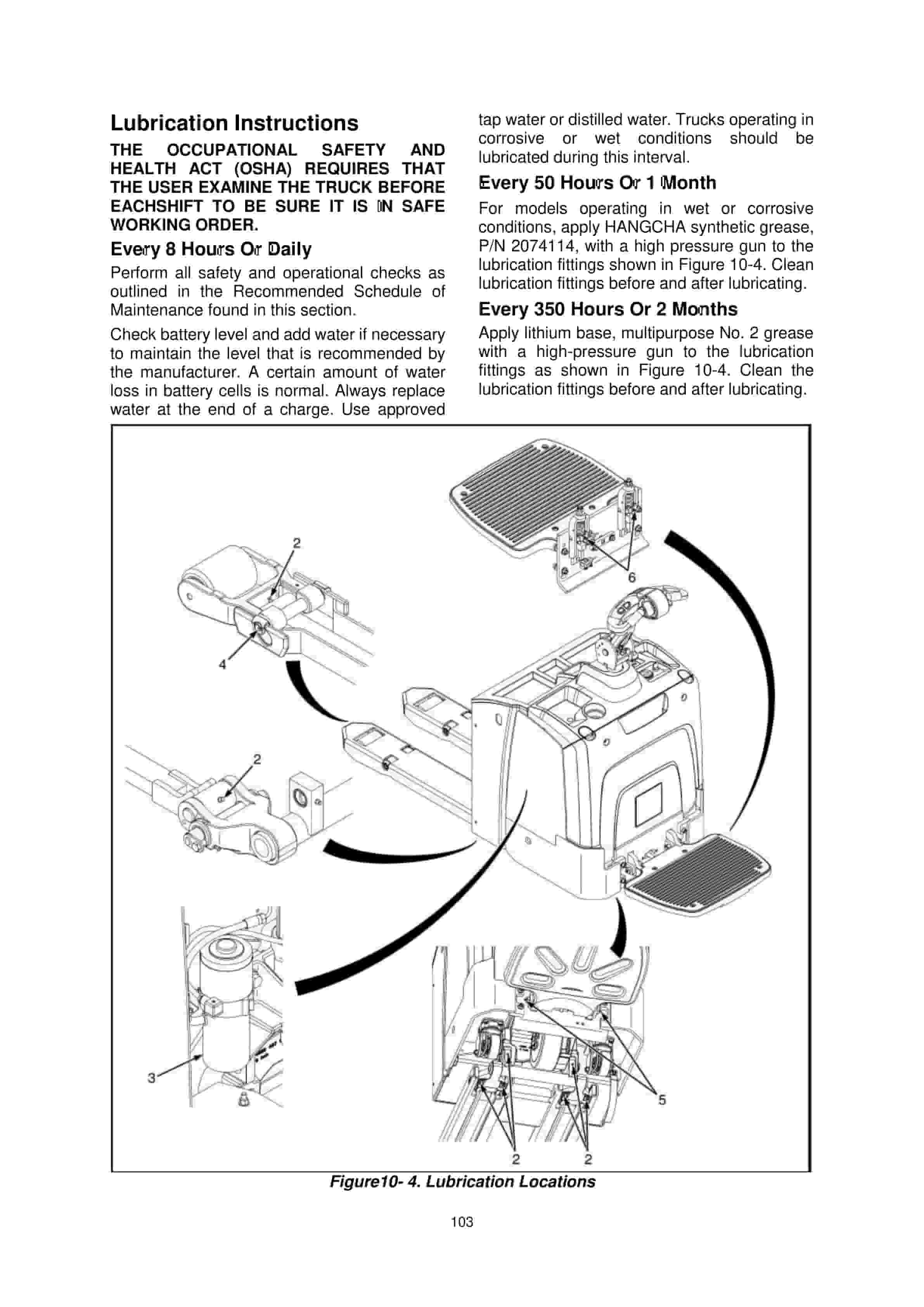 Lubrication Instructions

THE OCCUPATIONAL SAFETY AND HEALTH ACT (OSHA) REQUIRES THAT THE USER EXAMINE THE TRUCK BEFORE EACHSHIFT TO BE SURE IT IS IN SAFE WORKING ORDER.

Every 8 Hours Or Daily

Perform all safety and operational checks as outlined in the Recommended Schedule of Maintenance found in this section.

Check battery level and add water if necessary to maintain the level that is recommended by the manufacturer. A certain amount of water loss in battery cells is normal. Always replace water at the end of a charge. Use approved tap water or distilled water. Trucks operating in corrosive or wet conditions should be lubricated during this interval.

Every 50 Hours Or 1 Month

For models operating in wet or corrosive conditions, apply HANGCHA synthetic grease, P/N 2074114, with a high pressure gun to the lubrication fittings shown in Figure 10-4. Clean lubrication fittings before and after lubricating.

Every 350 Hours Or 2 Months

Apply lithium base, multipurpose No. 2 grease with a high-pressure gun to the lubrication fittings as shown in Figure 10-4. Clean the lubrication fittings before and after lubricating.

2
4
6
2
3
5
2
2

Figure10- 4. Lubrication Locations

103