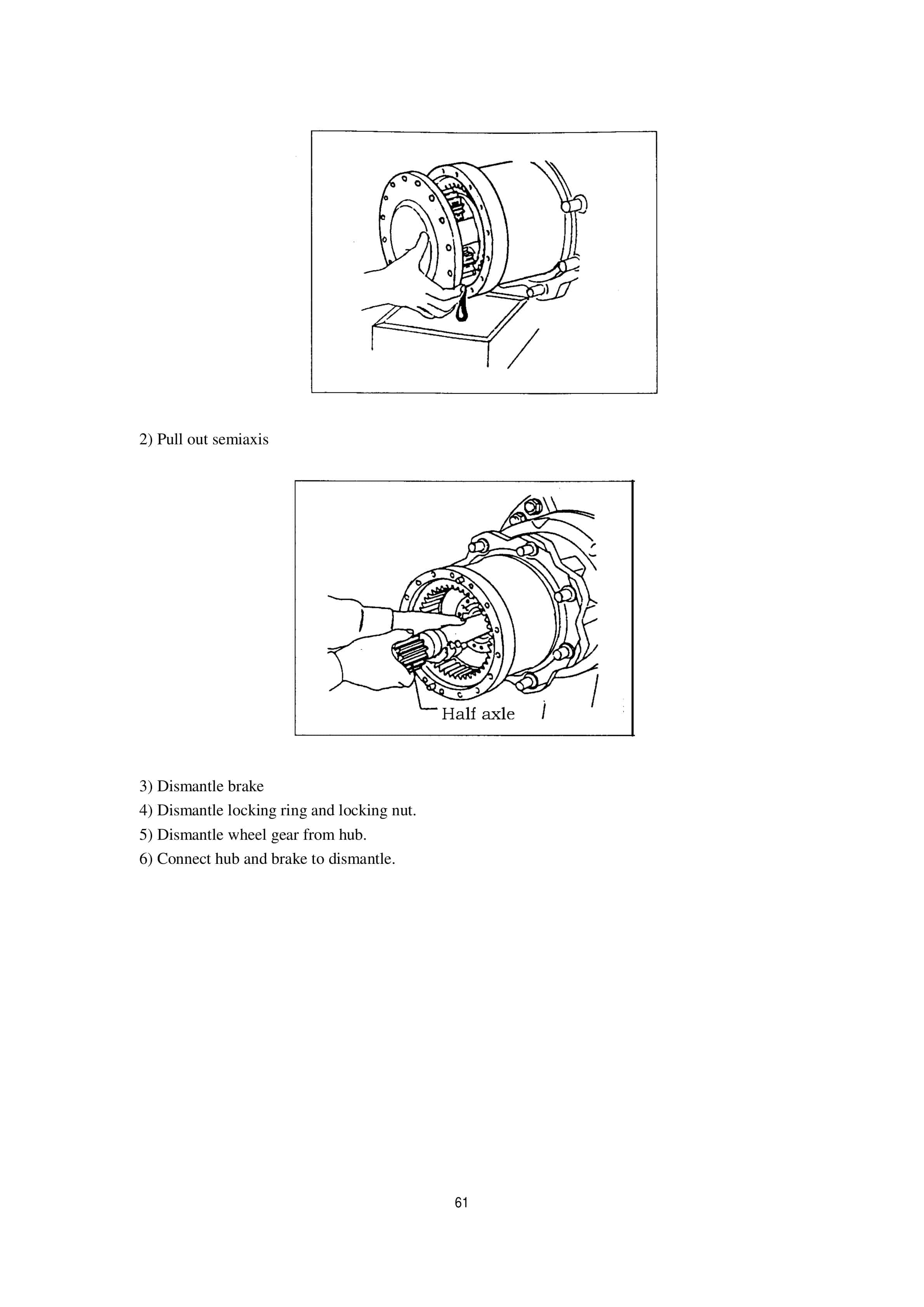 2) Pull out semiaxis

Half axle

3) Dismantle brake
4) Dismantle locking ring and locking nut.
5) Dismantle wheel gear from hub.
6) Connect hub and brake to dismantle.

61