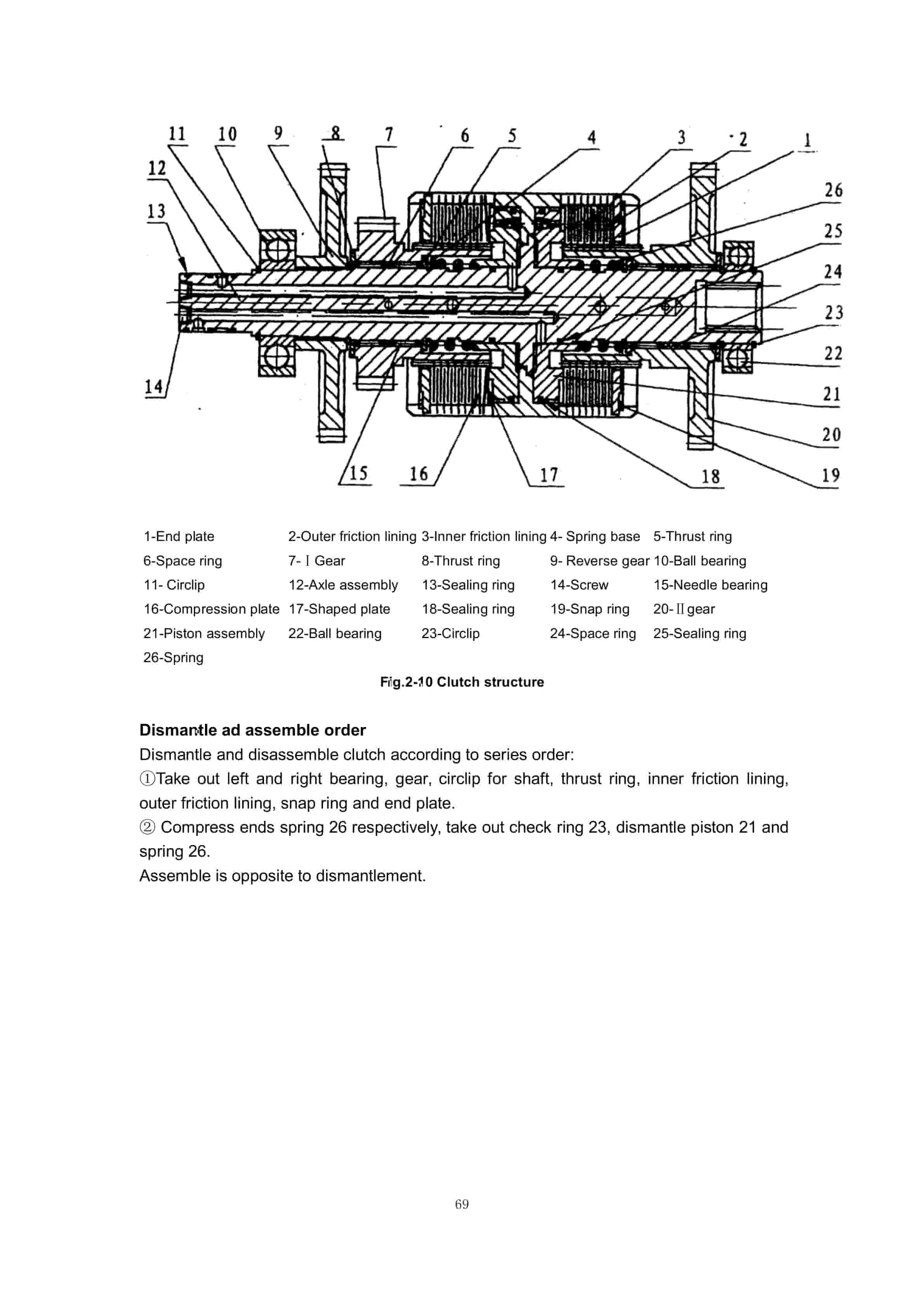 11 10 9 8 7 6 5 4 3 2 1
12
13
26
25
24
23
22
21
20
19
14
15 16 17 18

| 1-End plate | 2-Outer friction lining | 3-Inner friction lining | 4- Spring base | 5-Thrust ring |
|---|---|---|---|---|
| 6-Space ring | 7- Ⅰ Gear | 8-Thrust ring | 9- Reverse gear | 10-Ball bearing |
| 11- Circlip | 12-Axle assembly | 13-Sealing ring | 14-Screw | 15-Needle bearing |
| 16-Compression plate | 17-Shaped plate | 18-Sealing ring | 19-Snap ring | 20- Ⅱ gear |
| 21-Piston assembly | 22-Ball bearing | 23-Circlip | 24-Space ring | 25-Sealing ring |
| 26-Spring | | | | |

Fig.2-10 Clutch structure

Dismantle ad assemble order
Dismantle and disassemble clutch according to series order:
①Take out left and right bearing, gear, circlip for shaft, thrust ring, inner friction lining, outer friction lining, snap ring and end plate.
② Compress ends spring 26 respectively, take out check ring 23, dismantle piston 21 and spring 26.
Assemble is opposite to dismantlement.

69