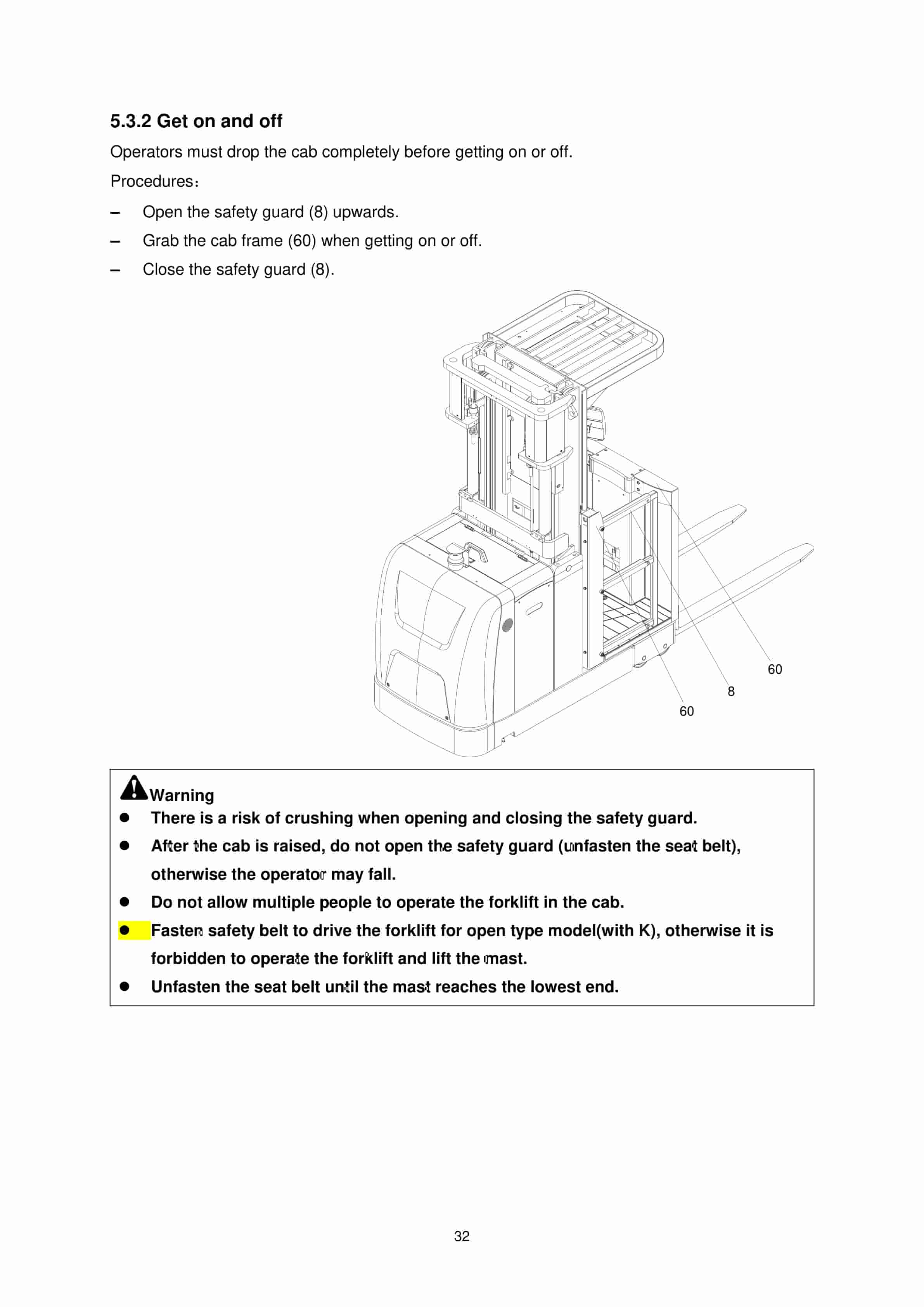 5.3.2 Get on and off

Operators must drop the cab completely before getting on or off.

Procedures:

– Open the safety guard (8) upwards.

– Grab the cab frame (60) when getting on or off.

– Close the safety guard (8).

60

8

60

Warning

● There is a risk of crushing when opening and closing the safety guard.

● After the cab is raised, do not open the safety guard (unfasten the seat belt), otherwise the operator may fall.

● Do not allow multiple people to operate the forklift in the cab.

● Fasten safety belt to drive the forklift for open type model(with K), otherwise it is forbidden to operate the forklift and lift the mast.

● Unfasten the seat belt until the mast reaches the lowest end.

32