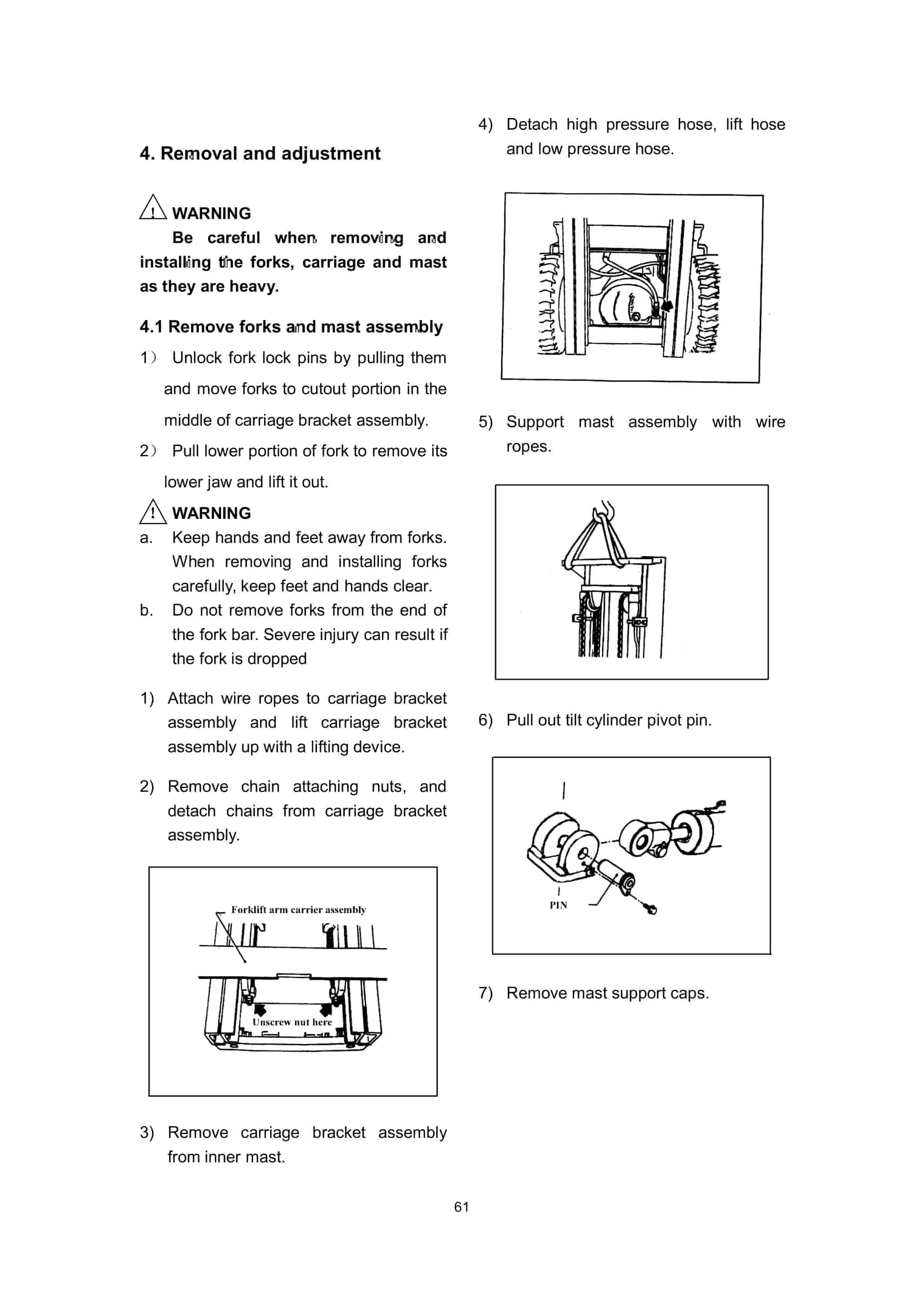 4. Removal and adjustment

WARNING

Be careful when removing and installing the forks, carriage and mast as they are heavy.

4.1 Remove forks and mast assembly

1） Unlock fork lock pins by pulling them and move forks to cutout portion in the middle of carriage bracket assembly.

2） Pull lower portion of fork to remove its lower jaw and lift it out.

WARNING

a. Keep hands and feet away from forks. When removing and installing forks carefully, keep feet and hands clear.

b. Do not remove forks from the end of the fork bar. Severe injury can result if the fork is dropped

1) Attach wire ropes to carriage bracket assembly and lift carriage bracket assembly up with a lifting device.

2) Remove chain attaching nuts, and detach chains from carriage bracket assembly.

Forklift arm carrier assembly

Unscrew nut here

3) Remove carriage bracket assembly from inner mast.

4) Detach high pressure hose, lift hose and low pressure hose.

5) Support mast assembly with wire ropes.

6) Pull out tilt cylinder pivot pin.

PIN

7) Remove mast support caps.

61