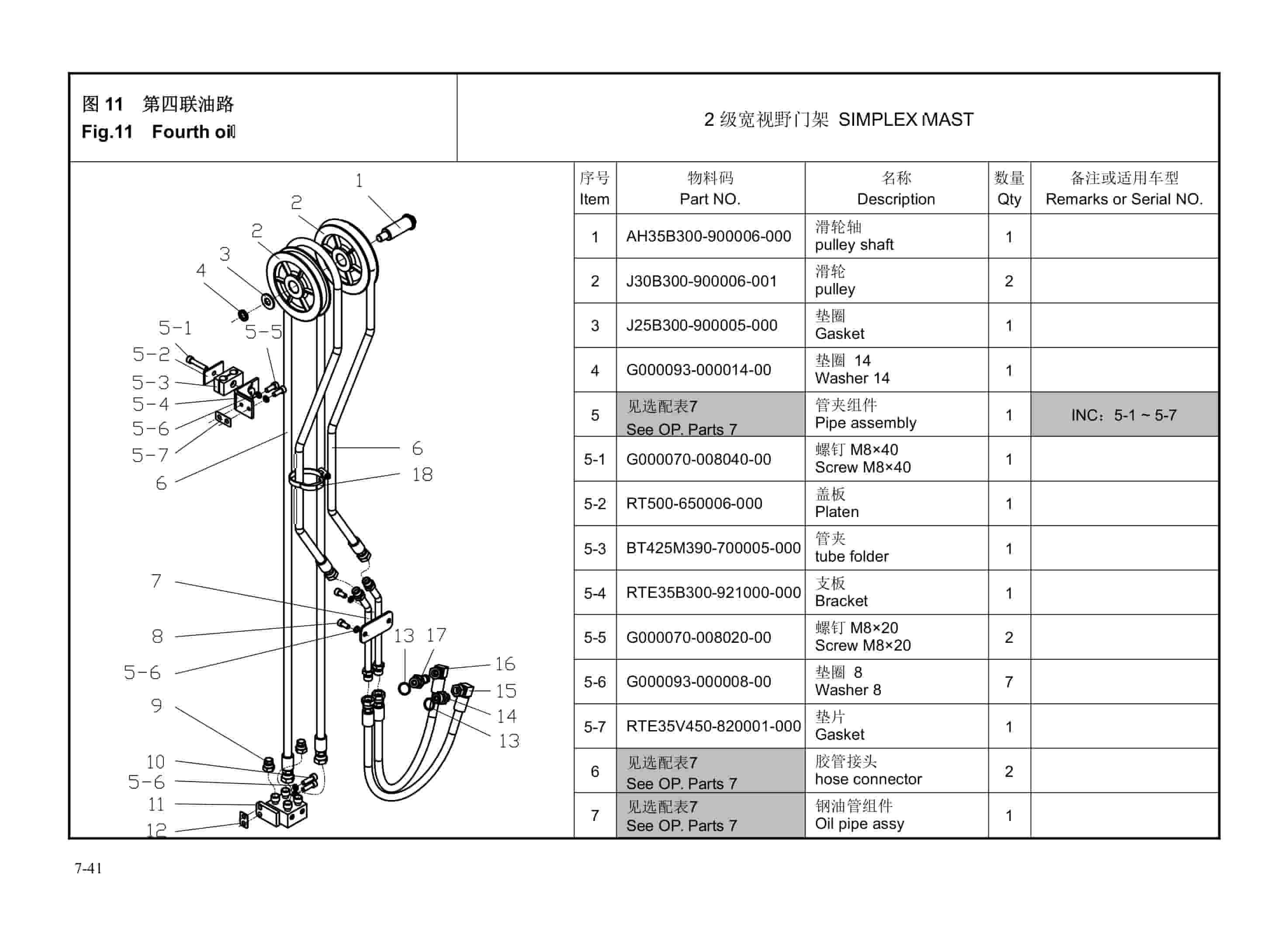 图 11 第四联油路
Fig.11 Fourth oil

2 级宽视野门架 SIMPLEX MAST

1
2
2
3
4
5-1
5-5
5-2
5-3
5-4
5-6
5-7
6
6
18
7
8
5-6
9
13
17
16
15
14
13
10
5-6
11
12

| 序号 Item | 物料码 Part NO. | 名称 Description | 数量 Qty | 备注或适用车型 Remarks or Serial NO. |
|---|---|---|---|---|
| 1 | AH35B300-900006-000 | 滑轮轴 pulley shaft | 1 | |
| 2 | J30B300-900006-001 | 滑轮 pulley | 2 | |
| 3 | J25B300-900005-000 | 垫圈 Gasket | 1 | |
| 4 | G000093-000014-00 | 垫圈 14 Washer 14 | 1 | |
| 5 | 见选配表7 See OP. Parts 7 | 管夹组件 Pipe assembly | 1 | INC：5-1 ~ 5-7 |
| 5-1 | G000070-008040-00 | 螺钉 M8×40 Screw M8×40 | 1 | |
| 5-2 | RT500-650006-000 | 盖板 Platen | 1 | |
| 5-3 | BT425M390-700005-000 | 管夹 tube folder | 1 | |
| 5-4 | RTE35B300-921000-000 | 支板 Bracket | 1 | |
| 5-5 | G000070-008020-00 | 螺钉 M8×20 Screw M8×20 | 2 | |
| 5-6 | G000093-000008-00 | 垫圈 8 Washer 8 | 7 | |
| 5-7 | RTE35V450-820001-000 | 垫片 Gasket | 1 | |
| 6 | 见选配表7 See OP. Parts 7 | 胶管接头 hose connector | 2 | |
| 7 | 见选配表7 See OP. Parts 7 | 钢油管组件 Oil pipe assy | 1 | |

7-41