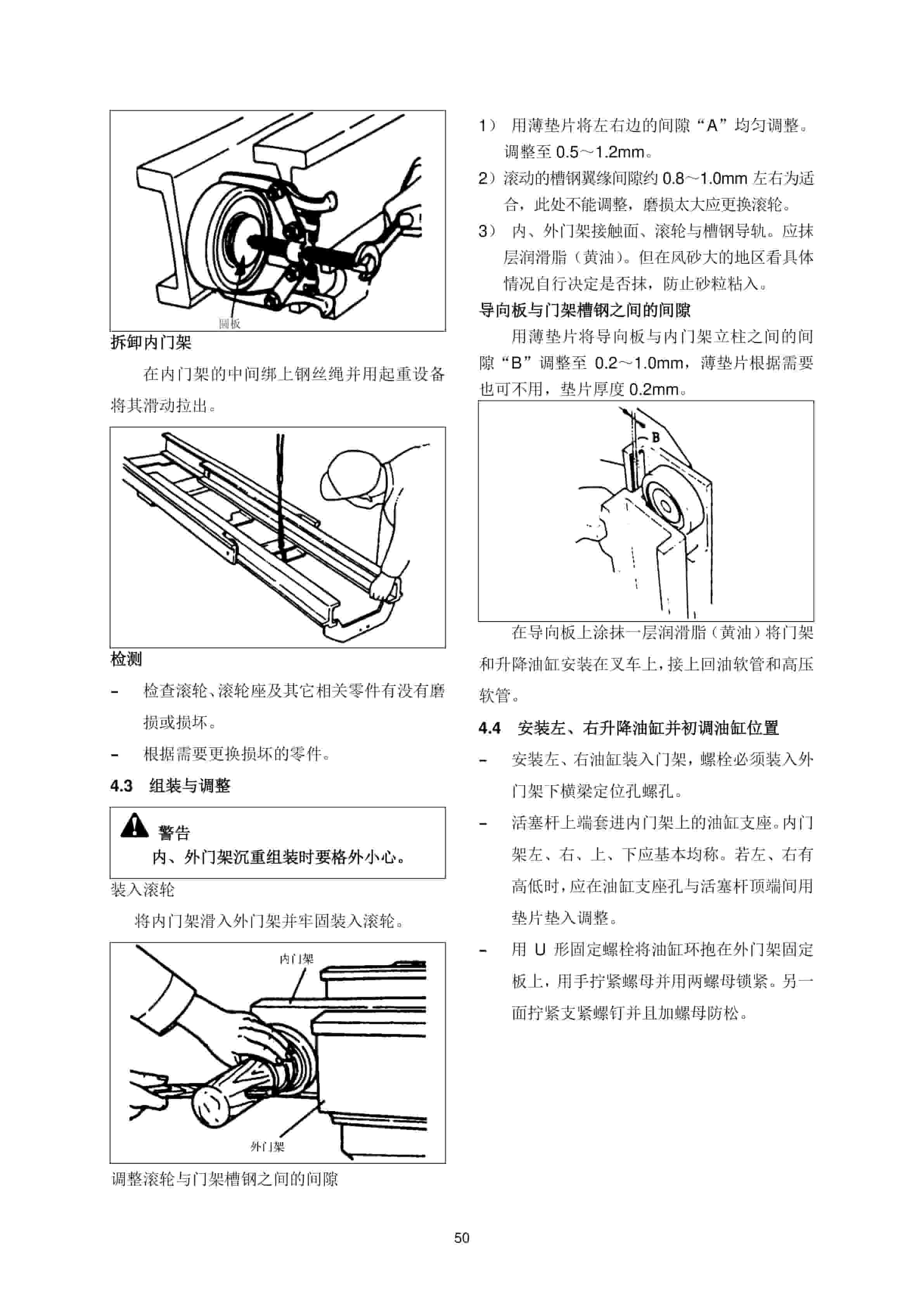 圆板

拆卸内门架

在内门架的中间绑上钢丝绳并用起重设备将其滑动拉出。

检测

- 检查滚轮、滚轮座及其它相关零件有没有磨损或损坏。

- 根据需要更换损坏的零件。

4.3 组装与调整

警告
内、外门架沉重组装时要格外小心。

装入滚轮

将内门架滑入外门架并牢固装入滚轮。

内门架

外门架

调整滚轮与门架槽钢之间的间隙

1） 用薄垫片将左右边的间隙“A”均匀调整。调整至 0.5～1.2mm。

2）滚动的槽钢翼缘间隙约 0.8～1.0mm 左右为适合，此处不能调整，磨损太大应更换滚轮。

3） 内、外门架接触面、滚轮与槽钢导轨。应抹层润滑脂（黄油）。但在风砂大的地区看具体情况自行决定是否抹，防止砂粒粘入。

导向板与门架槽钢之间的间隙

用薄垫片将导向板与内门架立柱之间的间隙“B”调整至 0.2～1.0mm，薄垫片根据需要也可不用，垫片厚度 0.2mm。

B

在导向板上涂抹一层润滑脂（黄油）将门架和升降油缸安装在叉车上，接上回油软管和高压软管。

4.4 安装左、右升降油缸并初调油缸位置

- 安装左、右油缸装入门架，螺栓必须装入外门架下横梁定位孔螺孔。

- 活塞杆上端套进内门架上的油缸支座。内门架左、右、上、下应基本均称。若左、右有高低时，应在油缸支座孔与活塞杆顶端间用垫片垫入调整。

- 用 U 形固定螺栓将油缸环抱在外门架固定板上，用手拧紧螺母并用两螺母锁紧。另一面拧紧支紧螺钉并且加螺母防松。

50