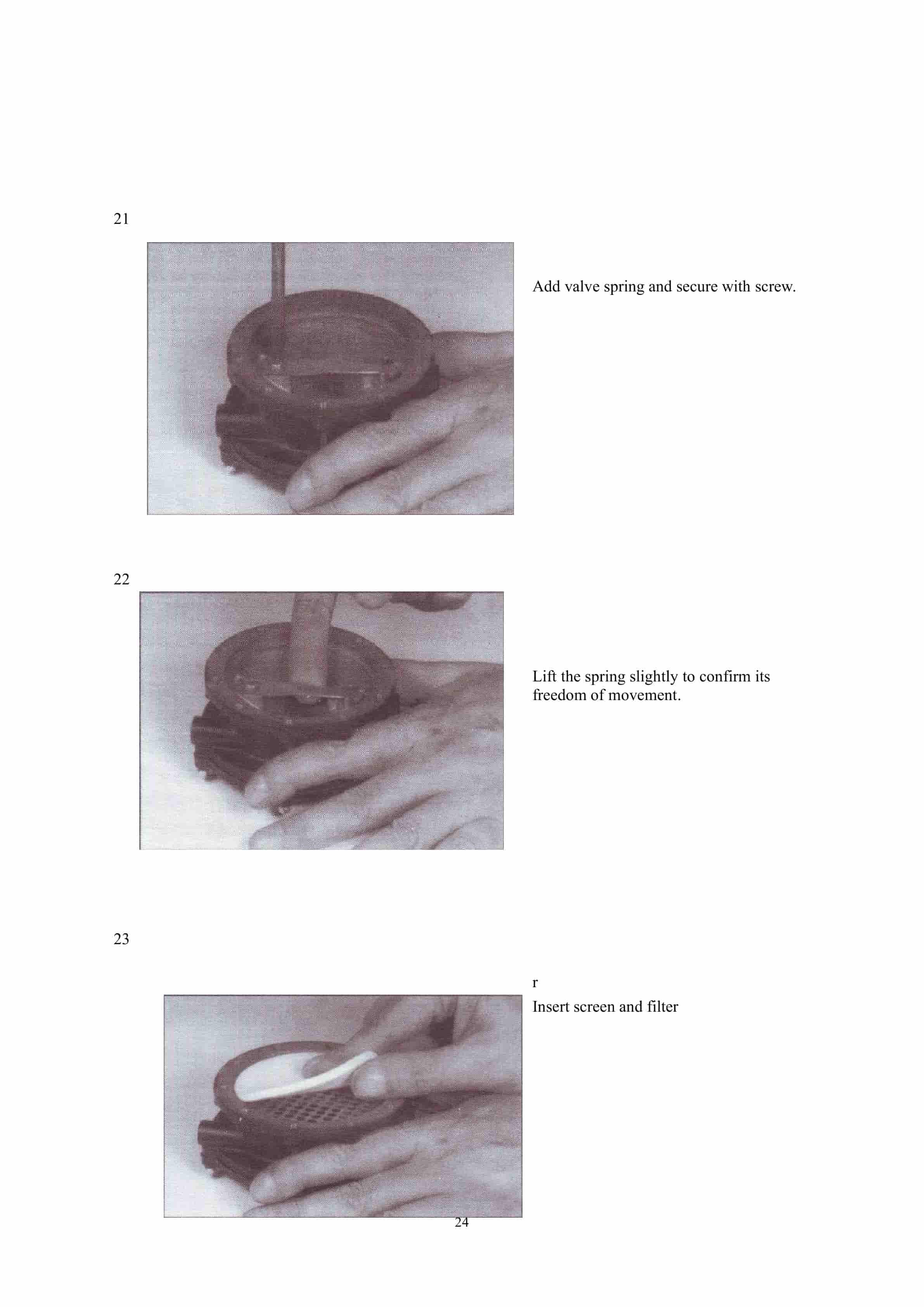 21

Add valve spring and secure with screw.

22

Lift the spring slightly to confirm its freedom of movement.

23

r

Insert screen and filter

24