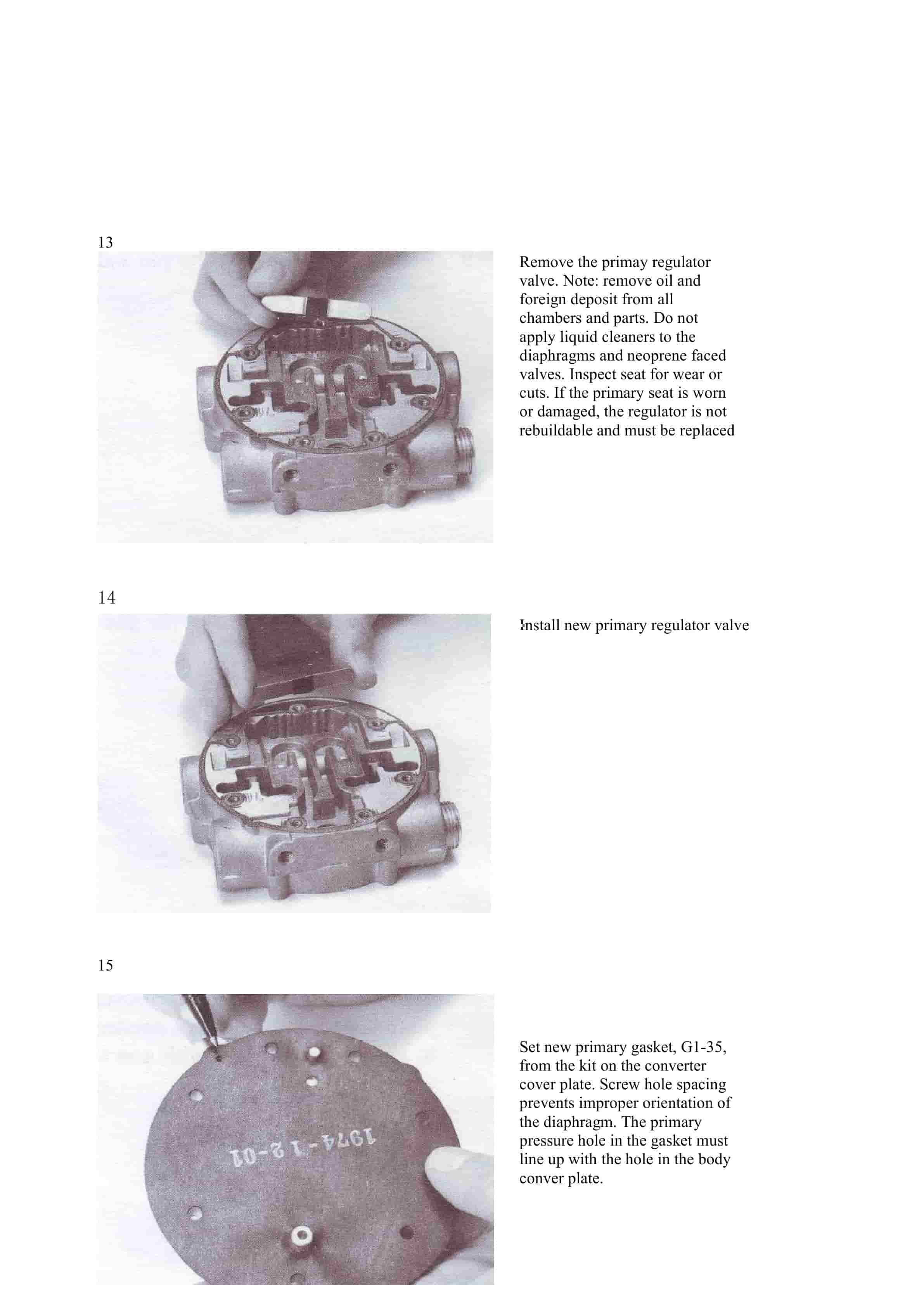 13

Remove the primay regulator valve. Note: remove oil and foreign deposit from all chambers and parts. Do not apply liquid cleaners to the diaphragms and neoprene faced valves. Inspect seat for wear or cuts. If the primary seat is worn or damaged, the regulator is not rebuildable and must be replaced

14

Install new primary regulator valve

15

1974-1 2-01

Set new primary gasket, G1-35, from the kit on the converter cover plate. Screw hole spacing prevents improper orientation of the diaphragm. The primary pressure hole in the gasket must line up with the hole in the body conver plate.