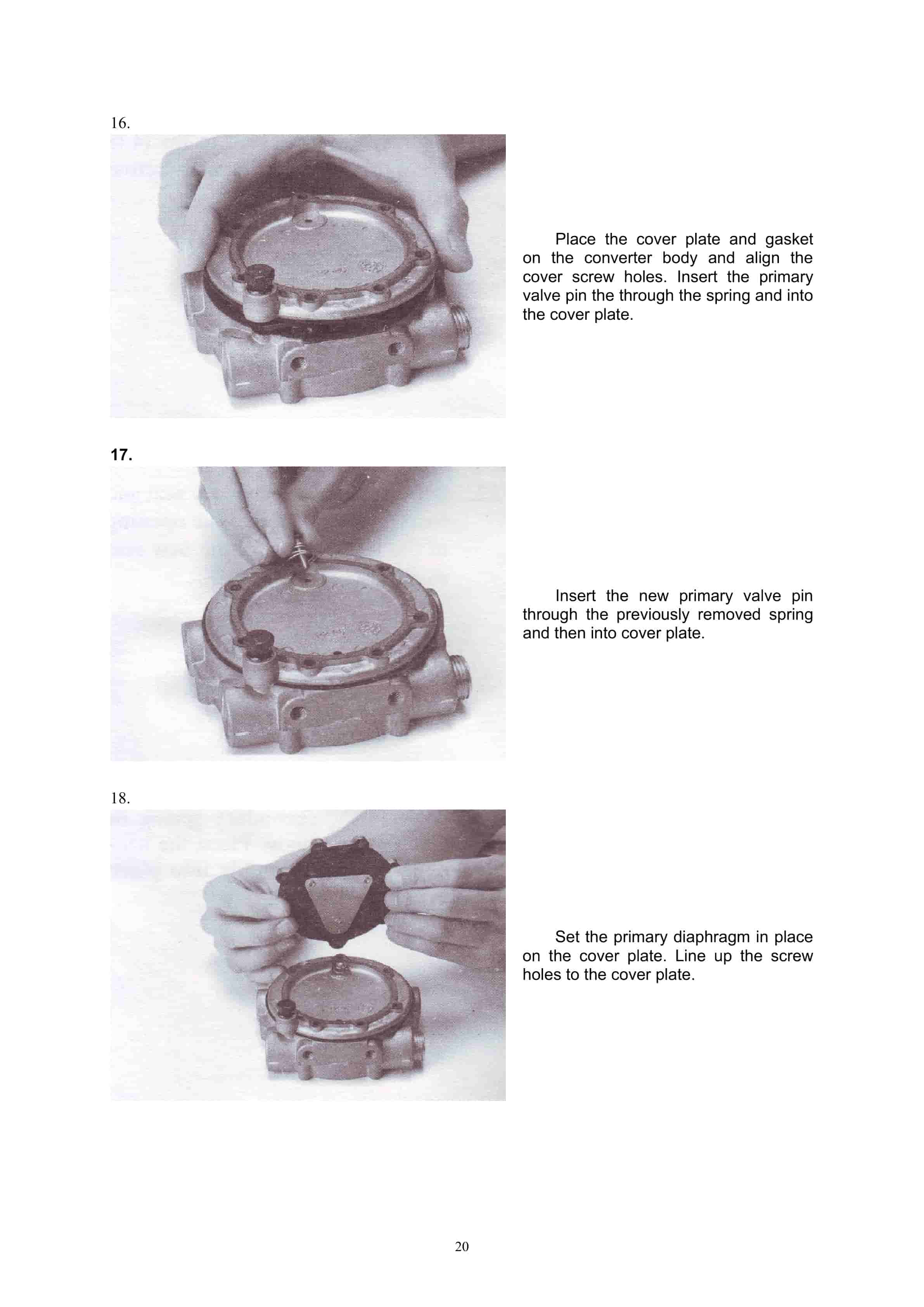 16.

Place the cover plate and gasket on the converter body and align the cover screw holes. Insert the primary valve pin the through the spring and into the cover plate.

17.

Insert the new primary valve pin through the previously removed spring and then into cover plate.

18.

Set the primary diaphragm in place on the cover plate. Line up the screw holes to the cover plate.

20