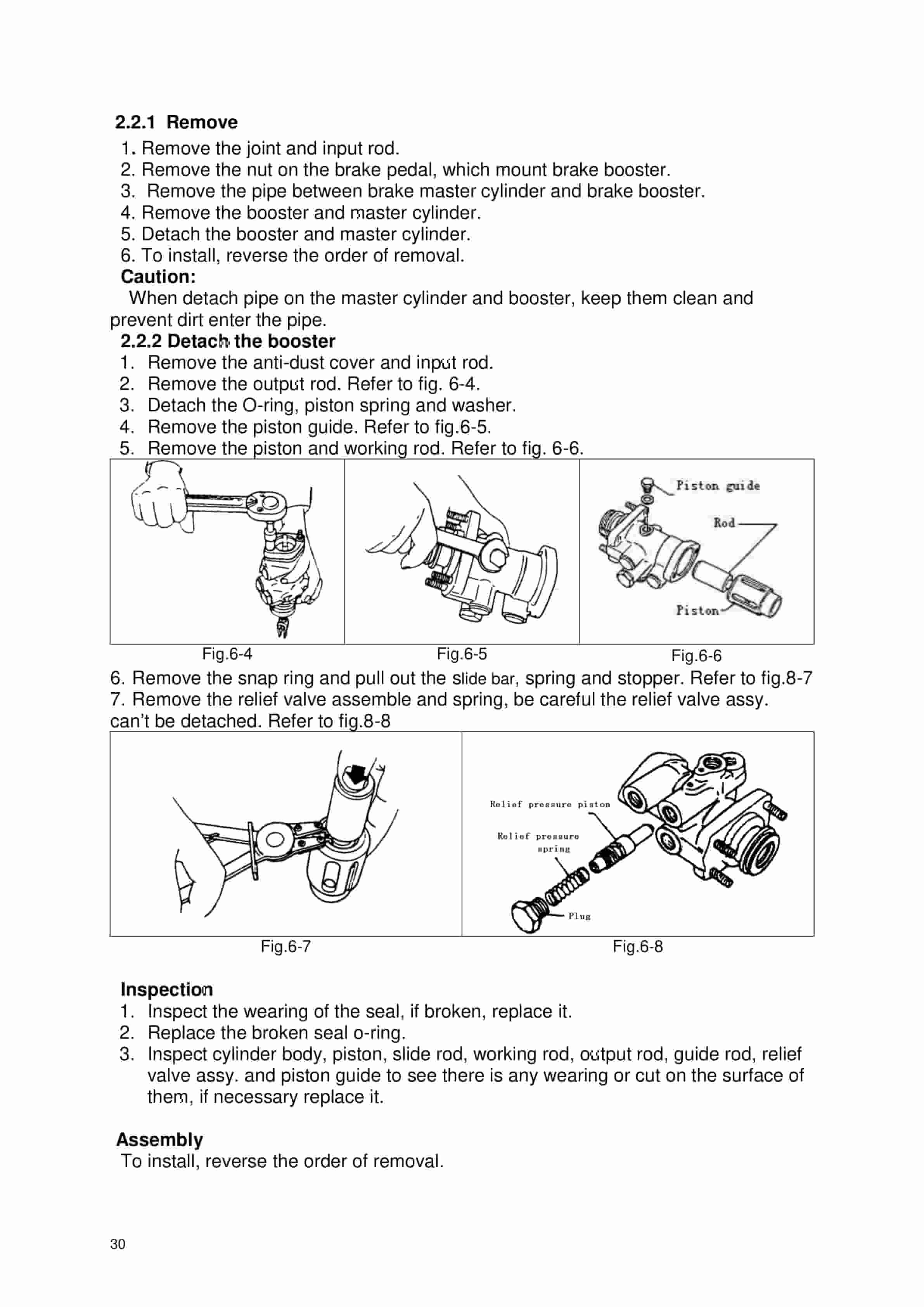 2.2.1 Remove
1. Remove the joint and input rod.
2. Remove the nut on the brake pedal, which mount brake booster.
3. Remove the pipe between brake master cylinder and brake booster.
4. Remove the booster and master cylinder.
5. Detach the booster and master cylinder.
6. To install, reverse the order of removal.
Caution:
When detach pipe on the master cylinder and booster, keep them clean and prevent dirt enter the pipe.
2.2.2 Detach the booster
1. Remove the anti-dust cover and input rod.
2. Remove the output rod. Refer to fig. 6-4.
3. Detach the O-ring, piston spring and washer.
4. Remove the piston guide. Refer to fig.6-5.
5. Remove the piston and working rod. Refer to fig. 6-6.

Piston guide
Rod
Piston

Fig.6-4 Fig.6-5 Fig.6-6

6. Remove the snap ring and pull out the slide bar, spring and stopper. Refer to fig.8-7
7. Remove the relief valve assemble and spring, be careful the relief valve assy. can't be detached. Refer to fig.8-8

Relief pressure piston
Relief pressure spring
Plug

Fig.6-7 Fig.6-8

Inspection
1. Inspect the wearing of the seal, if broken, replace it.
2. Replace the broken seal o-ring.
3. Inspect cylinder body, piston, slide rod, working rod, output rod, guide rod, relief valve assy. and piston guide to see there is any wearing or cut on the surface of them, if necessary replace it.

Assembly
To install, reverse the order of removal.

30