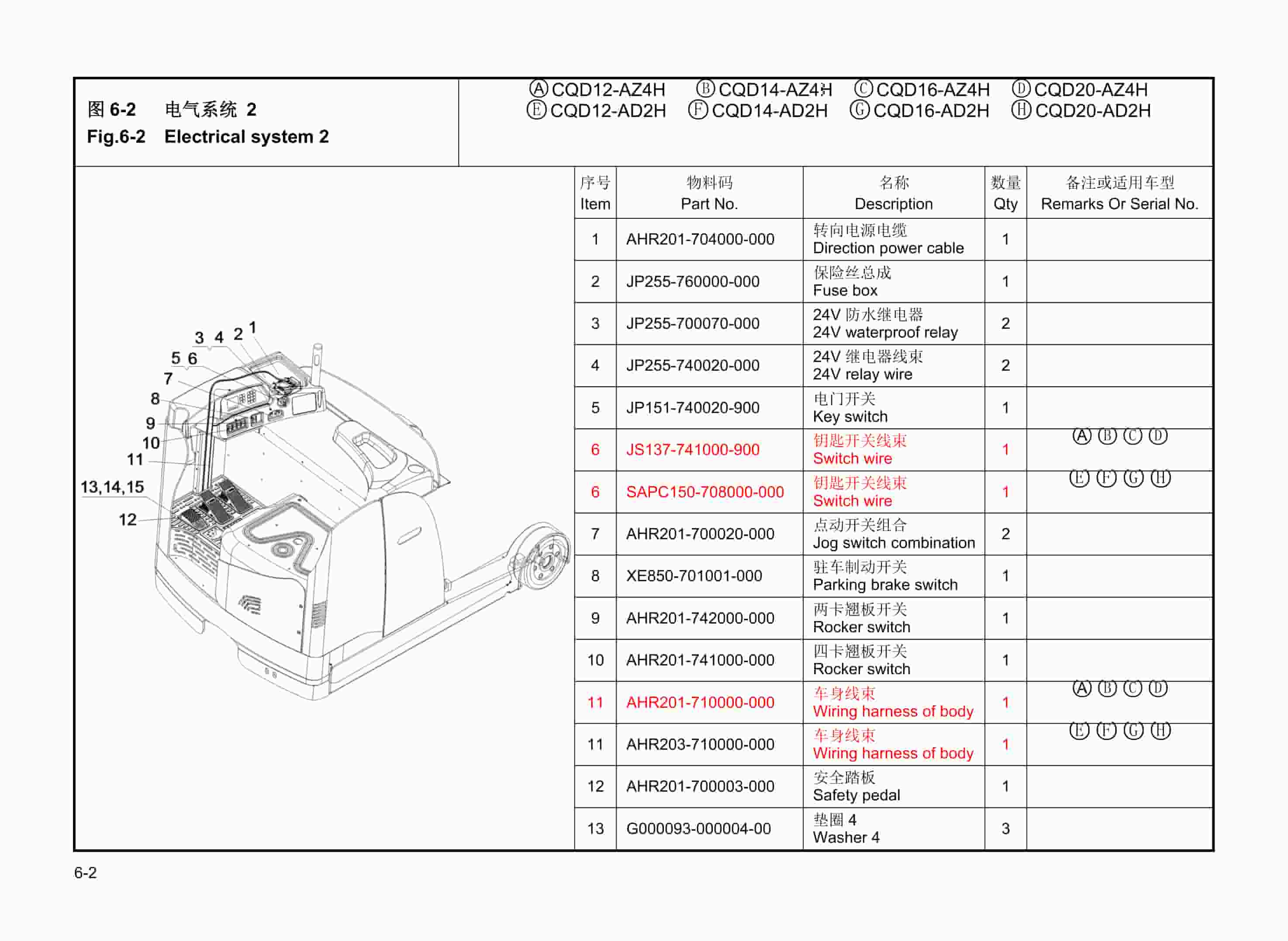 图 6-2 电气系统 2
Fig.6-2 Electrical system 2

Ⓐ CQD12-AZ4H Ⓑ CQD14-AZ4H Ⓒ CQD16-AZ4H Ⓓ CQD20-AZ4H
Ⓔ CQD12-AD2H Ⓕ CQD14-AD2H Ⓖ CQD16-AD2H Ⓗ CQD20-AD2H

3 4 2 1
5 6
7
8
9
10
11
13,14,15
12

| 序号 Item | 物料码 Part No. | 名称 Description | 数量 Qty | 备注或适用车型 Remarks Or Serial No. |
|---|---|---|---|---|
| 1 | AHR201-704000-000 | 转向电源电缆 Direction power cable | 1 | |
| 2 | JP255-760000-000 | 保险丝总成 Fuse box | 1 | |
| 3 | JP255-700070-000 | 24V 防水继电器 24V waterproof relay | 2 | |
| 4 | JP255-740020-000 | 24V 继电器线束 24V relay wire | 2 | |
| 5 | JP151-740020-900 | 电门开关 Key switch | 1 | |
| 6 | JS137-741000-900 | 钥匙开关线束 Switch wire | 1 | Ⓐ Ⓑ Ⓒ Ⓓ |
| 6 | SAPC150-708000-000 | 钥匙开关线束 Switch wire | 1 | Ⓔ Ⓕ Ⓖ Ⓗ |
| 7 | AHR201-700020-000 | 点动开关组合 Jog switch combination | 2 | |
| 8 | XE850-701001-000 | 驻车制动开关 Parking brake switch | 1 | |
| 9 | AHR201-742000-000 | 两卡翘板开关 Rocker switch | 1 | |
| 10 | AHR201-741000-000 | 四卡翘板开关 Rocker switch | 1 | |
| 11 | AHR201-710000-000 | 车身线束 Wiring harness of body | 1 | Ⓐ Ⓑ Ⓒ Ⓓ |
| 11 | AHR203-710000-000 | 车身线束 Wiring harness of body | 1 | Ⓔ Ⓕ Ⓖ Ⓗ |
| 12 | AHR201-700003-000 | 安全踏板 Safety pedal | 1 | |
| 13 | G000093-000004-00 | 垫圈 4 Washer 4 | 3 | |

6-2