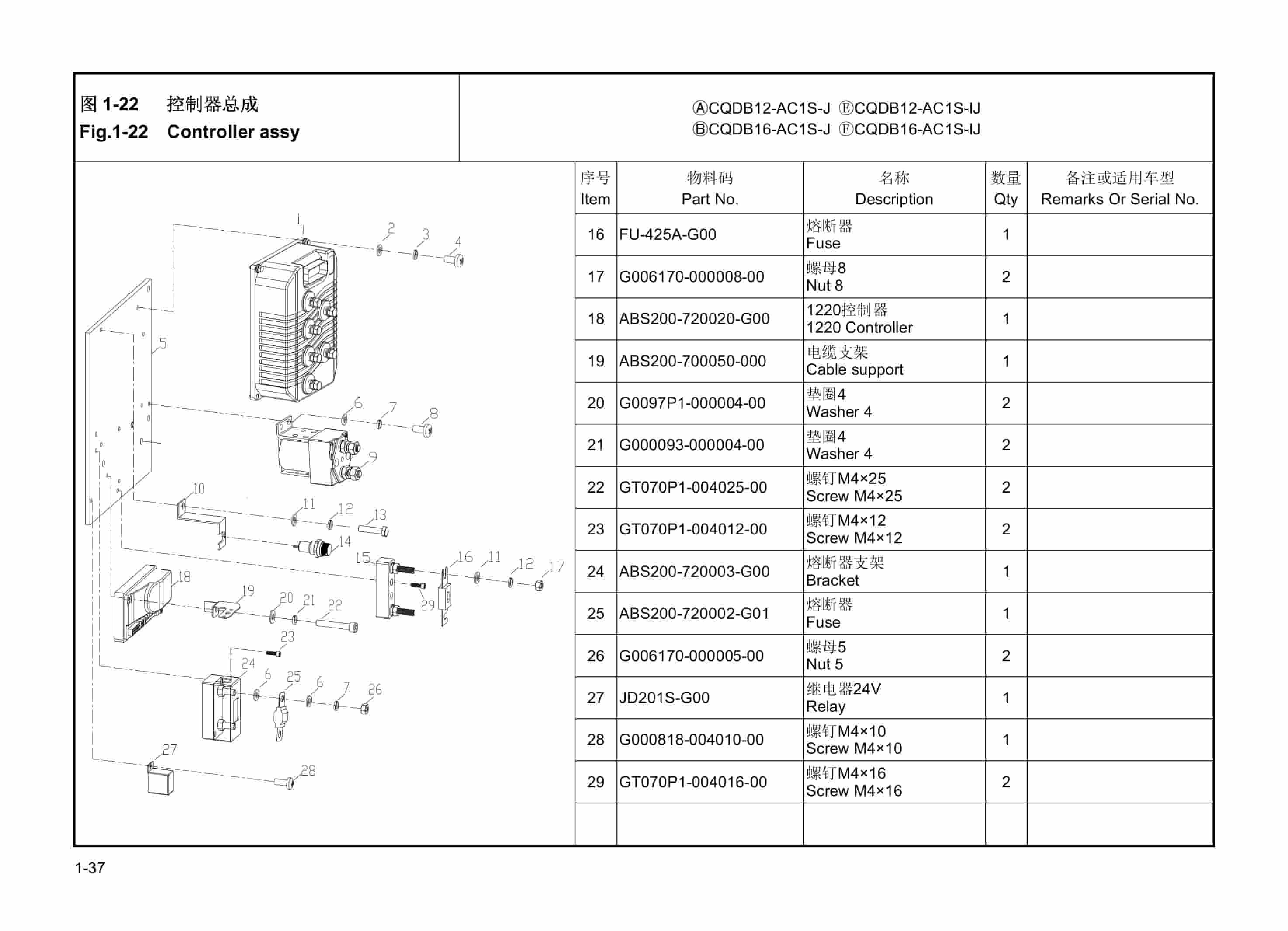 图 1-22　控制器总成
Fig.1-22　Controller assy

ⒶCQDB12-AC1S-J ⒺCQDB12-AC1S-IJ
ⒷCQDB16-AC1S-J ⒻCQDB16-AC1S-IJ

1 2 3 4 5 6 7 8 9 10 11 12 13 14 15 16 11 12 17 18 19 20 21 22 29 23 24 6 25 6 7 26 27 28

| 序号 Item | 物料码 Part No. | 名称 Description | 数量 Qty | 备注或适用车型 Remarks Or Serial No. |
|---|---|---|---|---|
| 16 | FU-425A-G00 | 熔断器 Fuse | 1 | |
| 17 | G006170-000008-00 | 螺母8 Nut 8 | 2 | |
| 18 | ABS200-720020-G00 | 1220控制器 1220 Controller | 1 | |
| 19 | ABS200-700050-000 | 电缆支架 Cable support | 1 | |
| 20 | G0097P1-000004-00 | 垫圈4 Washer 4 | 2 | |
| 21 | G000093-000004-00 | 垫圈4 Washer 4 | 2 | |
| 22 | GT070P1-004025-00 | 螺钉M4×25 Screw M4×25 | 2 | |
| 23 | GT070P1-004012-00 | 螺钉M4×12 Screw M4×12 | 2 | |
| 24 | ABS200-720003-G00 | 熔断器支架 Bracket | 1 | |
| 25 | ABS200-720002-G01 | 熔断器 Fuse | 1 | |
| 26 | G006170-000005-00 | 螺母5 Nut 5 | 2 | |
| 27 | JD201S-G00 | 继电器24V Relay | 1 | |
| 28 | G000818-004010-00 | 螺钉M4×10 Screw M4×10 | 1 | |
| 29 | GT070P1-004016-00 | 螺钉M4×16 Screw M4×16 | 2 | |
| | | | | |

1-37