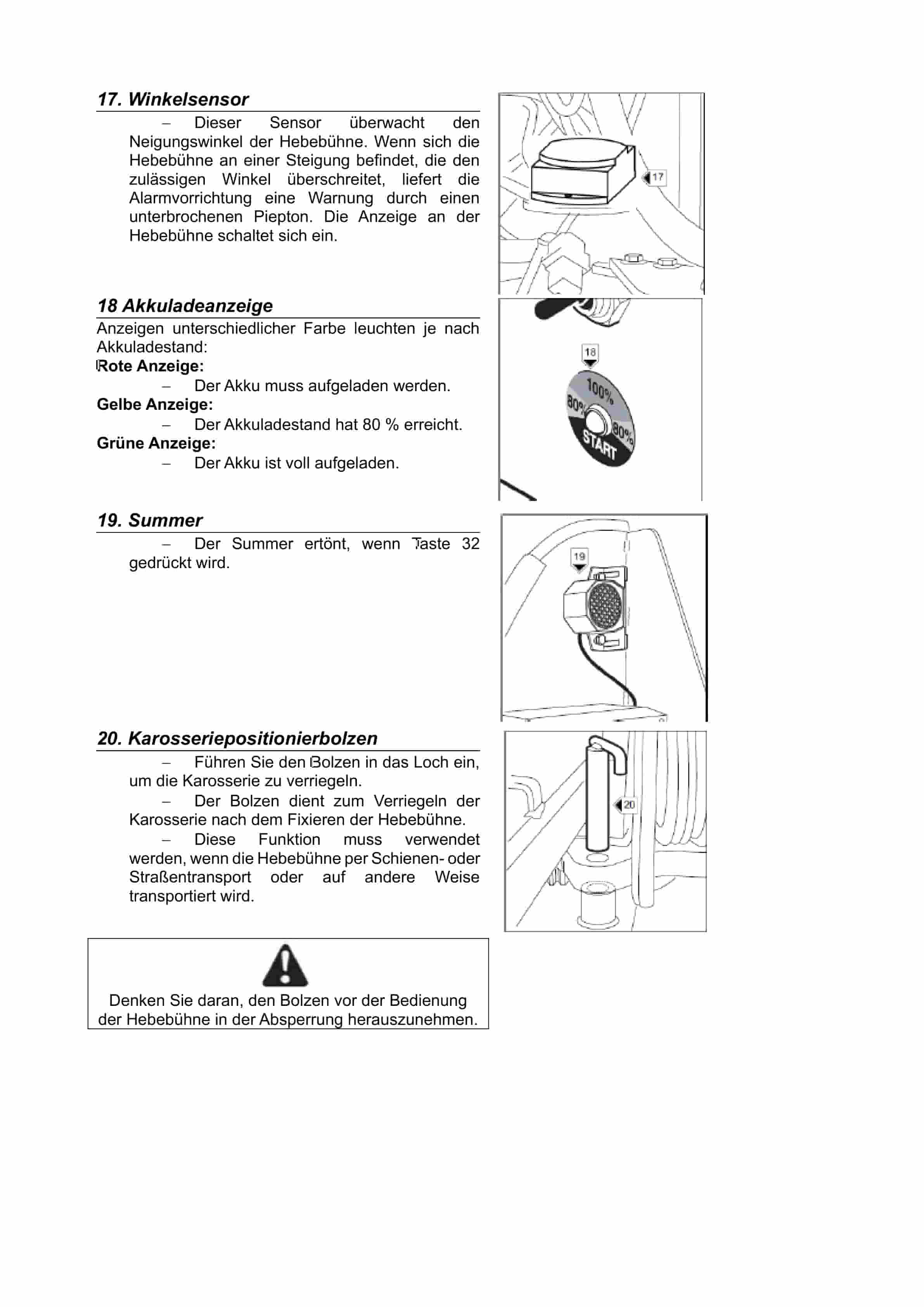 17. Winkelsensor

– Dieser Sensor überwacht den Neigungswinkel der Hebebühne. Wenn sich die Hebebühne an einer Steigung befindet, die den zulässigen Winkel überschreitet, liefert die Alarmvorrichtung eine Warnung durch einen unterbrochenen Piepton. Die Anzeige an der Hebebühne schaltet sich ein.

17

18 Akkuladeanzeige

Anzeigen unterschiedlicher Farbe leuchten je nach Akkuladestand:

Rote Anzeige:

– Der Akku muss aufgeladen werden.

Gelbe Anzeige:

– Der Akkuladestand hat 80 % erreicht.

Grüne Anzeige:

– Der Akku ist voll aufgeladen.

18

100%

80%

80%

START

19. Summer

– Der Summer ertönt, wenn Taste 32 gedrückt wird.

19

20. Karosseriepositionierbolzen

– Führen Sie den Bolzen in das Loch ein, um die Karosserie zu verriegeln.

– Der Bolzen dient zum Verriegeln der Karosserie nach dem Fixieren der Hebebühne.

– Diese Funktion muss verwendet werden, wenn die Hebebühne per Schienen- oder Straßentransport oder auf andere Weise transportiert wird.

20

Denken Sie daran, den Bolzen vor der Bedienung der Hebebühne in der Absperrung herauszunehmen.