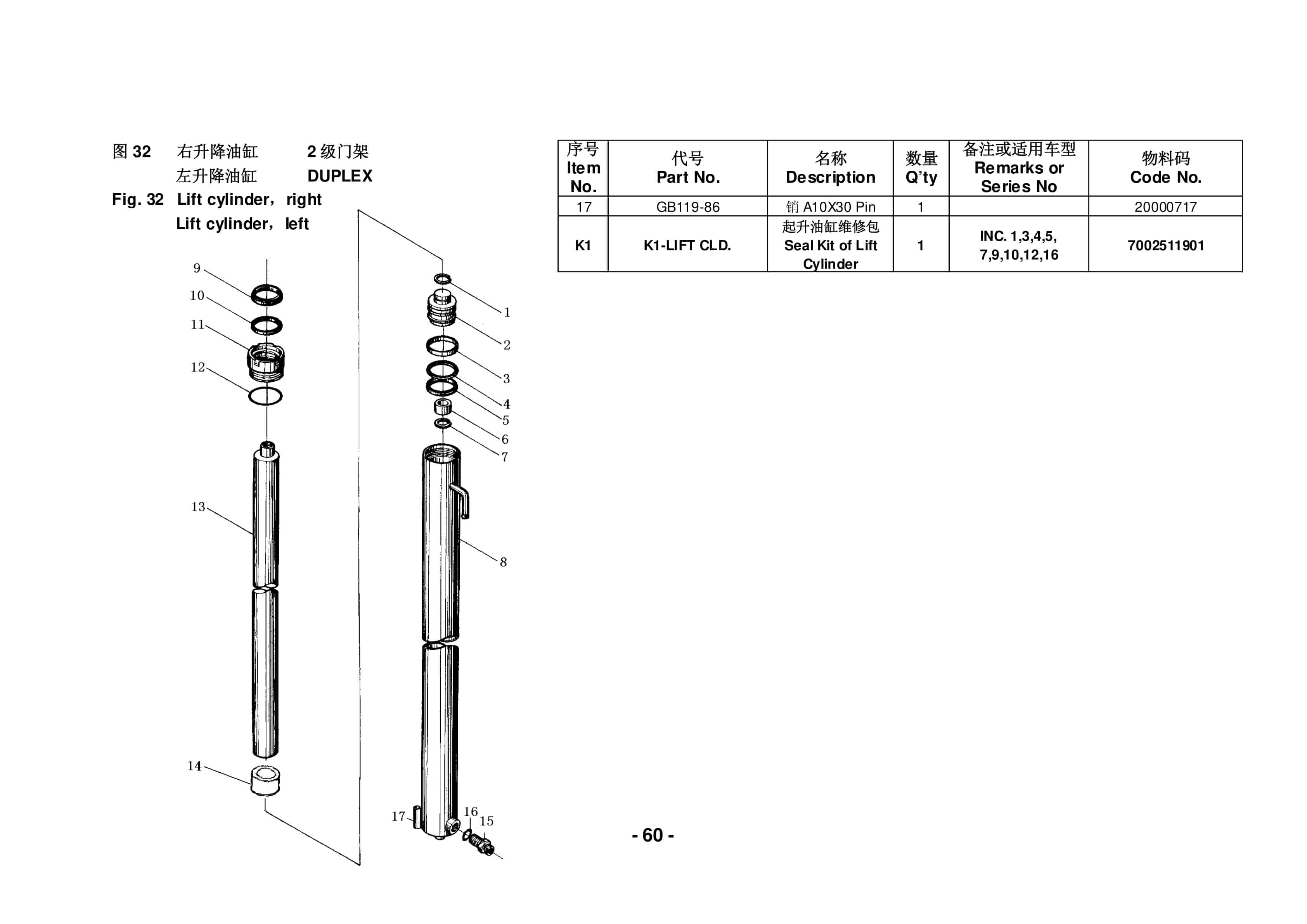 图 32 右升降油缸 2 级门架
左升降油缸 DUPLEX
Fig. 32 Lift cylinder，right
Lift cylinder，left

9
10
11
12
13
14
1
2
3
4
5
6
7
8
17
16
15

| 序号 Item No. | 代号 Part No. | 名称 Description | 数量 Q'ty | 备注或适用车型 Remarks or Series No | 物料码 Code No. |
|---|---|---|---|---|---|
| 17 | GB119-86 | 销 A10X30 Pin | 1 | | 20000717 |
| K1 | K1-LIFT CLD. | 起升油缸维修包 Seal Kit of Lift Cylinder | 1 | INC. 1,3,4,5, 7,9,10,12,16 | 7002511901 |

- 60 -