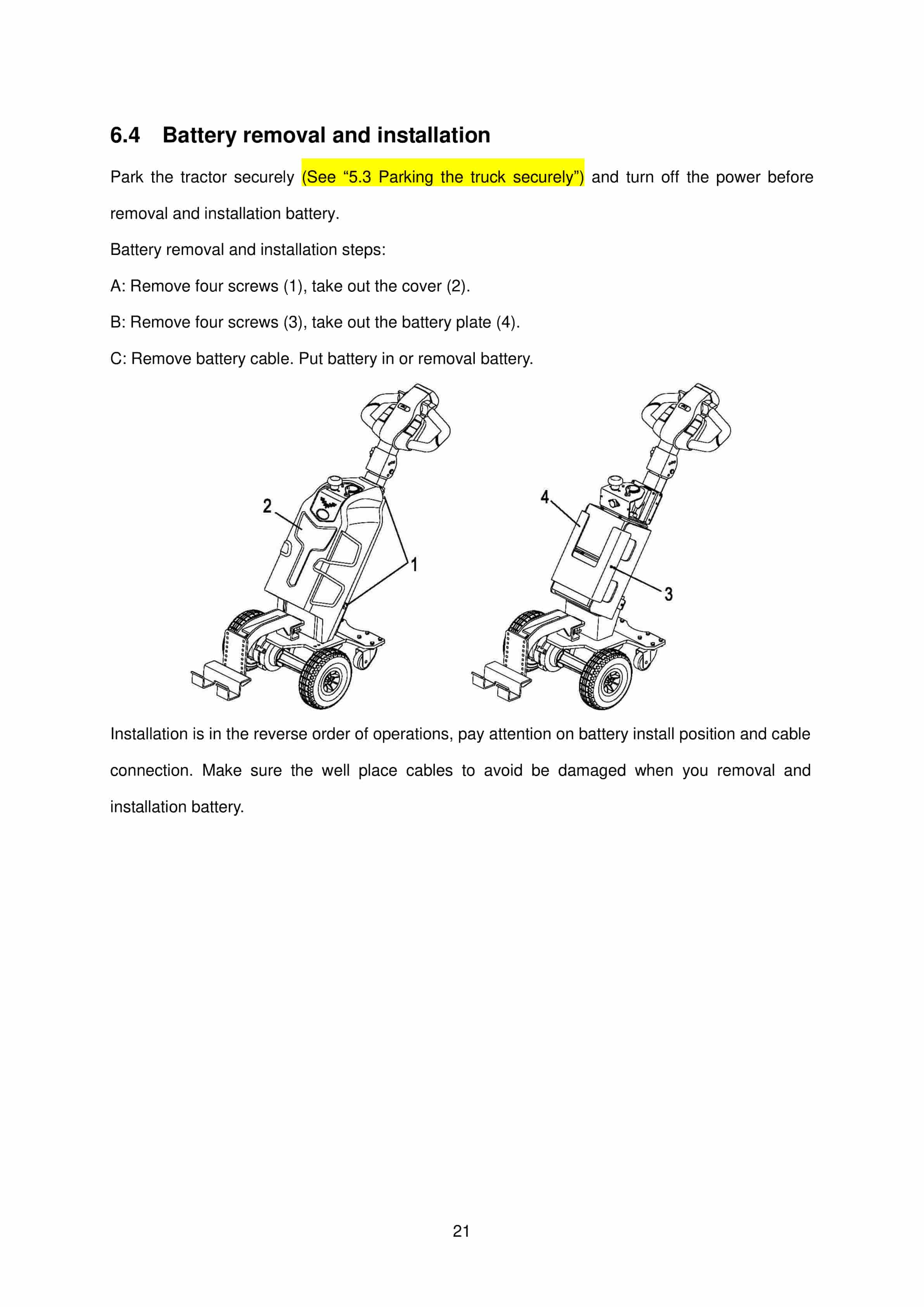 6.4 Battery removal and installation

Park the tractor securely (See “5.3 Parking the truck securely”) and turn off the power before removal and installation battery.

Battery removal and installation steps:

A: Remove four screws (1), take out the cover (2).

B: Remove four screws (3), take out the battery plate (4).

C: Remove battery cable. Put battery in or removal battery.

2

1

4

3

Installation is in the reverse order of operations, pay attention on battery install position and cable connection. Make sure the well place cables to avoid be damaged when you removal and installation battery.

21