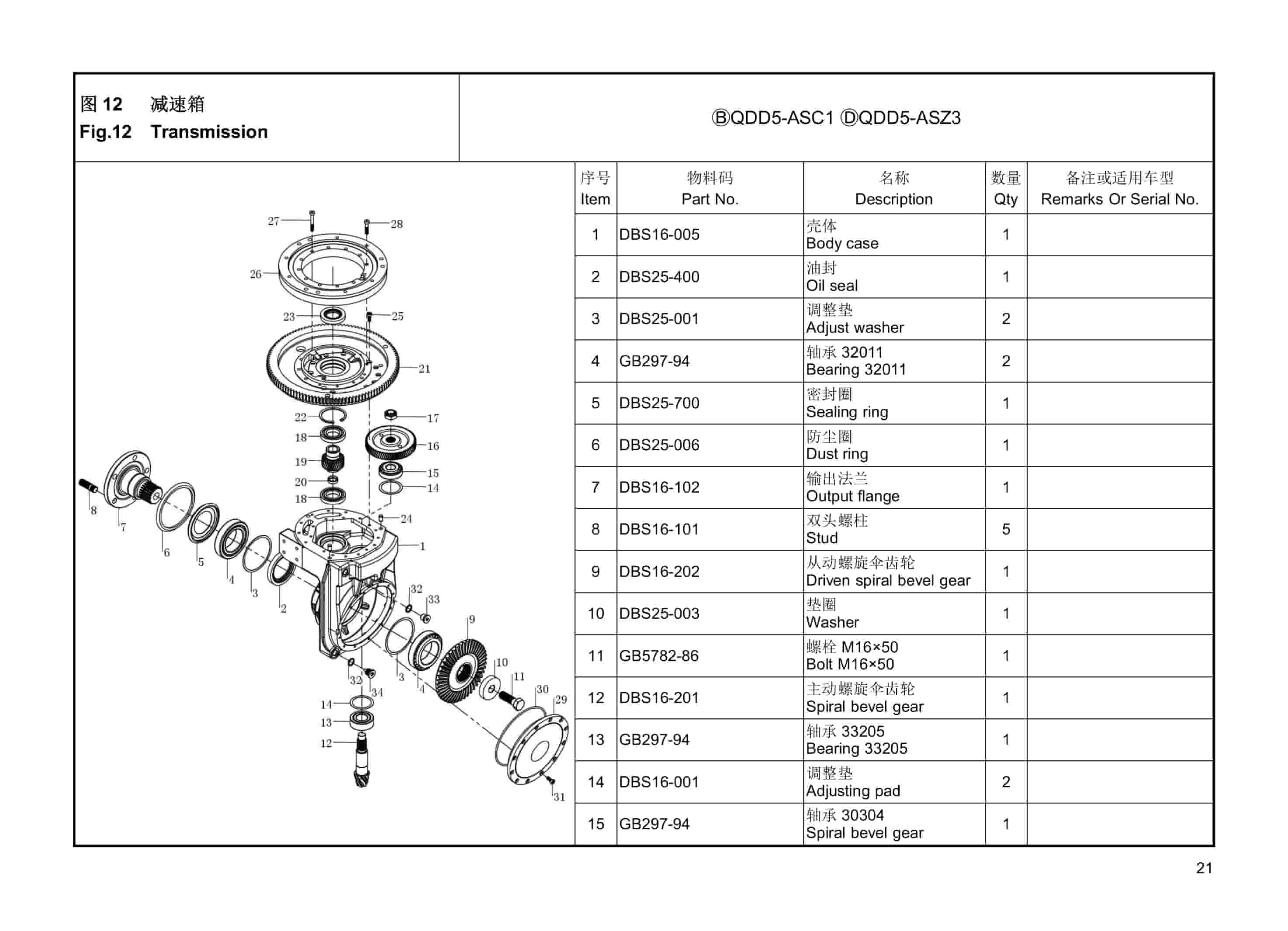 图 12 减速箱
Fig.12 Transmission

ⒷQDD5-ASC1 ⒹQDD5-ASZ3

27 28 26 23 25 21 22 17 18 16 19 15 20 14 18 24 8 7 6 5 4 3 2 1 32 33 9 10 11 30 29 32 34 3 4 14 13 12 31

| 序号 Item | 物料码 Part No. | 名称 Description | 数量 Qty | 备注或适用车型 Remarks Or Serial No. |
|---|---|---|---|---|
| 1 | DBS16-005 | 壳体 Body case | 1 | |
| 2 | DBS25-400 | 油封 Oil seal | 1 | |
| 3 | DBS25-001 | 调整垫 Adjust washer | 2 | |
| 4 | GB297-94 | 轴承 32011 Bearing 32011 | 2 | |
| 5 | DBS25-700 | 密封圈 Sealing ring | 1 | |
| 6 | DBS25-006 | 防尘圈 Dust ring | 1 | |
| 7 | DBS16-102 | 输出法兰 Output flange | 1 | |
| 8 | DBS16-101 | 双头螺柱 Stud | 5 | |
| 9 | DBS16-202 | 从动螺旋伞齿轮 Driven spiral bevel gear | 1 | |
| 10 | DBS25-003 | 垫圈 Washer | 1 | |
| 11 | GB5782-86 | 螺栓 M16×50 Bolt M16×50 | 1 | |
| 12 | DBS16-201 | 主动螺旋伞齿轮 Spiral bevel gear | 1 | |
| 13 | GB297-94 | 轴承 33205 Bearing 33205 | 1 | |
| 14 | DBS16-001 | 调整垫 Adjusting pad | 2 | |
| 15 | GB297-94 | 轴承 30304 Spiral bevel gear | 1 | |

21