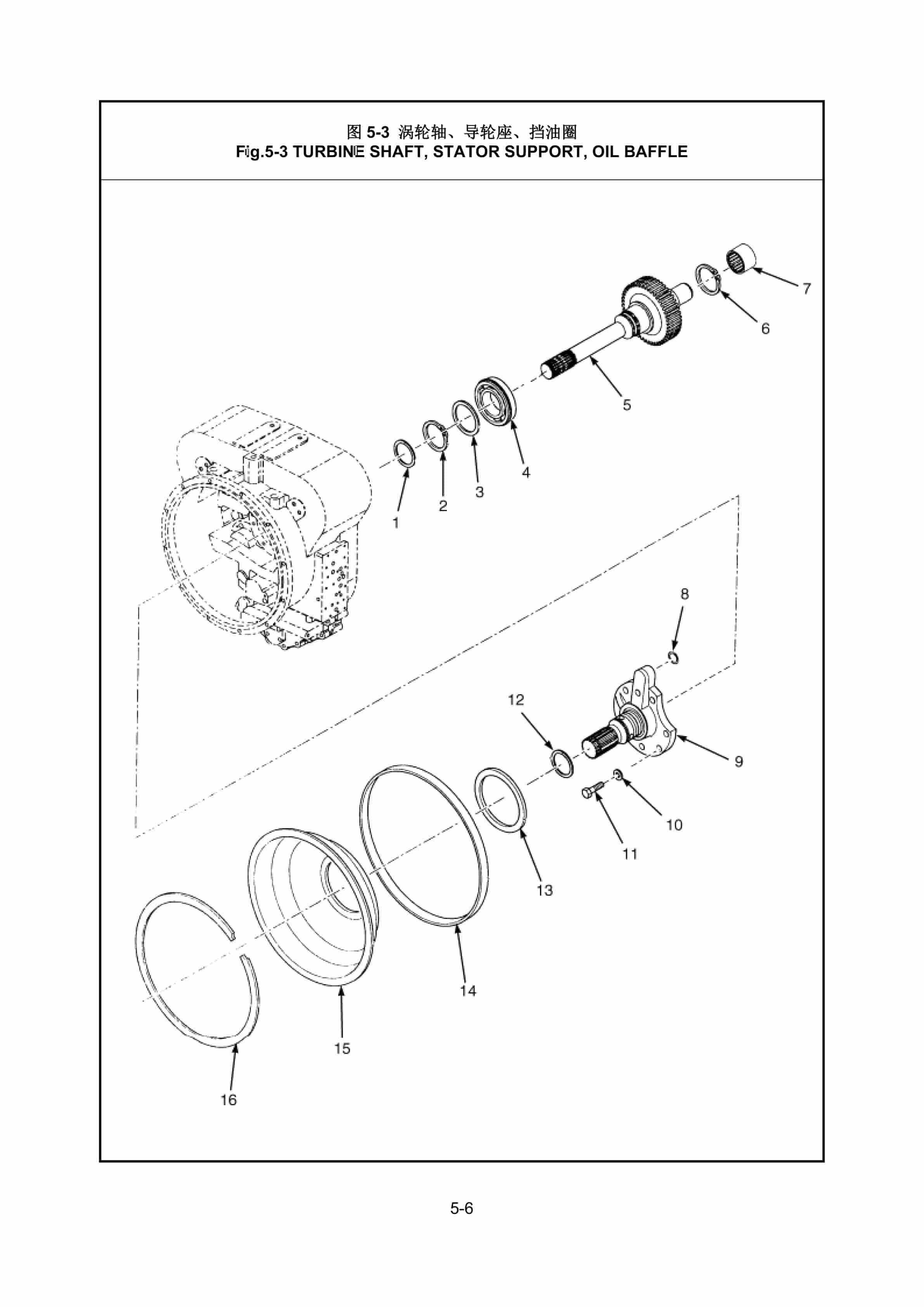 图 5-3 涡轮轴、导轮座、挡油圈
Fig.5-3 TURBINE SHAFT, STATOR SUPPORT, OIL BAFFLE

7
6
5
4
3
2
1
8
12
9
10
11
13
14
15
16

5-6