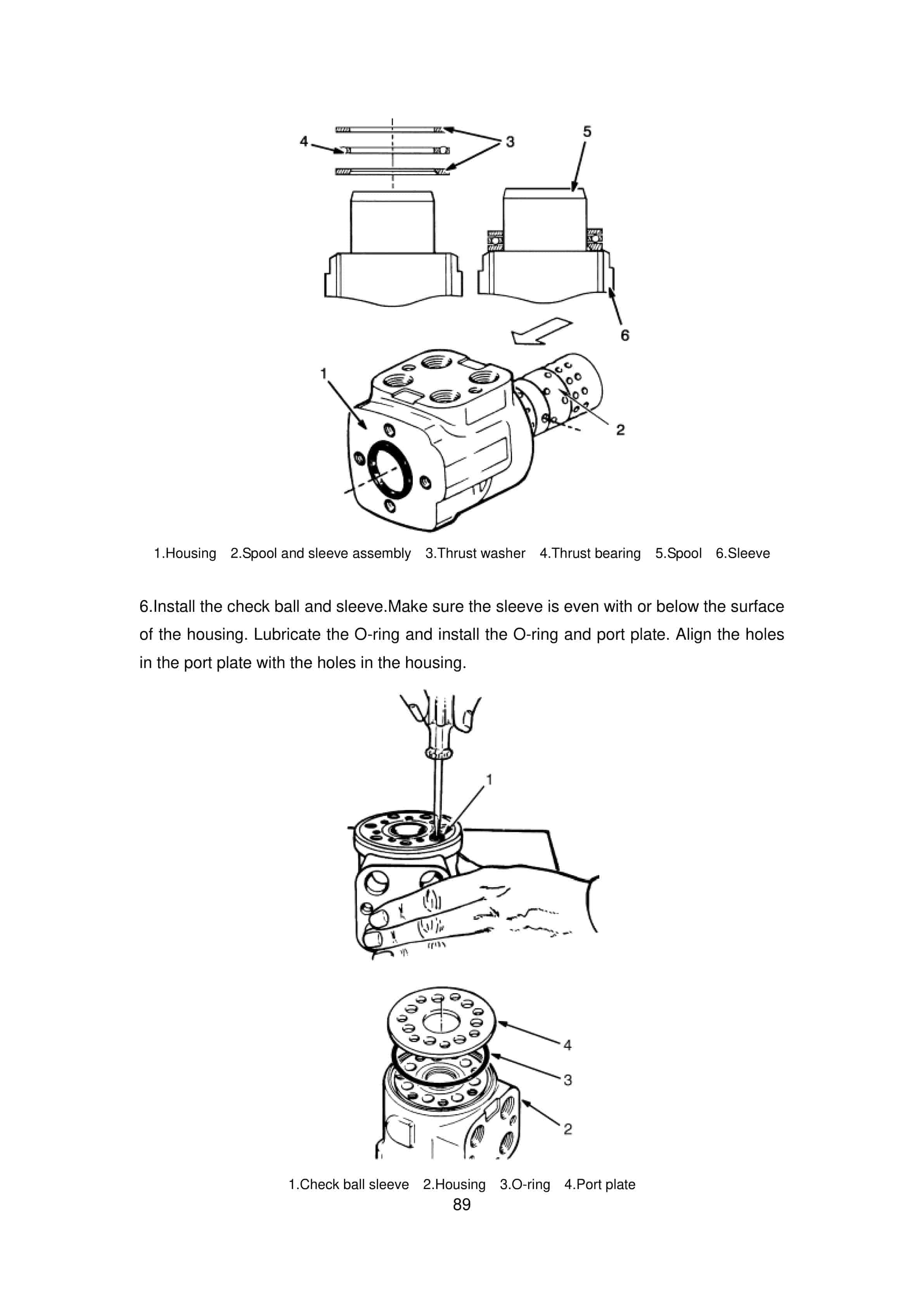 4
3
5
6
1
2

1.Housing 2.Spool and sleeve assembly 3.Thrust washer 4.Thrust bearing 5.Spool 6.Sleeve

6.Install the check ball and sleeve.Make sure the sleeve is even with or below the surface of the housing. Lubricate the O-ring and install the O-ring and port plate. Align the holes in the port plate with the holes in the housing.

1
4
3
2

1.Check ball sleeve 2.Housing 3.O-ring 4.Port plate
89